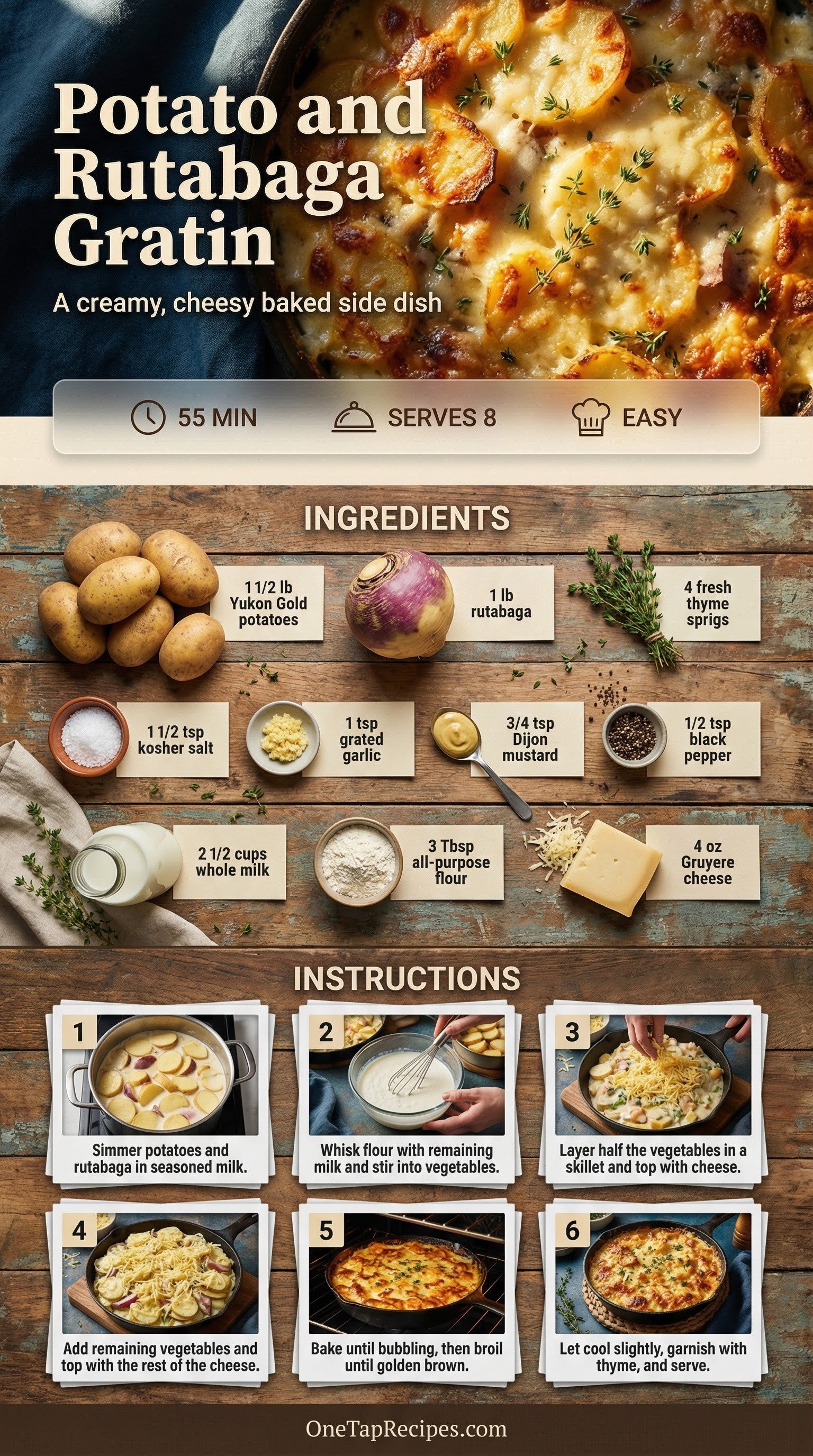 Potato and Rutabaga Gratin

A creamy, cheesy baked side dish

55 MIN

SERVES 8

EASY

INGREDIENTS

1 1/2 lb Yukon Gold potatoes

1 lb rutabaga

4 fresh thyme sprigs

1 1/2 tsp kosher salt

1 tsp grated garlic

3/4 tsp Dijon mustard

1/2 tsp black pepper

2 1/2 cups whole milk

3 Tbsp all-purpose flour

4 oz Gruyere cheese

INSTRUCTIONS

1
Simmer potatoes and rutabaga in seasoned milk.

2
Whisk flour with remaining milk and stir into vegetables.

3
Layer half the vegetables in a skillet and top with cheese.

4
Add remaining vegetables and top with the rest of the cheese.

5
Bake until bubbling, then broil until golden brown.

6
Let cool slightly, garnish with thyme, and serve.

OneTapRecipes.com