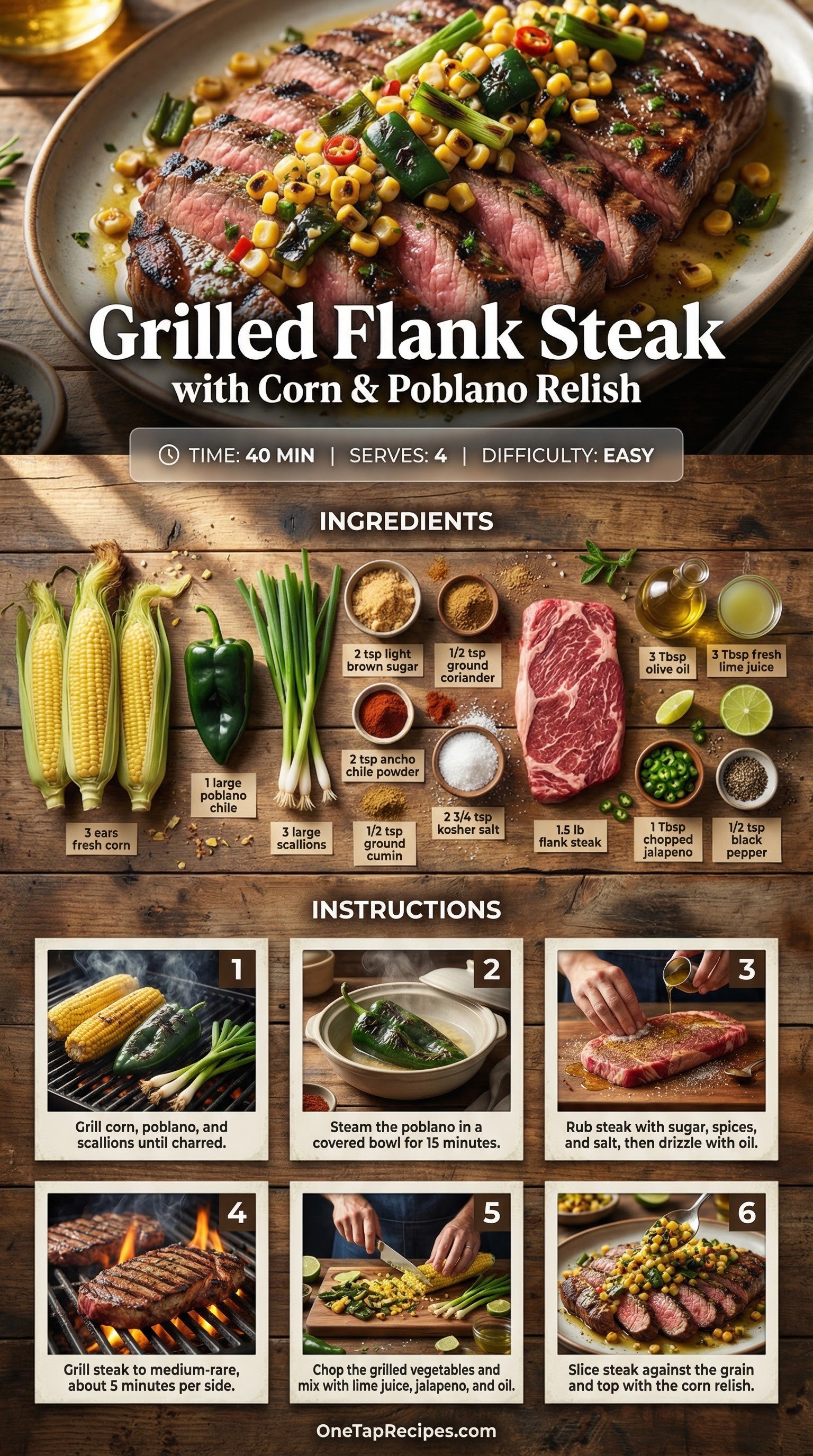 Grilled Flank Steak
with Corn & Poblano Relish

TIME: 40 MIN | SERVES: 4 | DIFFICULTY: EASY

INGREDIENTS

3 ears fresh corn

1 large poblano chile

3 large scallions

2 tsp light brown sugar

1/2 tsp ground coriander

2 tsp ancho chile powder

1/2 tsp ground cumin

2 3/4 tsp kosher salt

1.5 lb flank steak

3 Tbsp olive oil

3 Tbsp fresh lime juice

1 Tbsp chopped jalapeno

1/2 tsp black pepper

INSTRUCTIONS

1
Grill corn, poblano, and scallions until charred.

2
Steam the poblano in a covered bowl for 15 minutes.

3
Rub steak with sugar, spices, and salt, then drizzle with oil.

4
Grill steak to medium-rare, about 5 minutes per side.

5
Chop the grilled vegetables and mix with lime juice, jalapeno, and oil.

6
Slice steak against the grain and top with the corn relish.

OneTapRecipes.com