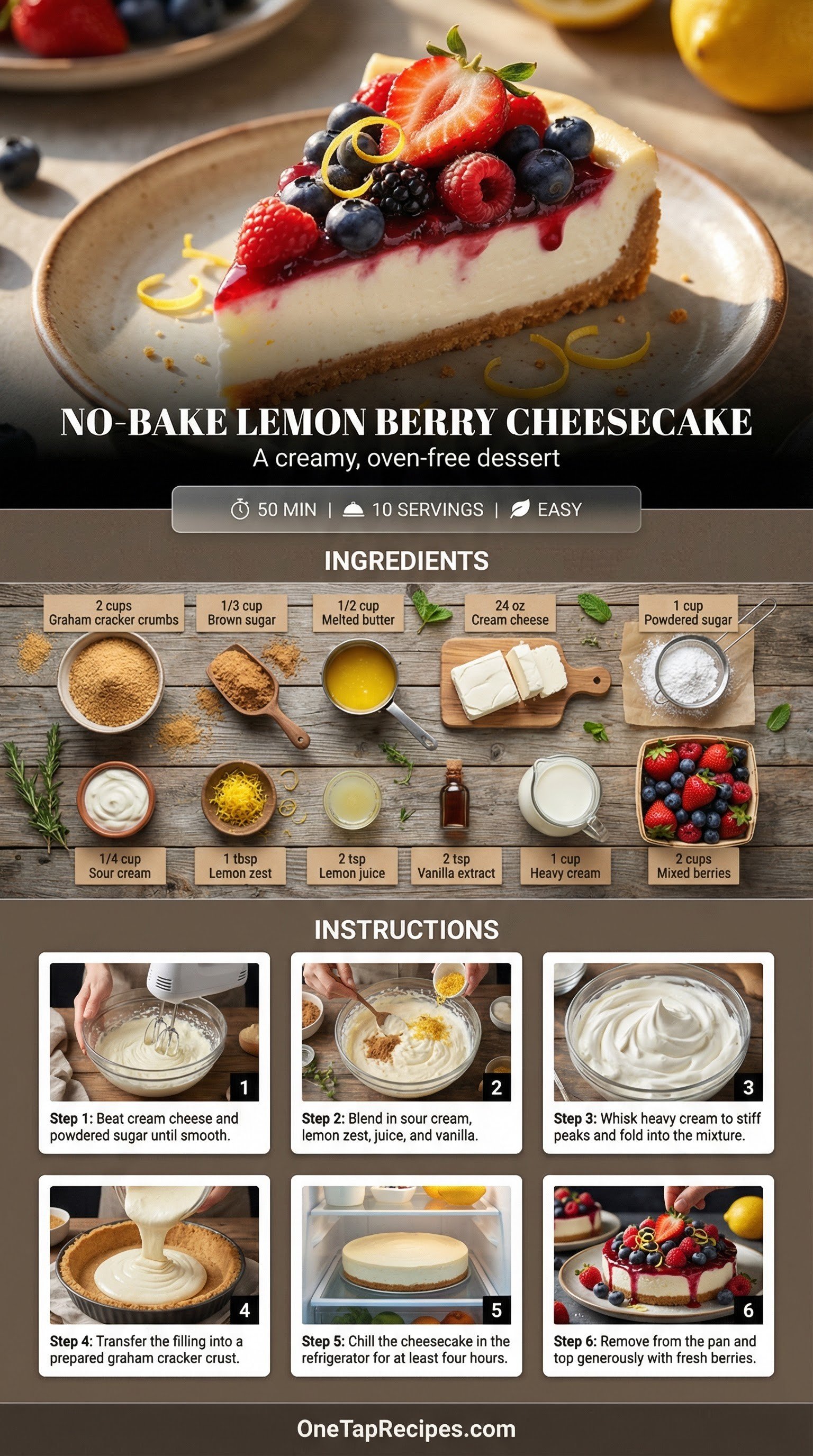 NO-BAKE LEMON BERRY CHEESECAKE
A creamy, oven-free dessert

50 MIN | 10 SERVINGS | EASY

INGREDIENTS

2 cups
Graham cracker crumbs

1/3 cup
Brown sugar

1/2 cup
Melted butter

24 oz
Cream cheese

1 cup
Powdered sugar

1/4 cup
Sour cream

1 tbsp
Lemon zest

2 tsp
Lemon juice

2 tsp
Vanilla extract

1 cup
Heavy cream

2 cups
Mixed berries

INSTRUCTIONS

1
Step 1: Beat cream cheese and powdered sugar until smooth.

2
Step 2: Blend in sour cream, lemon zest, juice, and vanilla.

3
Step 3: Whisk heavy cream to stiff peaks and fold into the mixture.

4
Step 4: Transfer the filling into a prepared graham cracker crust.

5
Step 5: Chill the cheesecake in the refrigerator for at least four hours.

6
Step 6: Remove from the pan and top generously with fresh berries.

OneTapRecipes.com