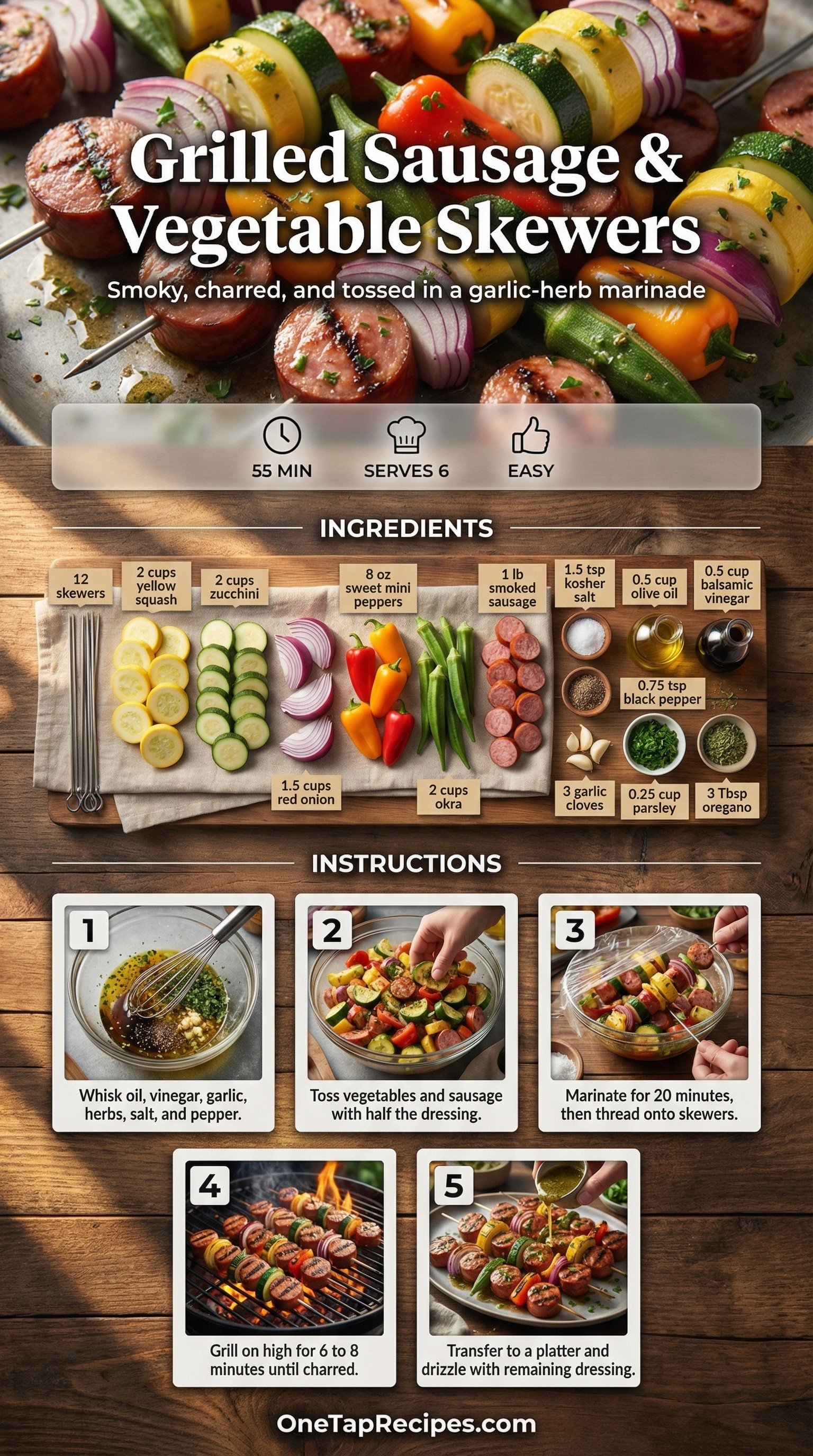 Grilled Sausage & Vegetable Skewers

Smoky, charred, and tossed in a garlic-herb marinade

55 MIN
SERVES 6
EASY

INGREDIENTS

12 skewers
2 cups yellow squash
2 cups zucchini
8 oz sweet mini peppers
1 lb smoked sausage
1.5 tsp kosher salt
0.5 cup olive oil
0.5 cup balsamic vinegar
0.75 tsp black pepper
1.5 cups red onion
2 cups okra
3 garlic cloves
0.25 cup parsley
3 Tbsp oregano

INSTRUCTIONS

1
Whisk oil, vinegar, garlic, herbs, salt, and pepper.

2
Toss vegetables and sausage with half the dressing.

3
Marinate for 20 minutes, then thread onto skewers.

4
Grill on high for 6 to 8 minutes until charred.

5
Transfer to a platter and drizzle with remaining dressing.

OneTapRecipes.com