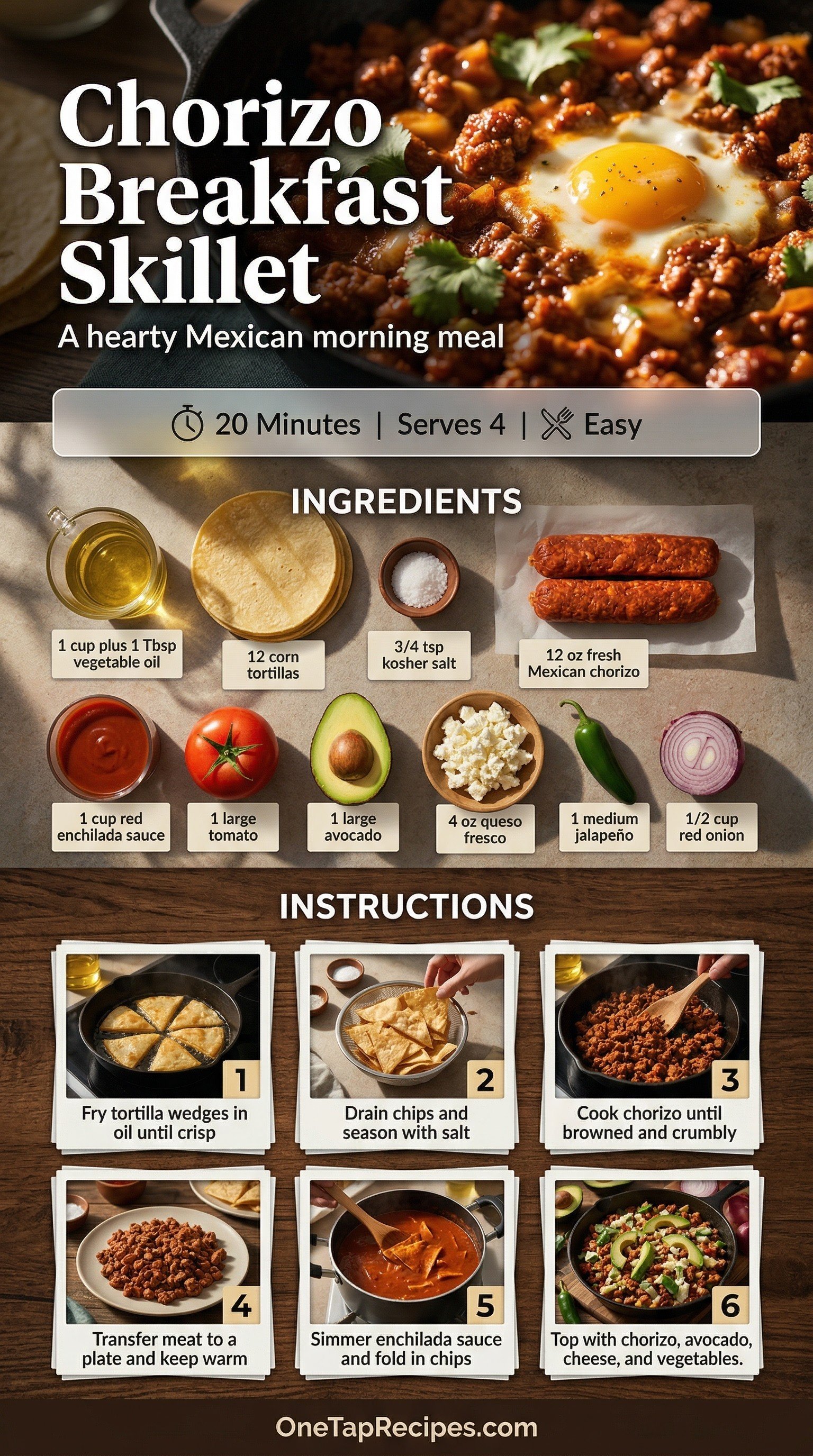 Chorizo Breakfast Skillet

A hearty Mexican morning meal

20 Minutes | Serves 4 | Easy

INGREDIENTS

1 cup plus 1 Tbsp vegetable oil

12 corn tortillas

3/4 tsp kosher salt

12 oz fresh Mexican chorizo

1 cup red enchilada sauce

1 large tomato

1 large avocado

4 oz queso fresco

1 medium jalapeño

1/2 cup red onion

INSTRUCTIONS

1 Fry tortilla wedges in oil until crisp

2 Drain chips and season with salt

3 Cook chorizo until browned and crumbly

4 Transfer meat to a plate and keep warm

5 Simmer enchilada sauce and fold in chips

6 Top with chorizo, avocado, cheese, and vegetables.

OneTapRecipes.com