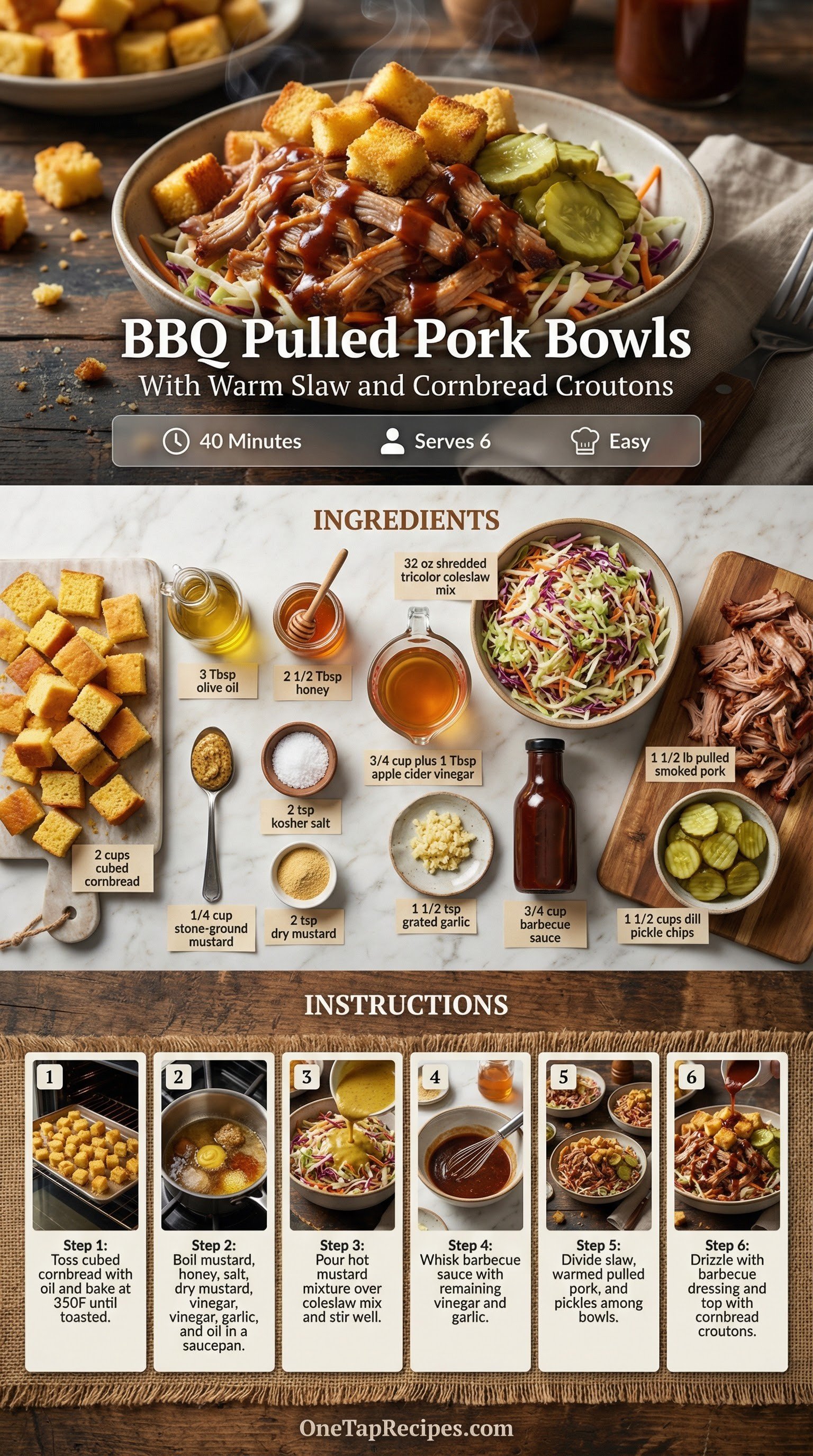 BBQ Pulled Pork Bowls
With Warm Slaw and Cornbread Croutons

40 Minutes
Serves 6
Easy

INGREDIENTS

32 oz shredded tricolor coleslaw mix

3 Tbsp olive oil

2 1/2 Tbsp honey

3/4 cup plus 1 Tbsp apple cider vinegar

1 1/2 lb pulled smoked pork

2 tsp kosher salt

2 cups cubed cornbread

1/4 cup stone-ground mustard

2 tsp dry mustard

1 1/2 tsp grated garlic

3/4 cup barbecue sauce

1 1/2 cups dill pickle chips

INSTRUCTIONS

1
Step 1: Toss cubed cornbread with oil and bake at 350F until toasted.

2
Step 2: Boil mustard, honey, salt, dry mustard, vinegar, vinegar, garlic, and oil in a saucepan.

3
Step 3: Pour hot mustard mixture over coleslaw mix and stir well.

4
Step 4: Whisk barbecue sauce with remaining vinegar and garlic.

5
Step 5: Divide slaw, warmed pulled pork, and pickles among bowls.

6
Step 6: Drizzle with barbecue dressing and top with cornbread croutons.

OneTapRecipes.com