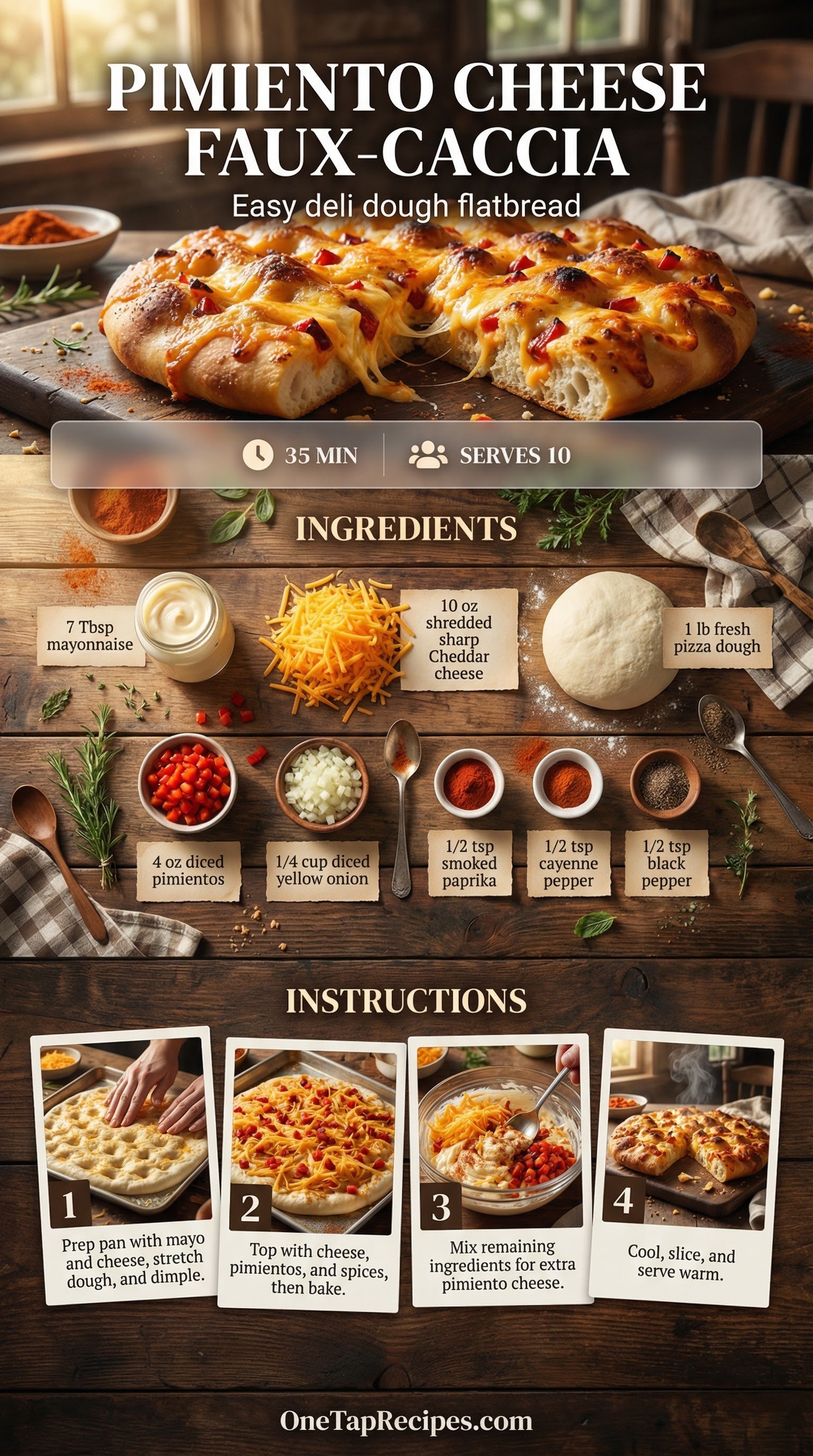 PIMIENTO CHEESE FAUX-CACCIA

Easy deli dough flatbread

35 MIN

SERVES 10

INGREDIENTS

7 Tbsp mayonnaise

10 oz shredded sharp Cheddar cheese

1 lb fresh pizza dough

4 oz diced pimientos

1/4 cup diced yellow onion

1/2 tsp smoked paprika

1/2 tsp cayenne pepper

1/2 tsp black pepper

INSTRUCTIONS

1
Prep pan with mayo and cheese, stretch dough, and dimple.

2
Top with cheese, pimientos, and spices, then bake.

3
Mix remaining ingredients for extra pimiento cheese.

4
Cool, slice, and serve warm.

OneTapRecipes.com