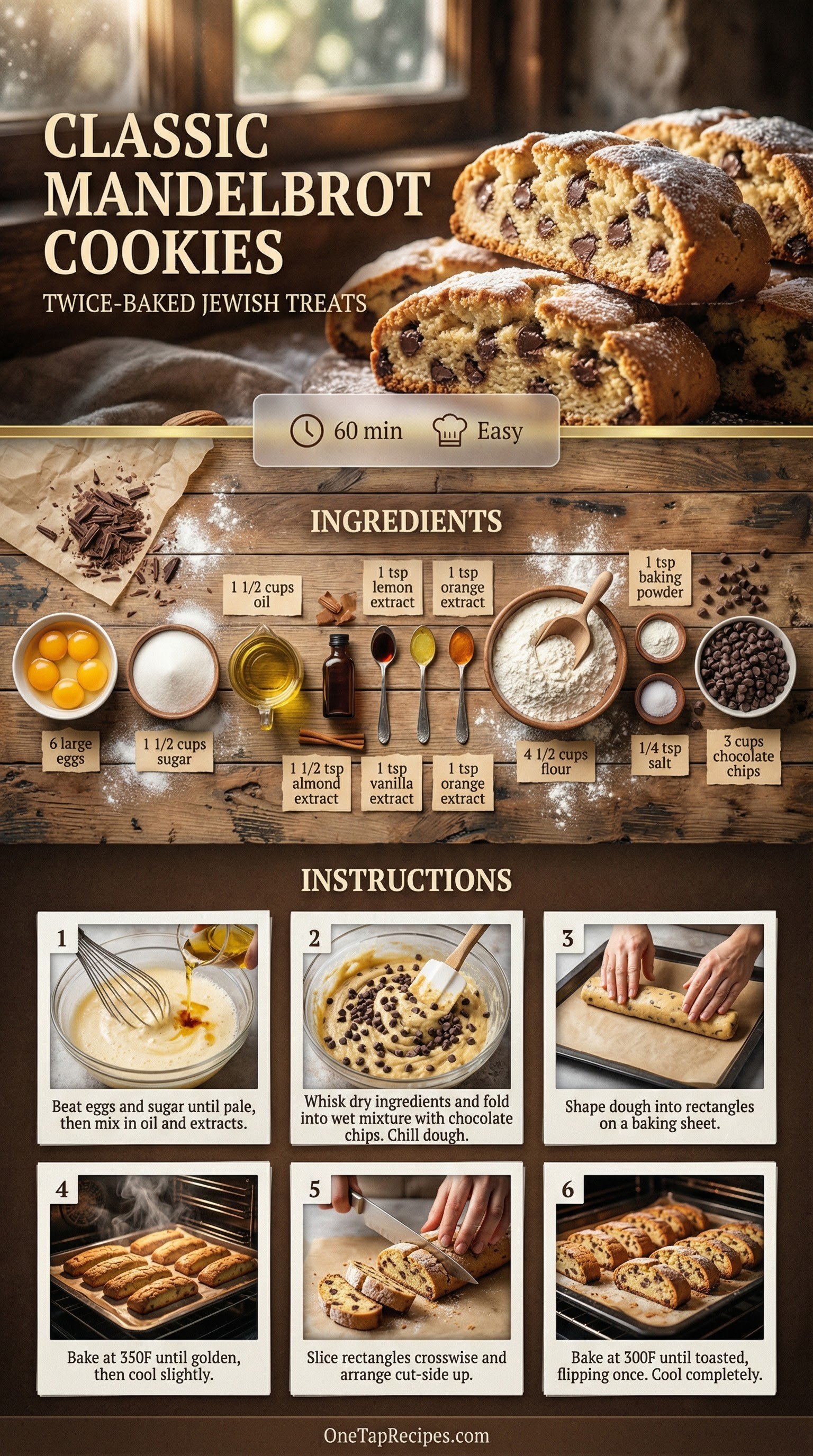 CLASSIC MANDELBROT COOKIES

TWICE-BAKED JEWISH TREATS

60 min Easy

INGREDIENTS

1 1/2 cups oil

1 tsp lemon extract

1 tsp orange extract

1 tsp baking powder

6 large eggs

1 1/2 cups sugar

1 1/2 tsp almond extract

1 tsp vanilla extract

1 tsp orange extract

4 1/2 cups flour

1/4 tsp salt

3 cups chocolate chips

INSTRUCTIONS

1
Beat eggs and sugar until pale, then mix in oil and extracts.

2
Whisk dry ingredients and fold into wet mixture with chocolate chips. Chill dough.

3
Shape dough into rectangles on a baking sheet.

4
Bake at 350F until golden, then cool slightly.

5
Slice rectangles crosswise and arrange cut-side up.

6
Bake at 300F until toasted, flipping once. Cool completely.

OneTapRecipes.com