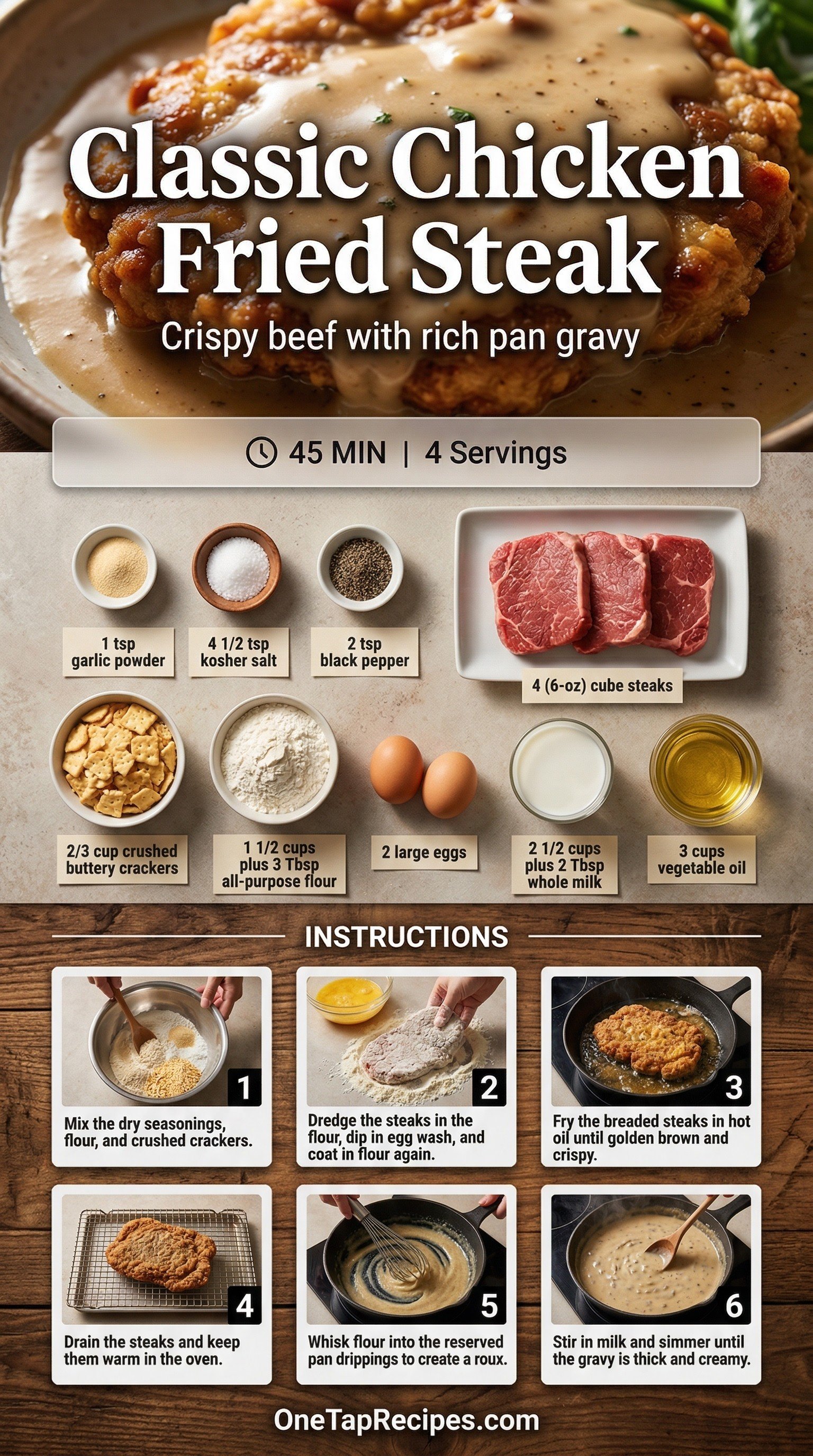 Classic Chicken Fried Steak

Crispy beef with rich pan gravy

45 MIN | 4 Servings

1 tsp garlic powder

4 1/2 tsp kosher salt

2 tsp black pepper

4 (6-oz) cube steaks

2/3 cup crushed buttery crackers

1 1/2 cups plus 3 Tbsp all-purpose flour

2 large eggs

2 1/2 cups plus 2 Tbsp whole milk

3 cups vegetable oil

INSTRUCTIONS

1
Mix the dry seasonings, flour, and crushed crackers.

2
Dredge the steaks in the flour, dip in egg wash, and coat in flour again.

3
Fry the breaded steaks in hot oil until golden brown and crispy.

4
Drain the steaks and keep them warm in the oven.

5
Whisk flour into the reserved pan drippings to create a roux.

6
Stir in milk and simmer until the gravy is thick and creamy.

OneTapRecipes.com