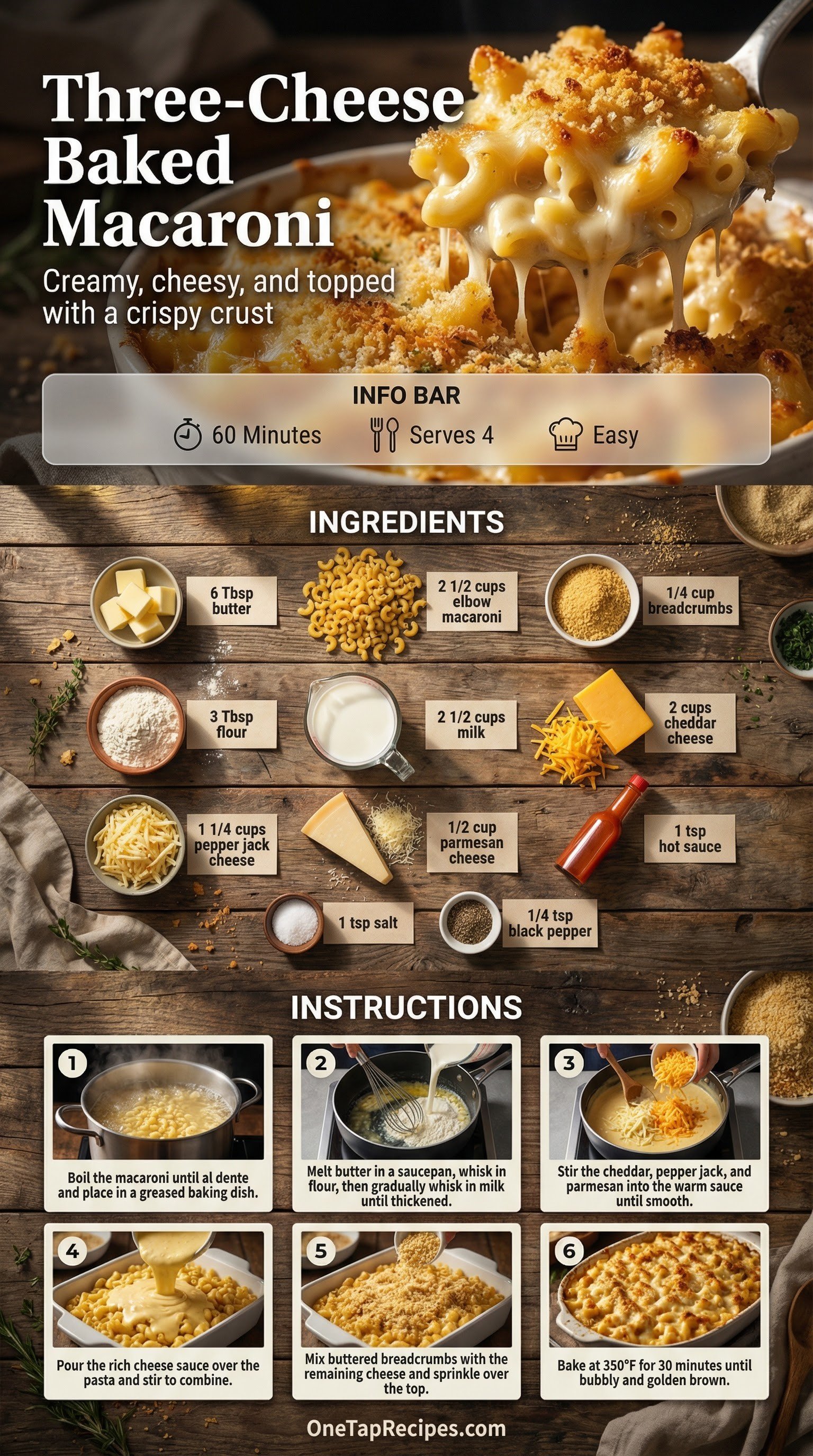 Three-Cheese Baked Macaroni

Creamy, cheesy, and topped with a crispy crust

INFO BAR

60 Minutes Serves 4 Easy

INGREDIENTS

6 Tbsp butter

2 1/2 cups elbow macaroni

1/4 cup breadcrumbs

3 Tbsp flour

2 1/2 cups milk

2 cups cheddar cheese

1 1/4 cups pepper jack cheese

1/2 cup parmesan cheese

1 tsp hot sauce

1 tsp salt

1/4 tsp black pepper

INSTRUCTIONS

1
Boil the macaroni until al dente and place in a greased baking dish.

2
Melt butter in a saucepan, whisk in flour, then gradually whisk in milk until thickened.

3
Stir the cheddar, pepper jack, and parmesan into the warm sauce until smooth.

4
Pour the rich cheese sauce over the pasta and stir to combine.

5
Mix buttered breadcrumbs with the remaining cheese and sprinkle over the top.

6
Bake at 350°F for 30 minutes until bubbly and golden brown.

OneTapRecipes.com