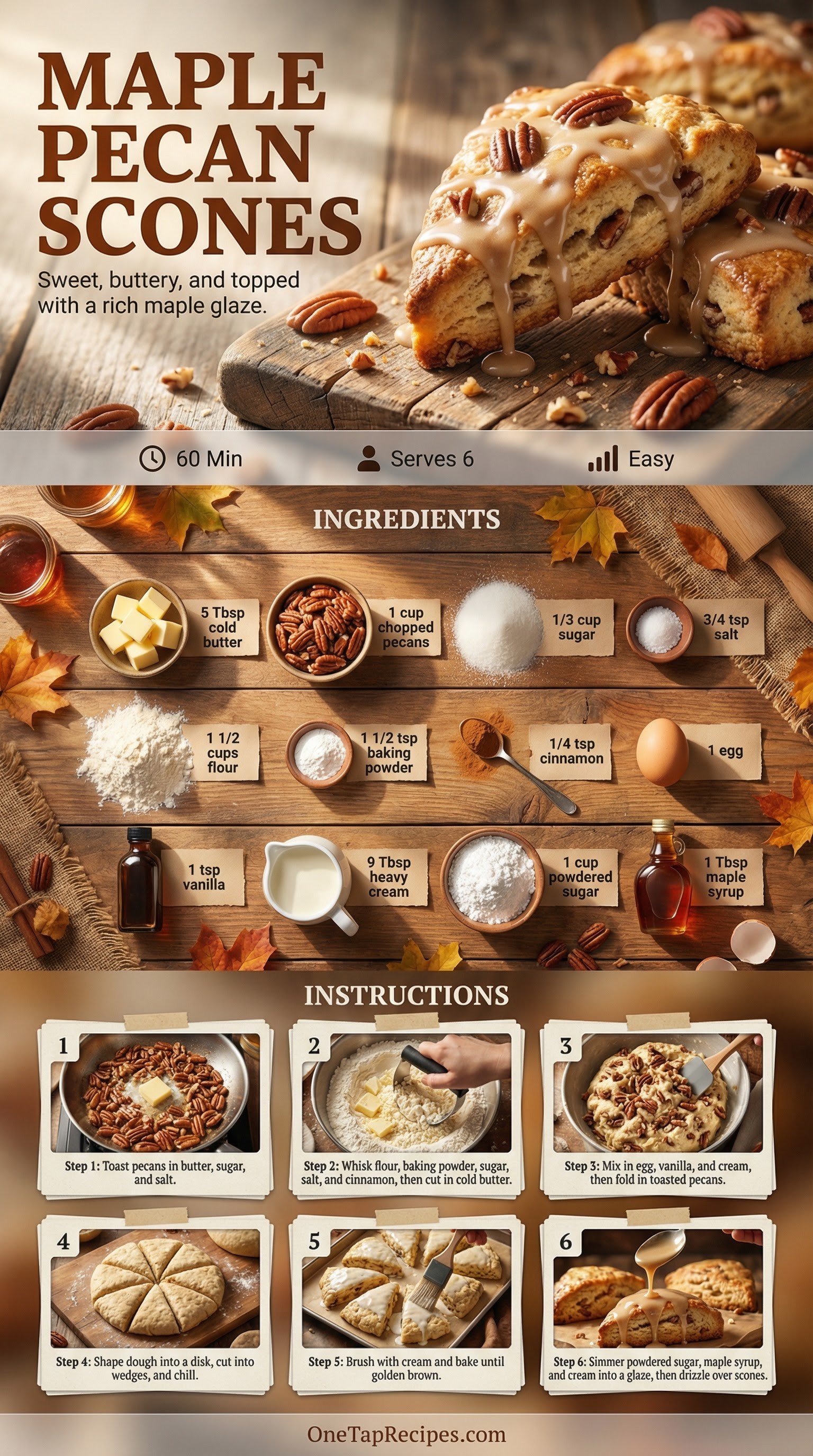 MAPLE PECAN SCONES

Sweet, buttery, and topped with a rich maple glaze.

60 Min
Serves 6
Easy

INGREDIENTS

5 Tbsp cold butter
1 cup chopped pecans
1/3 cup sugar
3/4 tsp salt
1 1/2 cups flour
1 1/2 tsp baking powder
1/4 tsp cinnamon
1 egg
1 tsp vanilla
9 Tbsp heavy cream
1 cup powdered sugar
1 Tbsp maple syrup

INSTRUCTIONS

1
Step 1: Toast pecans in butter, sugar, and salt.

2
Step 2: Whisk flour, baking powder, sugar, salt, and cinnamon, then cut in cold butter.

3
Step 3: Mix in egg, vanilla, and cream, then fold in toasted pecans.

4
Step 4: Shape dough into a disk, cut into wedges, and chill.

5
Step 5: Brush with cream and bake until golden brown.

6
Step 6: Simmer powdered sugar, maple syrup, and cream into a glaze, then drizzle over scones.

OneTapRecipes.com