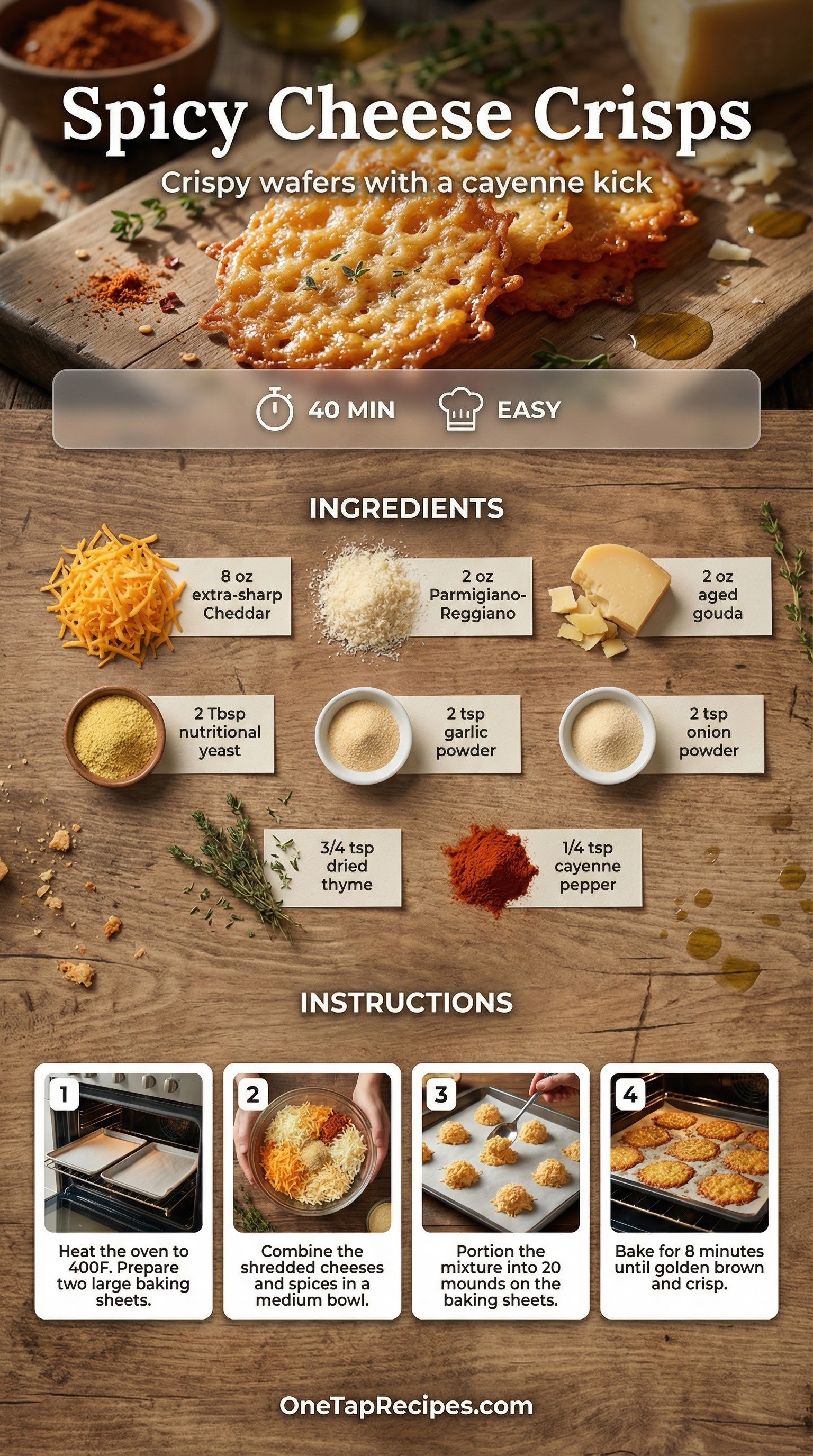 Spicy Cheese Crisps

Crispy wafers with a cayenne kick

40 MIN

EASY

INGREDIENTS

8 oz extra-sharp Cheddar

2 oz Parmigiano-Reggiano

2 oz aged gouda

2 Tbsp nutritional yeast

2 tsp garlic powder

2 tsp onion powder

3/4 tsp dried thyme

1/4 tsp cayenne pepper

INSTRUCTIONS

1
Heat the oven to 400F. Prepare two large baking sheets.

2
Combine the shredded cheeses and spices in a medium bowl.

3
Portion the mixture into 20 mounds on the baking sheets.

4
Bake for 8 minutes until golden brown and crisp.

OneTapRecipes.com