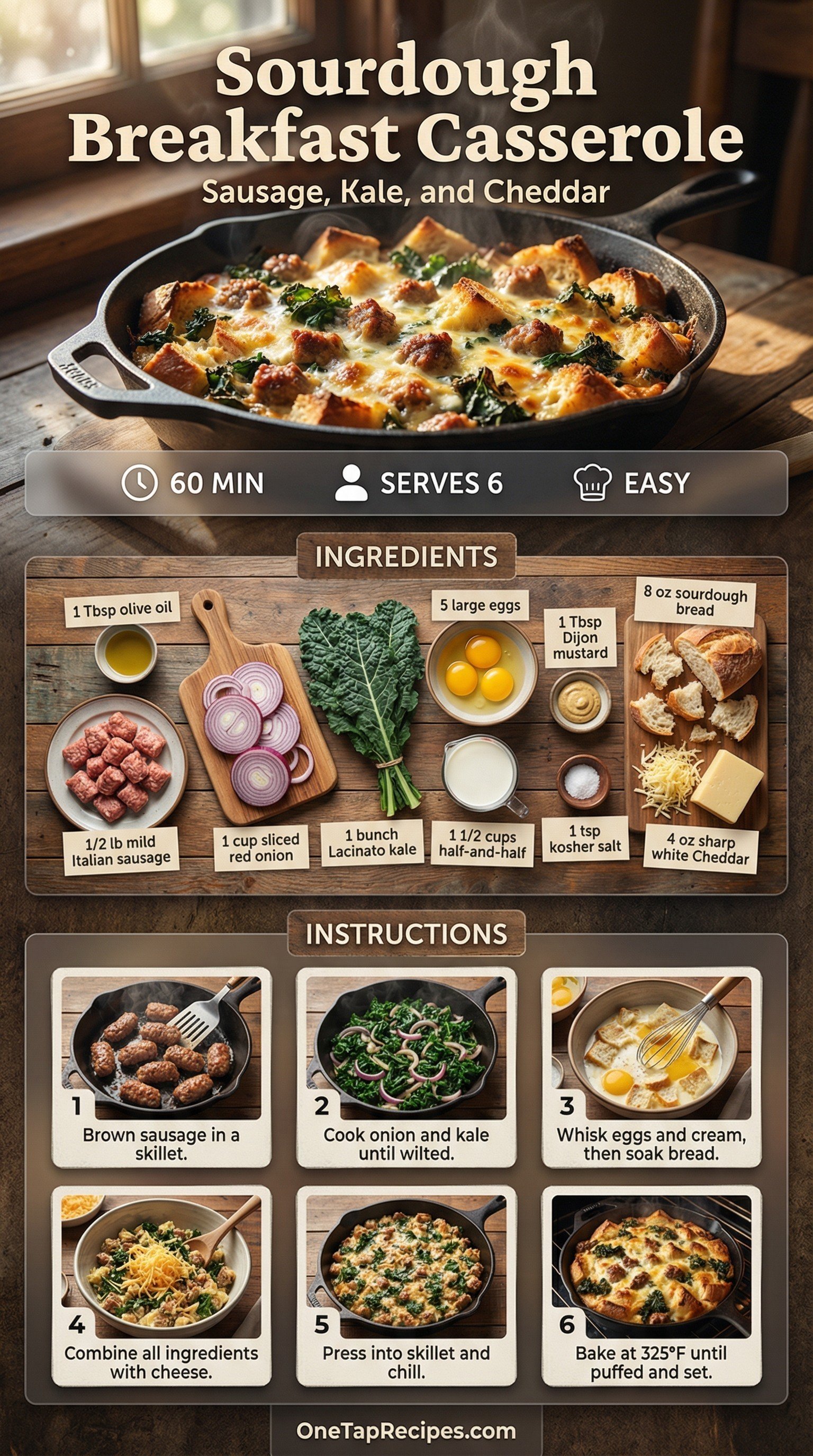 Sourdough Breakfast Casserole

Sausage, Kale, and Cheddar

60 MIN
SERVES 6
EASY

INGREDIENTS

1 Tbsp olive oil

5 large eggs

1 Tbsp Dijon mustard

8 oz sourdough bread

1/2 lb mild Italian sausage

1 cup sliced red onion

1 bunch Lacinato kale

1 1/2 cups half-and-half

1 tsp kosher salt

4 oz sharp white Cheddar

INSTRUCTIONS

1 Brown sausage in a skillet.

2 Cook onion and kale until wilted.

3 Whisk eggs and cream, then soak bread.

4 Combine all ingredients with cheese.

5 Press into skillet and chill.

6 Bake at 325°F until puffed and set.

OneTapRecipes.com