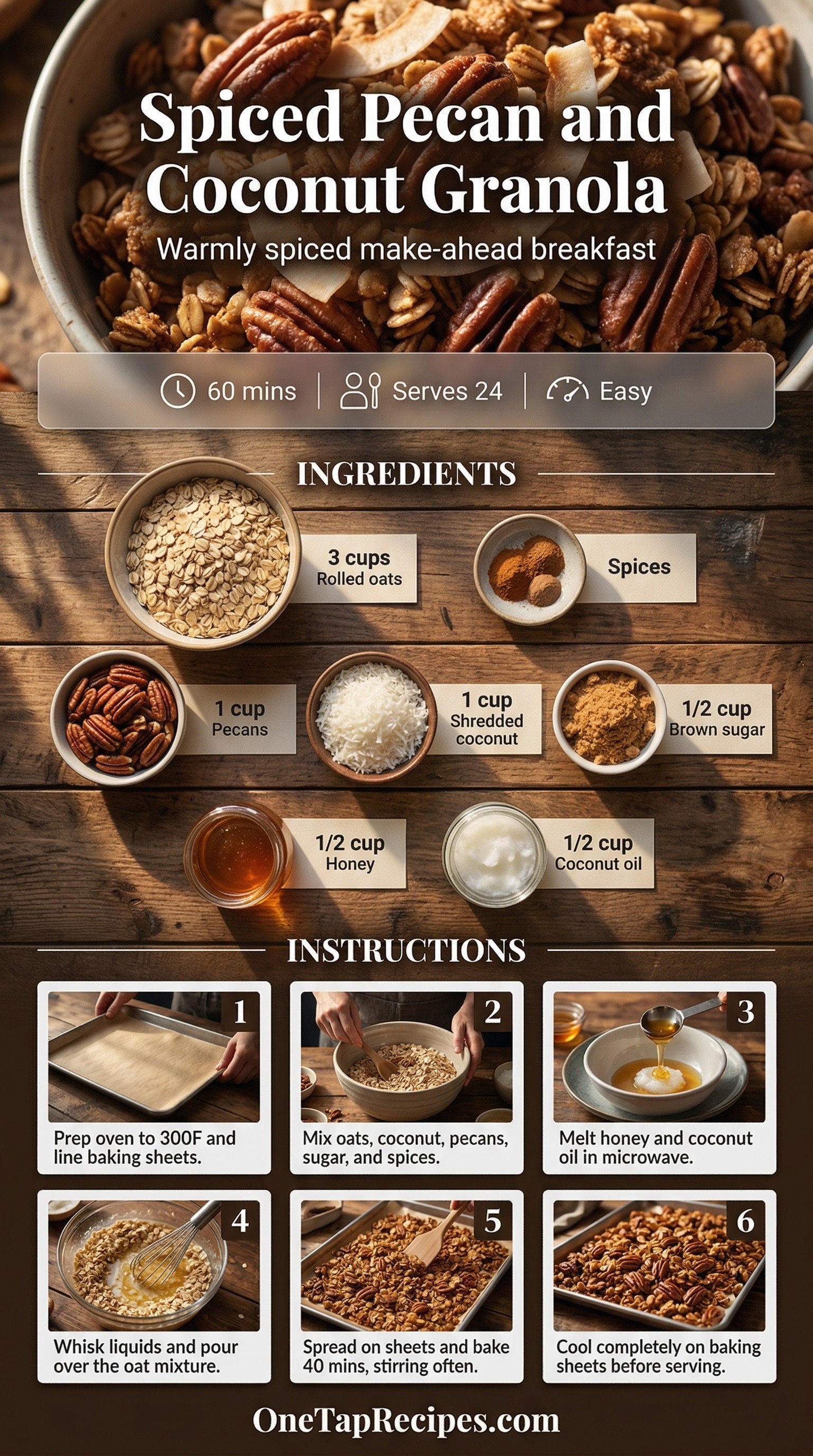 Spiced Pecan and Coconut Granola

Warmly spiced make-ahead breakfast

60 mins | Serves 24 | Easy

INGREDIENTS

3 cups
Rolled oats

Spices

1 cup
Pecans

1 cup
Shredded coconut

1/2 cup
Brown sugar

1/2 cup
Honey

1/2 cup
Coconut oil

INSTRUCTIONS

1
Prep oven to 300F and line baking sheets.

2
Mix oats, coconut, pecans, sugar, and spices.

3
Melt honey and coconut oil in microwave.

4
Whisk liquids and pour over the oat mixture.

5
Spread on sheets and bake 40 mins, stirring often.

6
Cool completely on baking sheets before serving.

OneTapRecipes.com