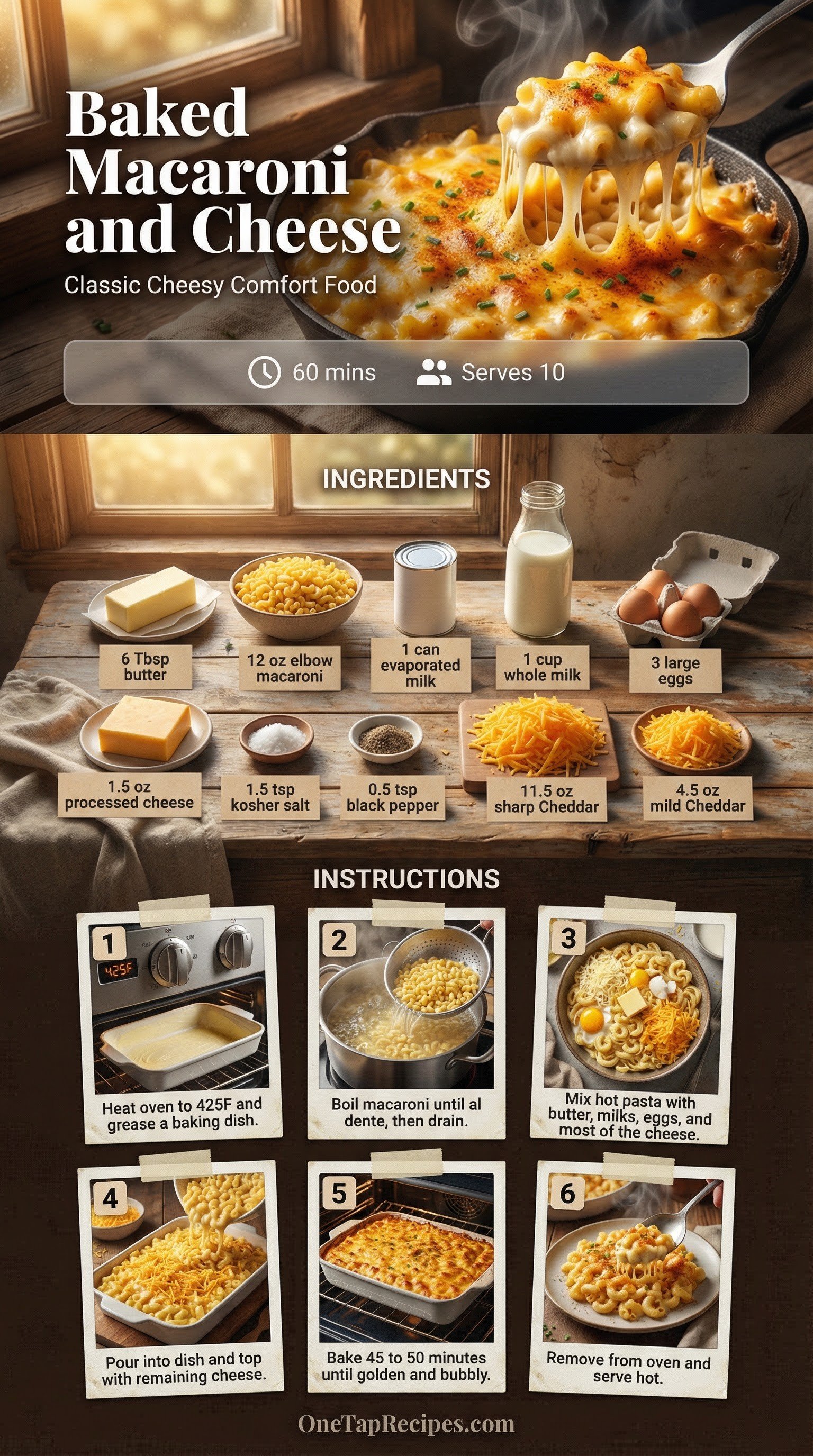 Baked Macaroni and Cheese

Classic Cheesy Comfort Food

60 mins Serves 10

INGREDIENTS

6 Tbsp butter

12 oz elbow macaroni

1 can evaporated milk

1 cup whole milk

3 large eggs

1.5 oz processed cheese

1.5 tsp kosher salt

0.5 tsp black pepper

11.5 oz sharp Cheddar

4.5 oz mild Cheddar

INSTRUCTIONS

1
425F
Heat oven to 425F and grease a baking dish.

2
Boil macaroni until al dente, then drain.

3
Mix hot pasta with butter, milks, eggs, and most of the cheese.

4
Pour into dish and top with remaining cheese.

5
Bake 45 to 50 minutes until golden and bubbly.

6
Remove from oven and serve hot.

OneTapRecipes.com