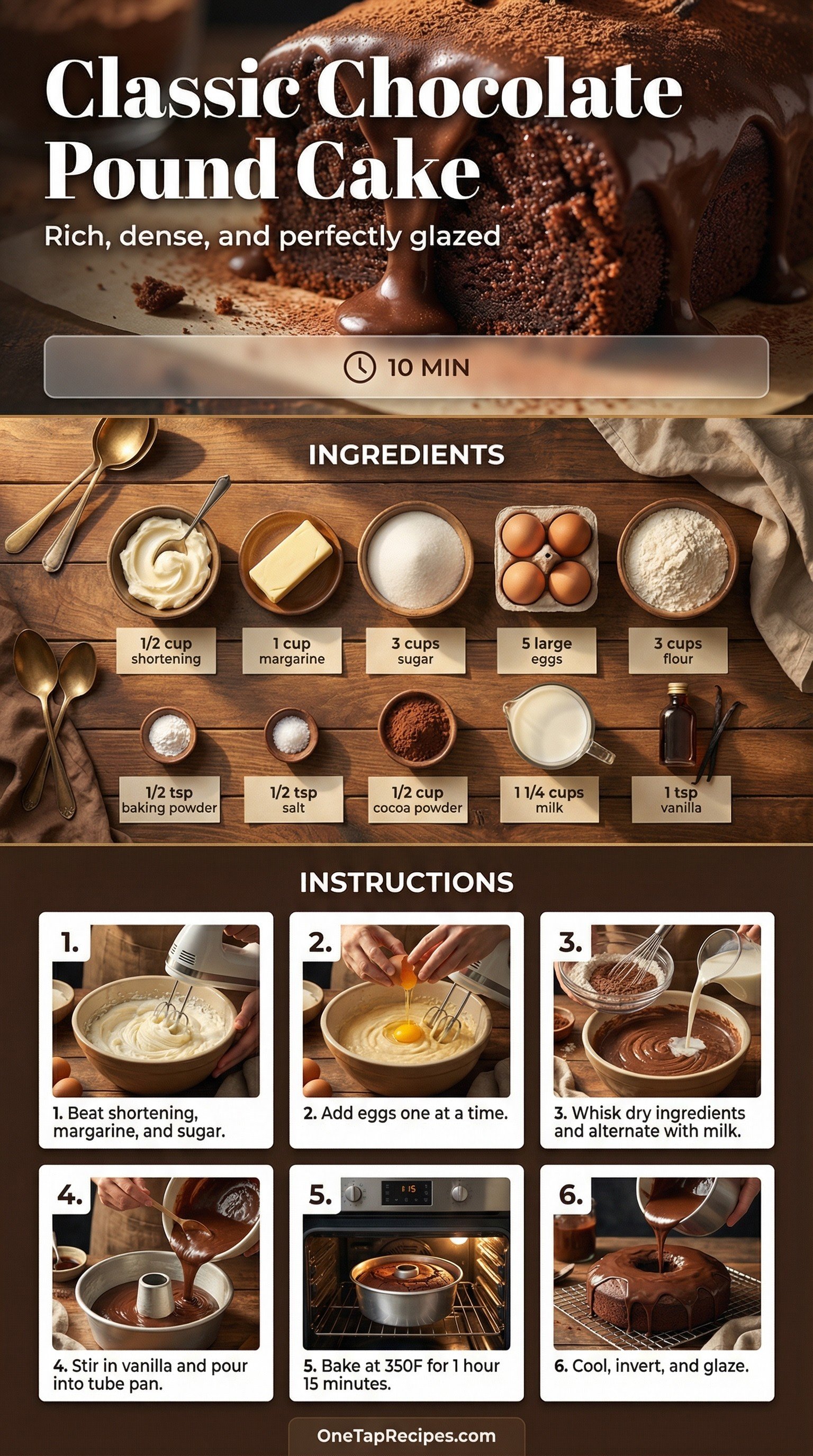 Classic Chocolate Pound Cake

Rich, dense, and perfectly glazed

10 MIN

INGREDIENTS

1/2 cup shortening

1 cup margarine

3 cups sugar

5 large eggs

3 cups flour

1/2 tsp baking powder

1/2 tsp salt

1/2 cup cocoa powder

1 1/4 cups milk

1 tsp vanilla

INSTRUCTIONS

1.

1. Beat shortening, margarine, and sugar.

2.

2. Add eggs one at a time.

3.

3. Whisk dry ingredients and alternate with milk.

4.

4. Stir in vanilla and pour into tube pan.

5.

5. Bake at 350F for 1 hour 15 minutes.

6.

6. Cool, invert, and glaze.

OneTapRecipes.com