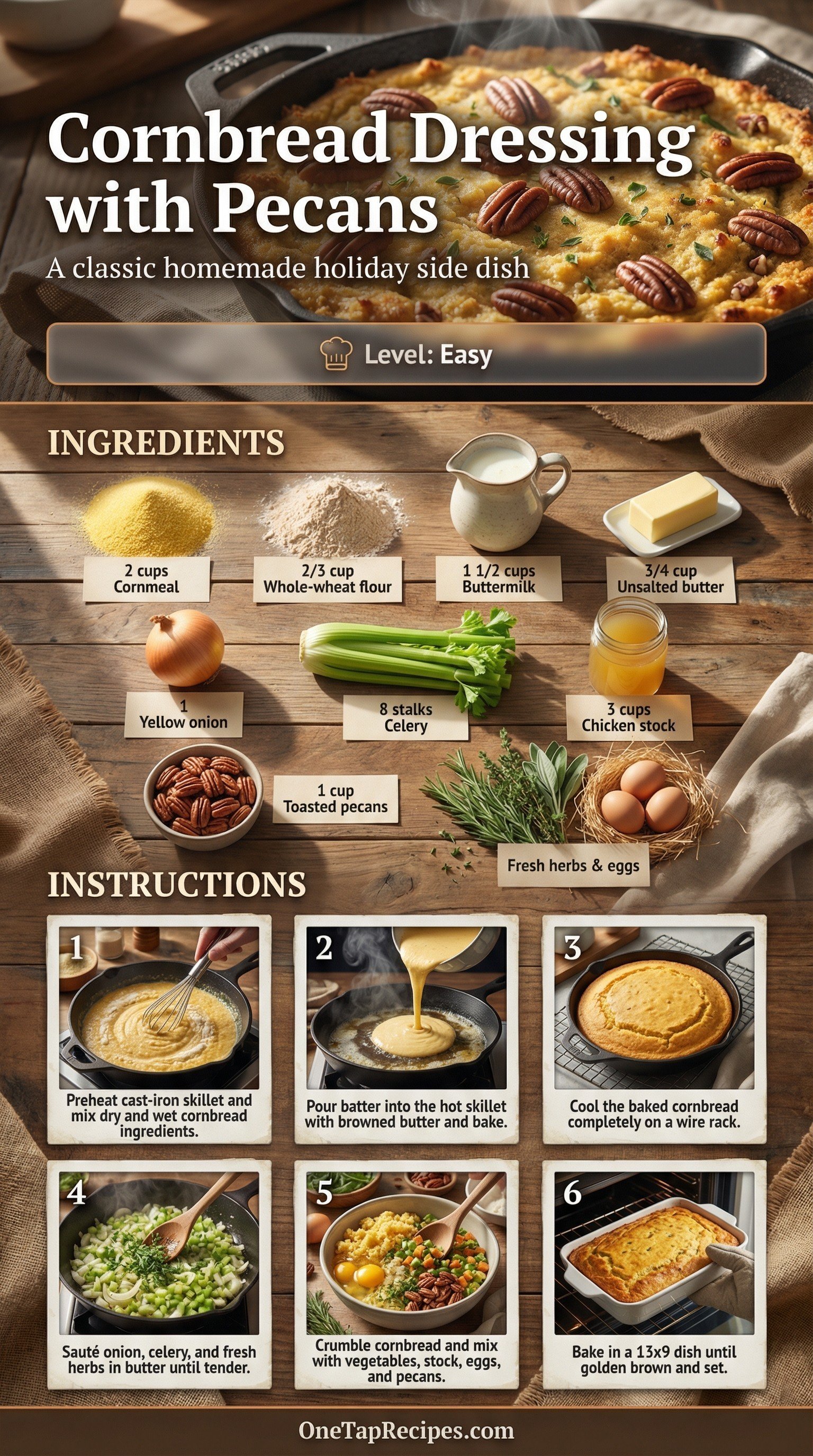 Cornbread Dressing with Pecans

A classic homemade holiday side dish

Level: Easy

INGREDIENTS

2 cups
Cornmeal

2/3 cup
Whole-wheat flour

1 1/2 cups
Buttermilk

3/4 cup
Unsalted butter

1
Yellow onion

8 stalks
Celery

3 cups
Chicken stock

1 cup
Toasted pecans

Fresh herbs & eggs

INSTRUCTIONS

1
Preheat cast-iron skillet and mix dry and wet cornbread ingredients.

2
Pour batter into the hot skillet with browned butter and bake.

3
Cool the baked cornbread completely on a wire rack.

4
Sauté onion, celery, and fresh herbs in butter until tender.

5
Crumble cornbread and mix with vegetables, stock, eggs, and pecans.

6
Bake in a 13x9 dish until golden brown and set.

OneTapRecipes.com