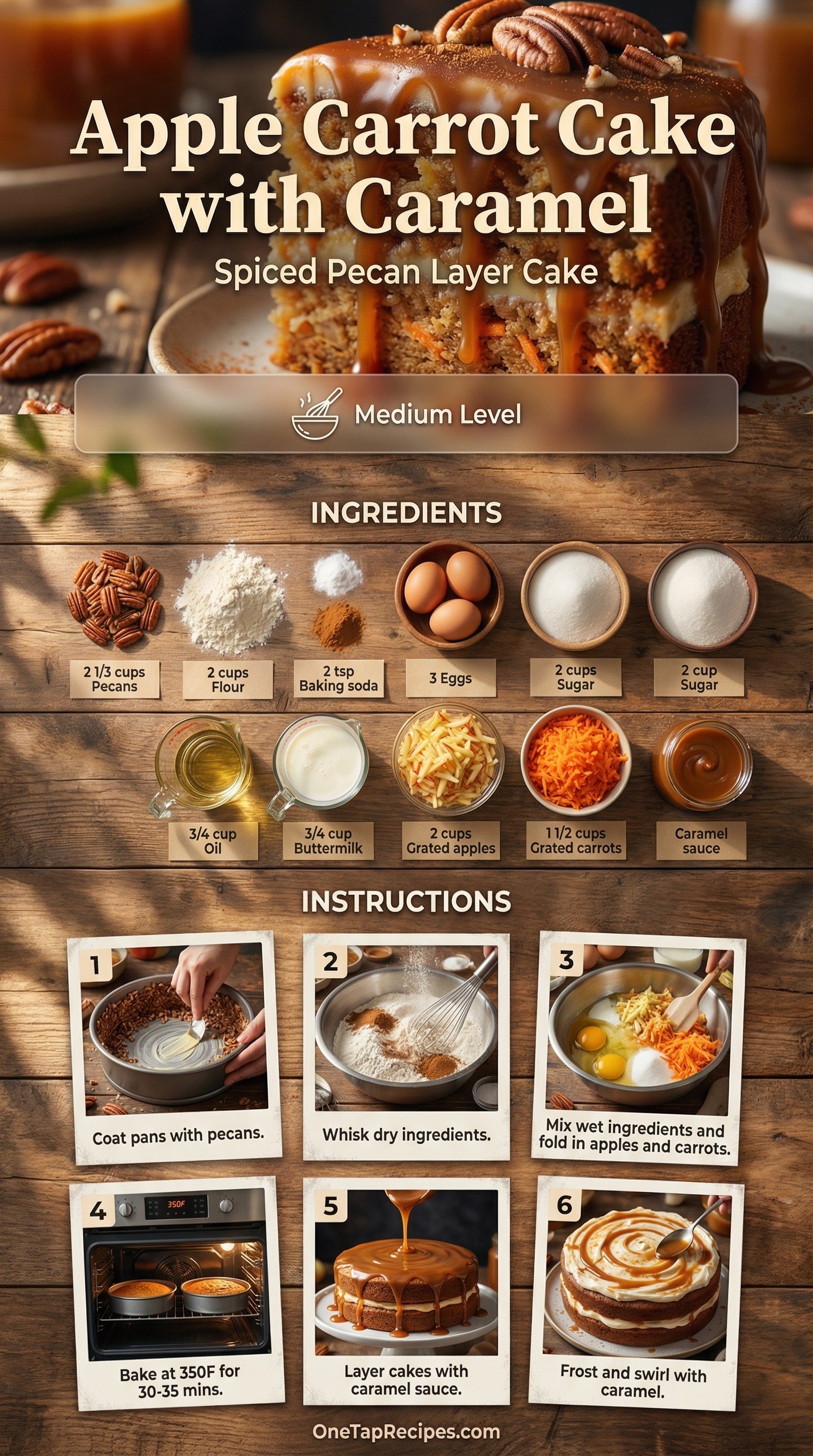 Apple Carrot Cake with Caramel

Spiced Pecan Layer Cake

Medium Level

INGREDIENTS

2 1/3 cups Pecans

2 cups Flour

2 tsp Baking soda

3 Eggs

2 cups Sugar

2 cup Sugar

3/4 cup Oil

3/4 cup Buttermilk

2 cups Grated apples

1 1/2 cups Grated carrots

Caramel sauce

INSTRUCTIONS

1
Coat pans with pecans.

2
Whisk dry ingredients.

3
Mix wet ingredients and fold in apples and carrots.

4
350F
Bake at 350F for 30-35 mins.

5
Layer cakes with caramel sauce.

6
Frost and swirl with caramel.

OneTapRecipes.com