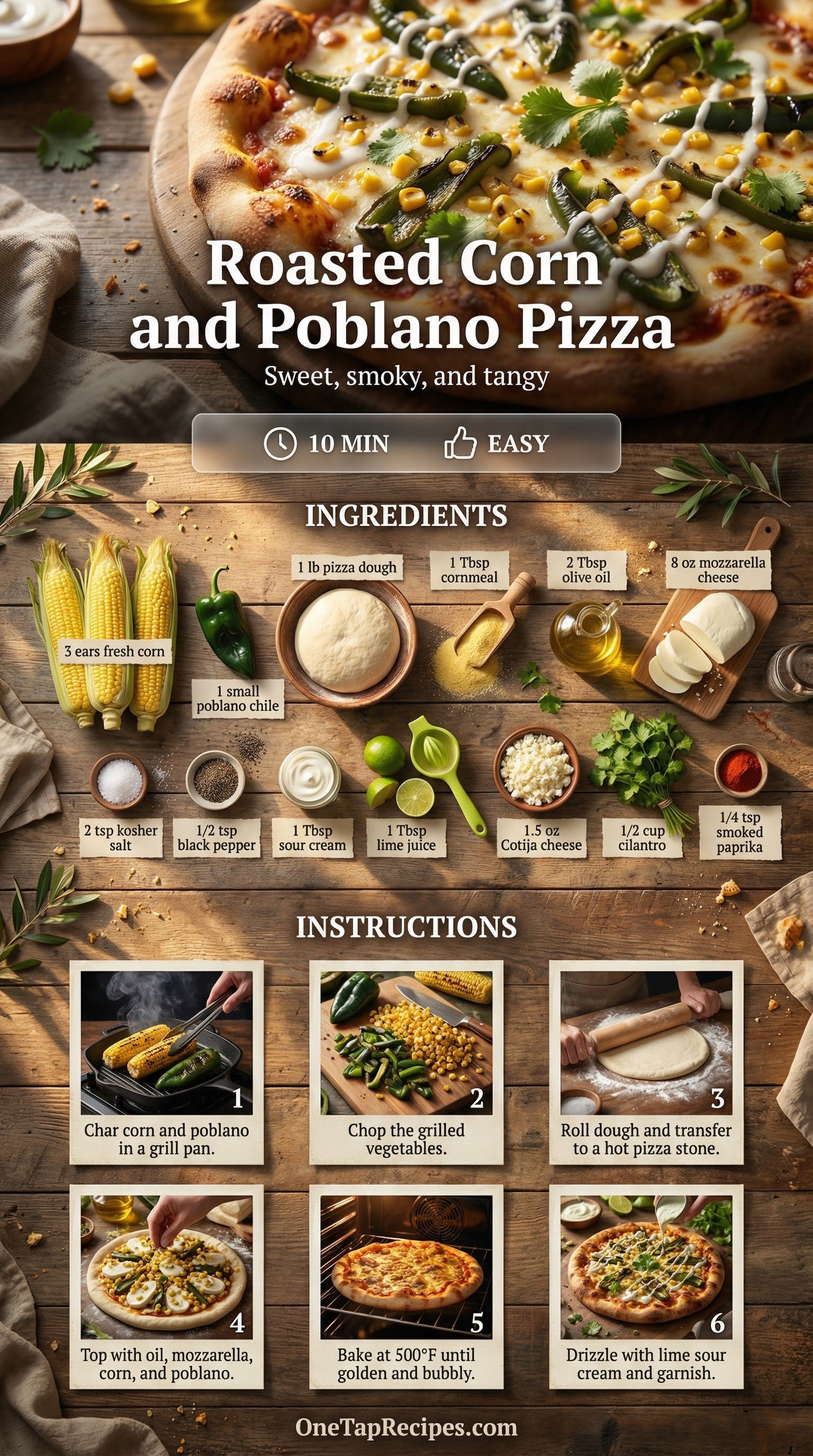 Roasted Corn and Poblano Pizza

Sweet, smoky, and tangy

10 MIN EASY

INGREDIENTS

3 ears fresh corn

1 small poblano chile

1 lb pizza dough

1 Tbsp cornmeal

2 Tbsp olive oil

8 oz mozzarella cheese

2 tsp kosher salt

1/2 tsp black pepper

1 Tbsp sour cream

1 Tbsp lime juice

1.5 oz Cotija cheese

1/2 cup cilantro

1/4 tsp smoked paprika

INSTRUCTIONS

1
Char corn and poblano in a grill pan.

2
Chop the grilled vegetables.

3
Roll dough and transfer to a hot pizza stone.

4
Top with oil, mozzarella, corn, and poblano.

5
Bake at 500°F until golden and bubbly.

6
Drizzle with lime sour cream and garnish.

OneTapRecipes.com