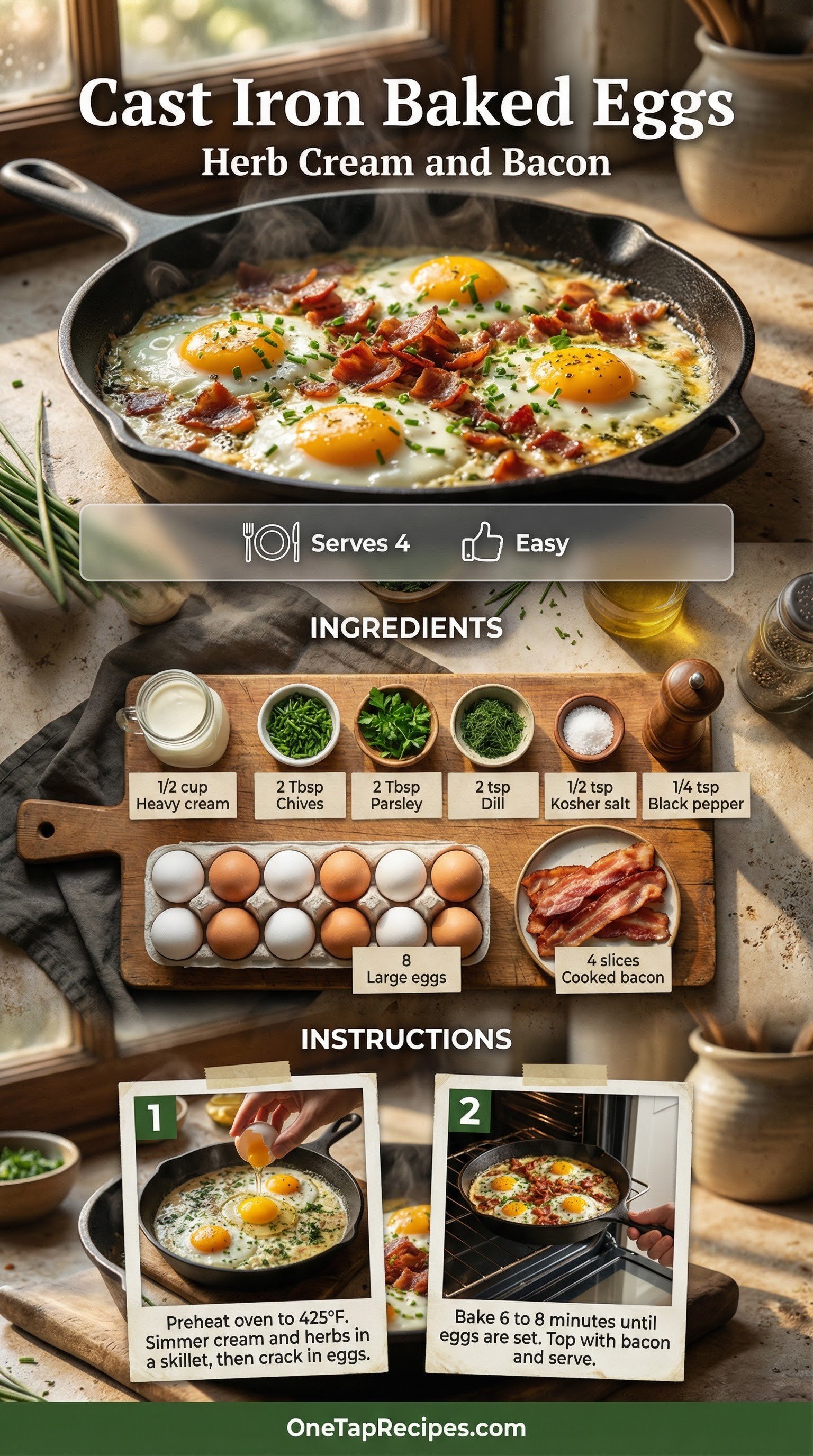 Cast Iron Baked Eggs
Herb Cream and Bacon

Serves 4 Easy

INGREDIENTS

1/2 cup Heavy cream

2 Tbsp Chives

2 Tbsp Parsley

2 tsp Dill

1/2 tsp Kosher salt

1/4 tsp Black pepper

8 Large eggs

4 slices Cooked bacon

INSTRUCTIONS

1
Preheat oven to 425°F. Simmer cream and herbs in a skillet, then crack in eggs.

2
Bake 6 to 8 minutes until eggs are set. Top with bacon and serve.

OneTapRecipes.com