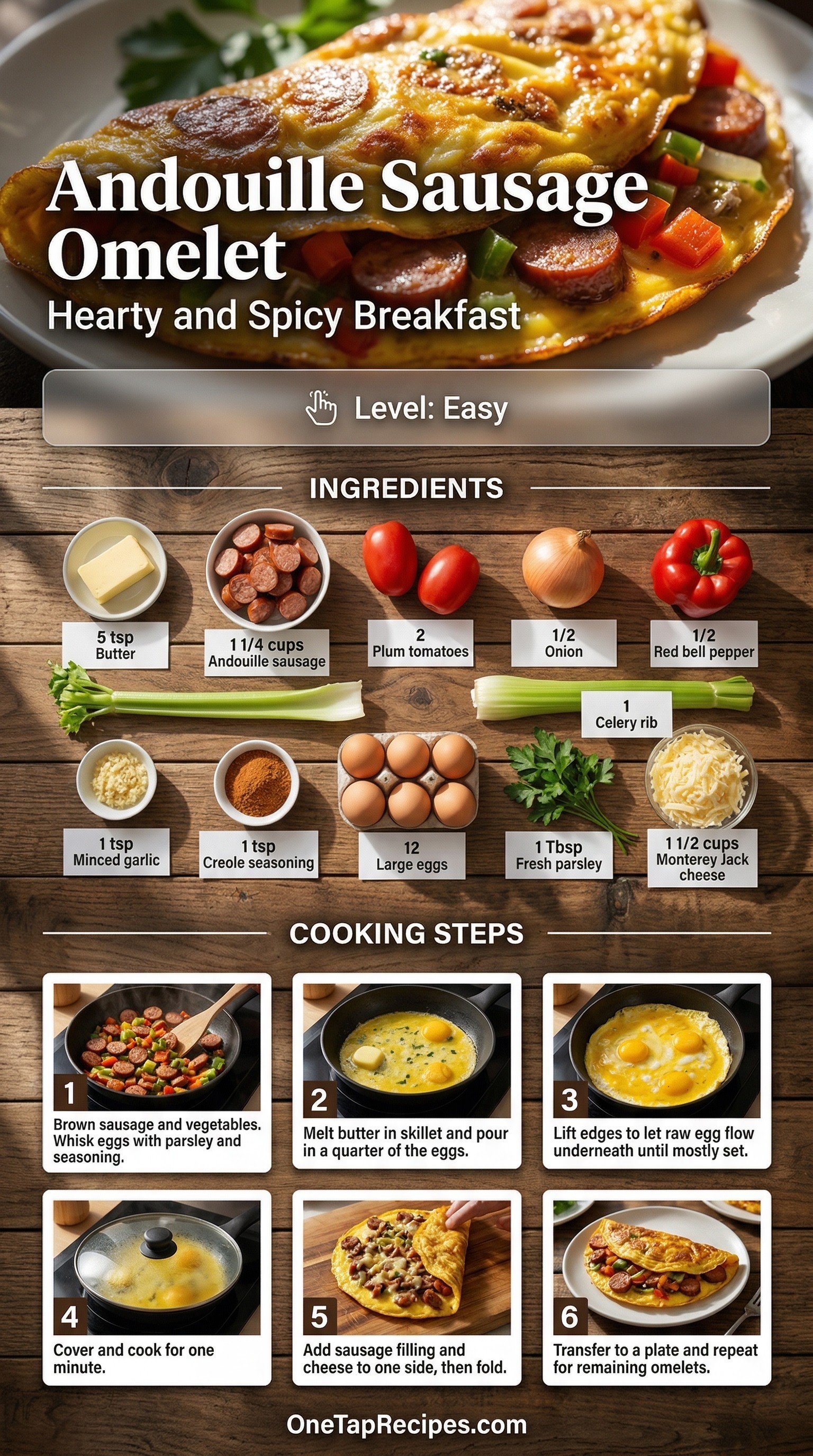 Andouille Sausage Omelet

Hearty and Spicy Breakfast

Level: Easy

INGREDIENTS

5 tsp
Butter

1 1/4 cups
Andouille sausage

2
Plum tomatoes

1/2
Onion

1/2
Red bell pepper

1
Celery rib

1 tsp
Minced garlic

1 tsp
Creole seasoning

12
Large eggs

1 Tbsp
Fresh parsley

1 1/2 cups
Monterey Jack cheese

COOKING STEPS

1
Brown sausage and vegetables. Whisk eggs with parsley and seasoning.

2
Melt butter in skillet and pour in a quarter of the eggs.

3
Lift edges to let raw egg flow underneath until mostly set.

4
Cover and cook for one minute.

5
Add sausage filling and cheese to one side, then fold.

6
Transfer to a plate and repeat for remaining omelets.

OneTapRecipes.com