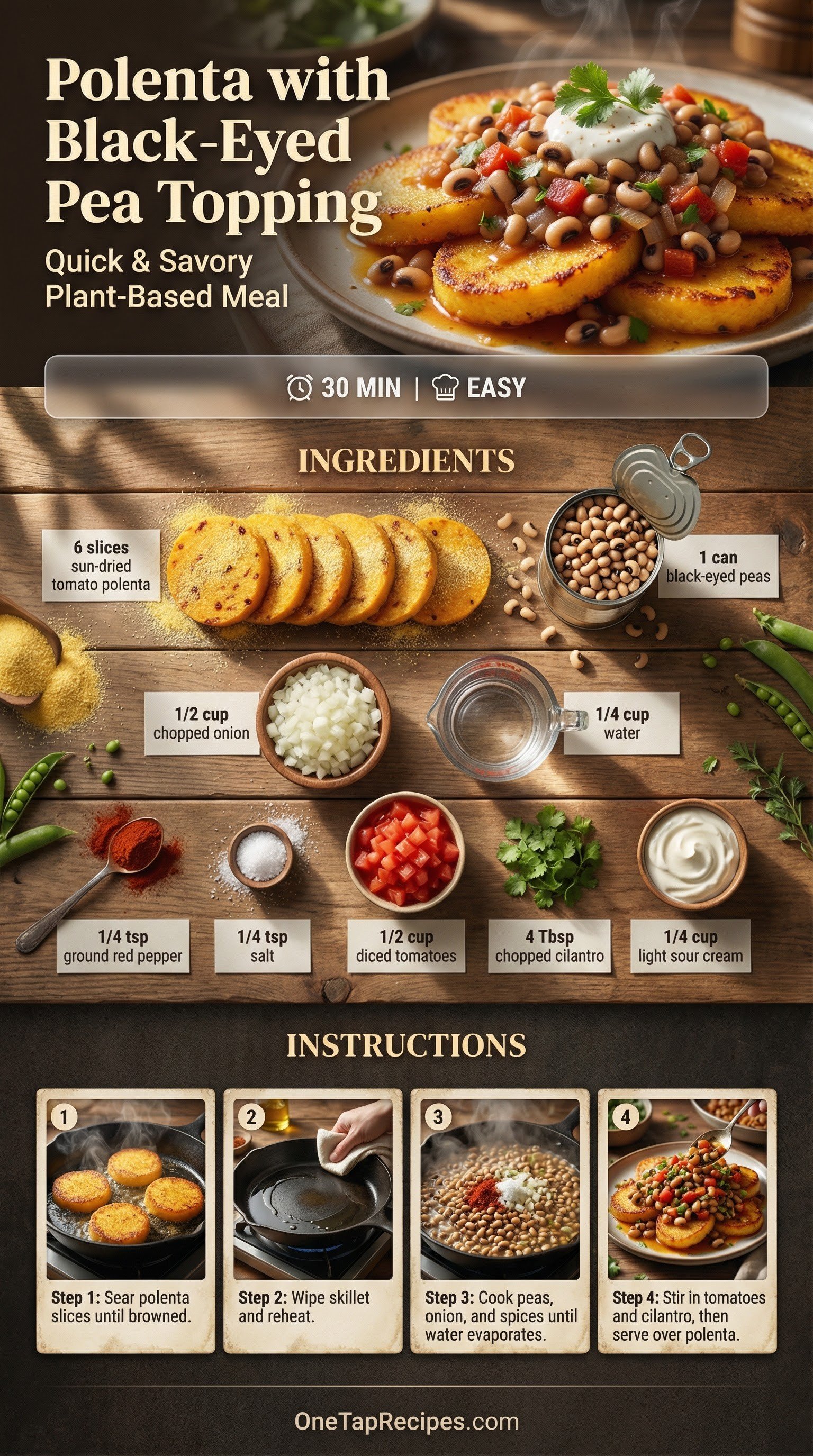 Polenta with Black-Eyed Pea Topping

Quick & Savory Plant-Based Meal

30 MIN | EASY

INGREDIENTS

6 slices sun-dried tomato polenta

1 can black-eyed peas

1/2 cup chopped onion

1/4 cup water

1/4 tsp ground red pepper

1/4 tsp salt

1/2 cup diced tomatoes

4 Tbsp chopped cilantro

1/4 cup light sour cream

INSTRUCTIONS

1

Step 1: Sear polenta slices until browned.

2

Step 2: Wipe skillet and reheat.

3

Step 3: Cook peas, onion, and spices until water evaporates.

4

Step 4: Stir in tomatoes and cilantro, then serve over polenta.

OneTapRecipes.com