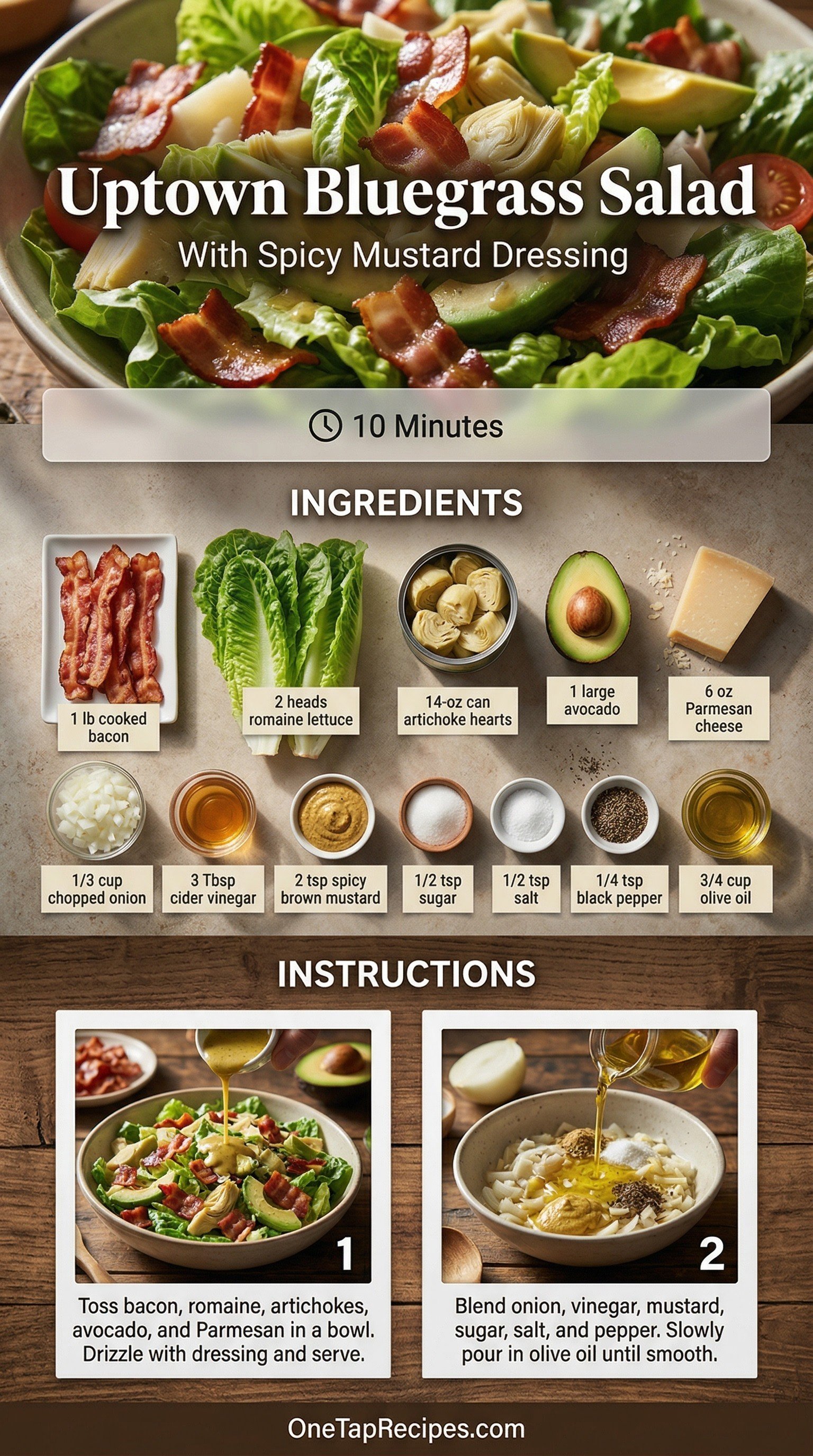 Uptown Bluegrass Salad

With Spicy Mustard Dressing

10 Minutes

INGREDIENTS

1 lb cooked bacon

2 heads romaine lettuce

14-oz can artichoke hearts

1 large avocado

6 oz Parmesan cheese

1/3 cup chopped onion

3 Tbsp cider vinegar

2 tsp spicy brown mustard

1/2 tsp sugar

1/2 tsp salt

1/4 tsp black pepper

3/4 cup olive oil

INSTRUCTIONS

1

Toss bacon, romaine, artichokes, avocado, and Parmesan in a bowl. Drizzle with dressing and serve.

2

Blend onion, vinegar, mustard, sugar, salt, and pepper. Slowly pour in olive oil until smooth.

OneTapRecipes.com