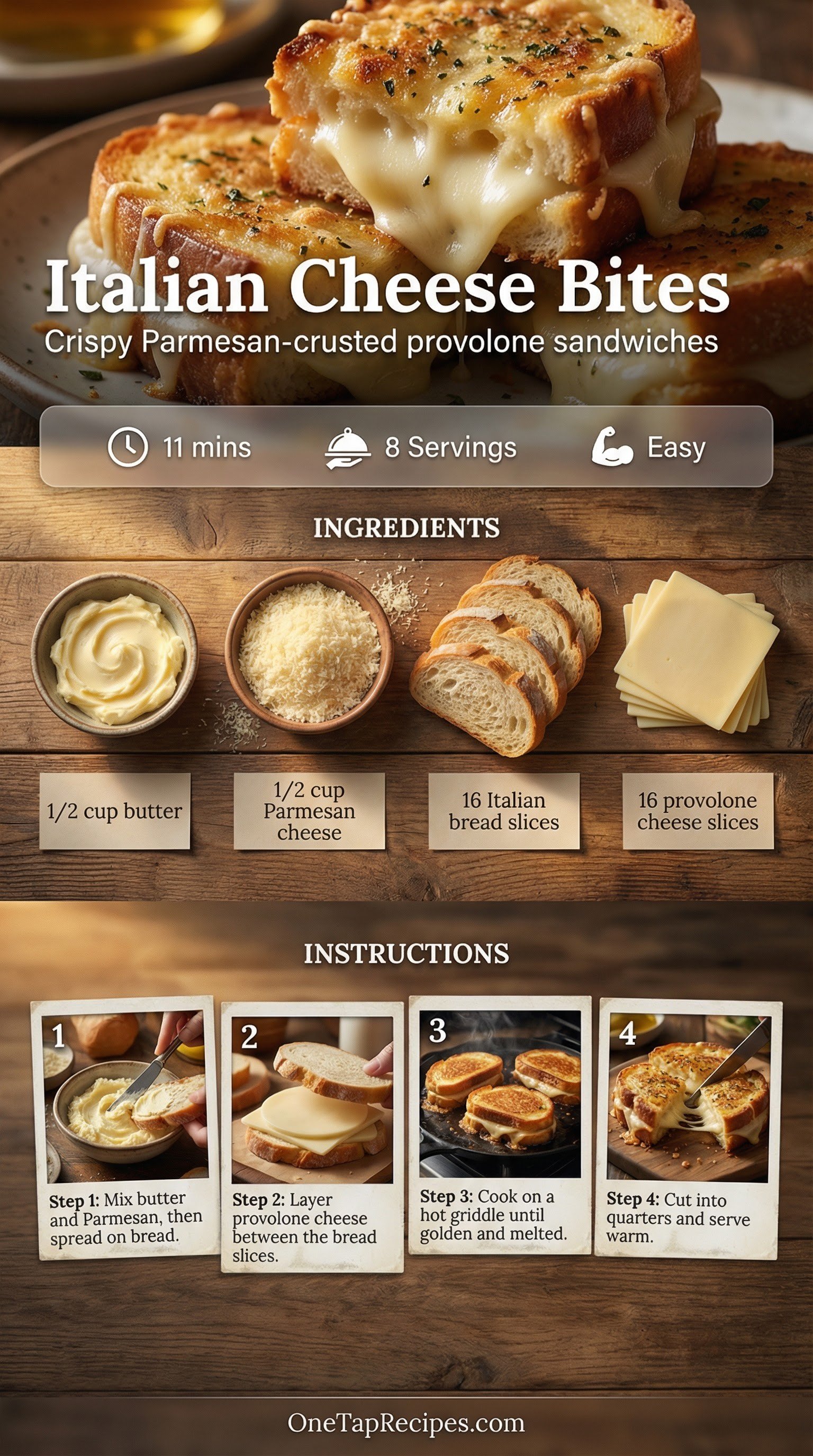 Italian Cheese Bites

Crispy Parmesan-crusted provolone sandwiches

11 mins

8 Servings

Easy

INGREDIENTS

1/2 cup butter

1/2 cup Parmesan cheese

16 Italian bread slices

16 provolone cheese slices

INSTRUCTIONS

1

Step 1: Mix butter and Parmesan, then spread on bread.

2

Step 2: Layer provolone cheese between the bread slices.

3

Step 3: Cook on a hot griddle until golden and melted.

4

Step 4: Cut into quarters and serve warm.

OneTapRecipes.com