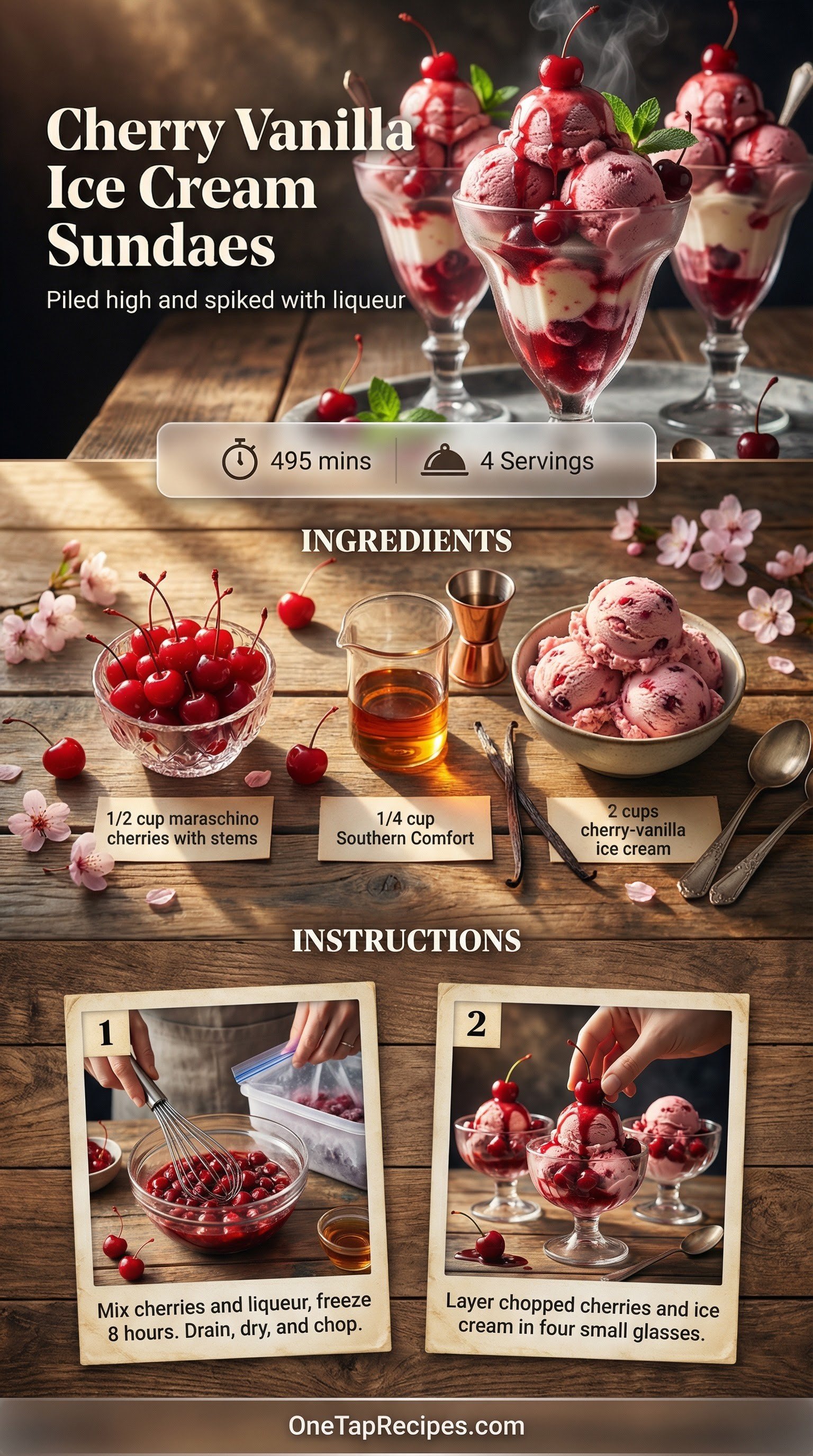 Cherry Vanilla Ice Cream Sundaes

Piled high and spiked with liqueur

495 mins

4 Servings

INGREDIENTS

1/2 cup maraschino cherries with stems

1/4 cup Southern Comfort

2 cups cherry-vanilla ice cream

INSTRUCTIONS

1

Mix cherries and liqueur, freeze 8 hours. Drain, dry, and chop.

2

Layer chopped cherries and ice cream in four small glasses.

OneTapRecipes.com