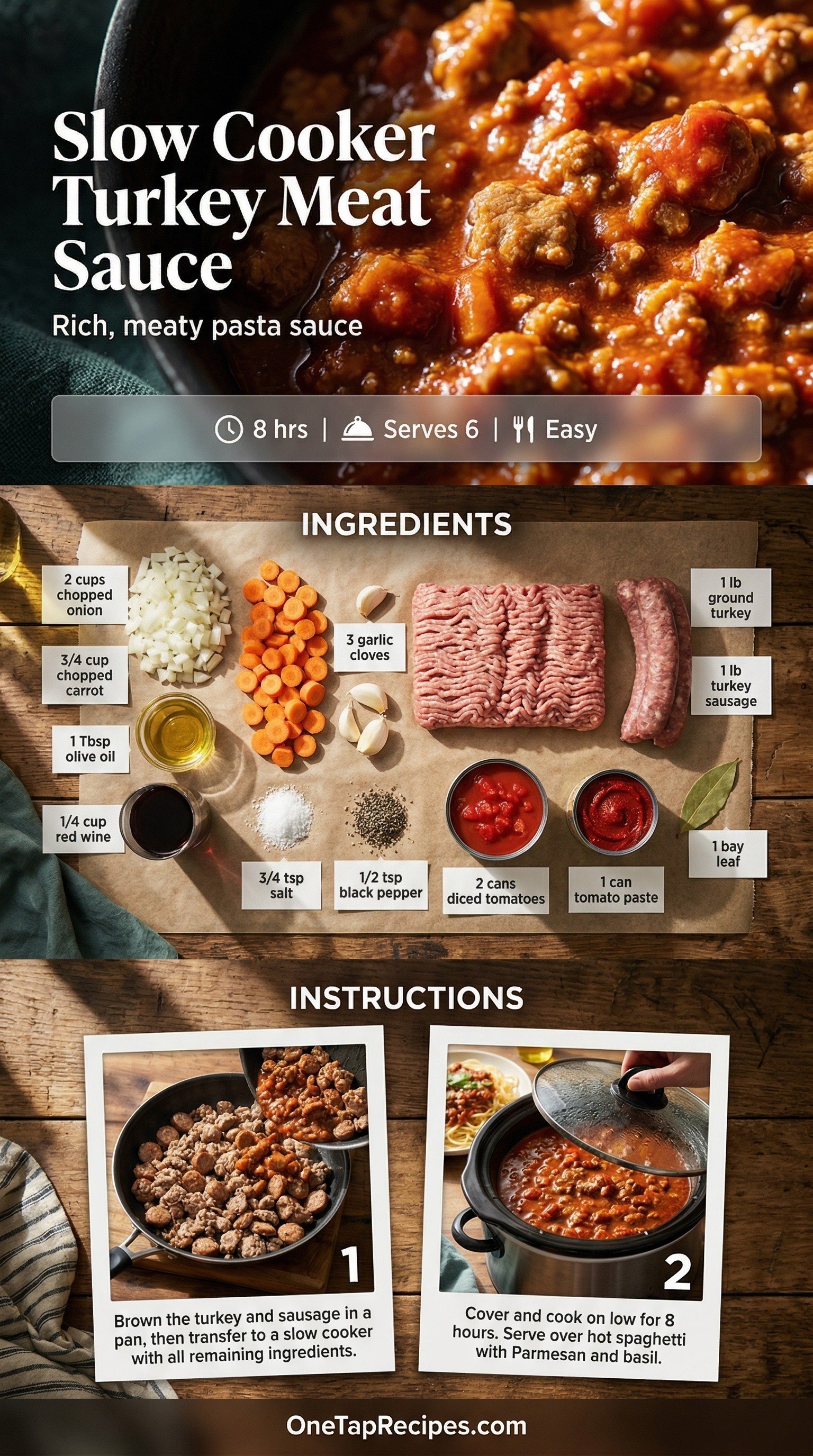 Slow Cooker Turkey Meat Sauce

Rich, meaty pasta sauce

8 hrs | Serves 6 | Easy

INGREDIENTS

2 cups chopped onion

3/4 cup chopped carrot

1 Tbsp olive oil

1/4 cup red wine

3 garlic cloves

1 lb ground turkey

1 lb turkey sausage

3/4 tsp salt

1/2 tsp black pepper

2 cans diced tomatoes

1 can tomato paste

1 bay leaf

INSTRUCTIONS

1

Brown the turkey and sausage in a pan, then transfer to a slow cooker with all remaining ingredients.

2

Cover and cook on low for 8 hours. Serve over hot spaghetti with Parmesan and basil.

OneTapRecipes.com