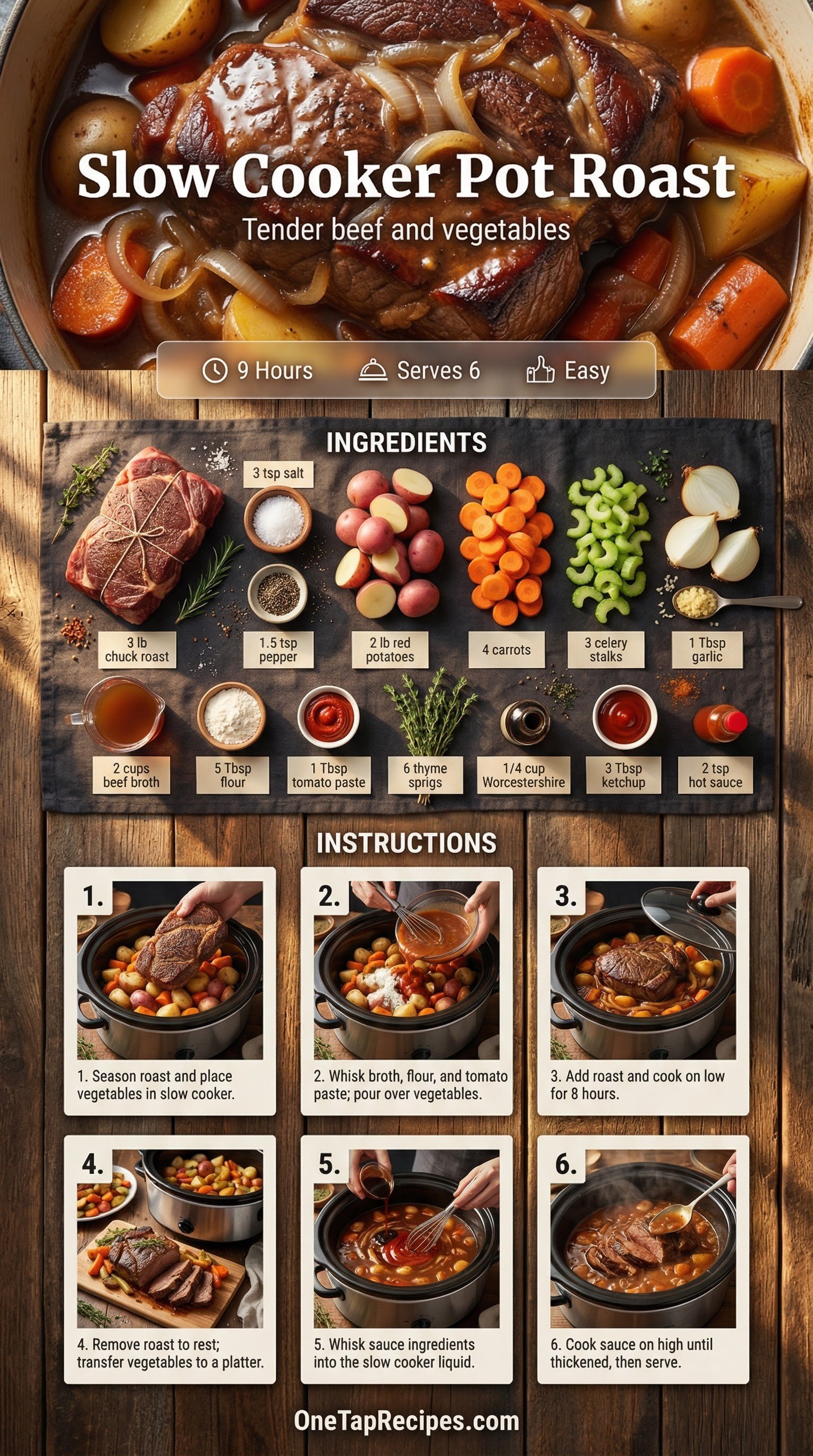 Slow Cooker Pot Roast

Tender beef and vegetables

9 Hours Serves 6 Easy

INGREDIENTS

3 tsp salt

3 lb chuck roast

1.5 tsp pepper

2 lb red potatoes

4 carrots

3 celery stalks

1 Tbsp garlic

2 cups beef broth

5 Tbsp flour

1 Tbsp tomato paste

6 thyme sprigs

1/4 cup Worcestershire

3 Tbsp ketchup

2 tsp hot sauce

INSTRUCTIONS

1.
1. Season roast and place vegetables in slow cooker.

2.
2. Whisk broth, flour, and tomato paste; pour over vegetables.

3.
3. Add roast and cook on low for 8 hours.

4.
4. Remove roast to rest; transfer vegetables to a platter.

5.
5. Whisk sauce ingredients into the slow cooker liquid.

6.
6. Cook sauce on high until thickened, then serve.

OneTapRecipes.com