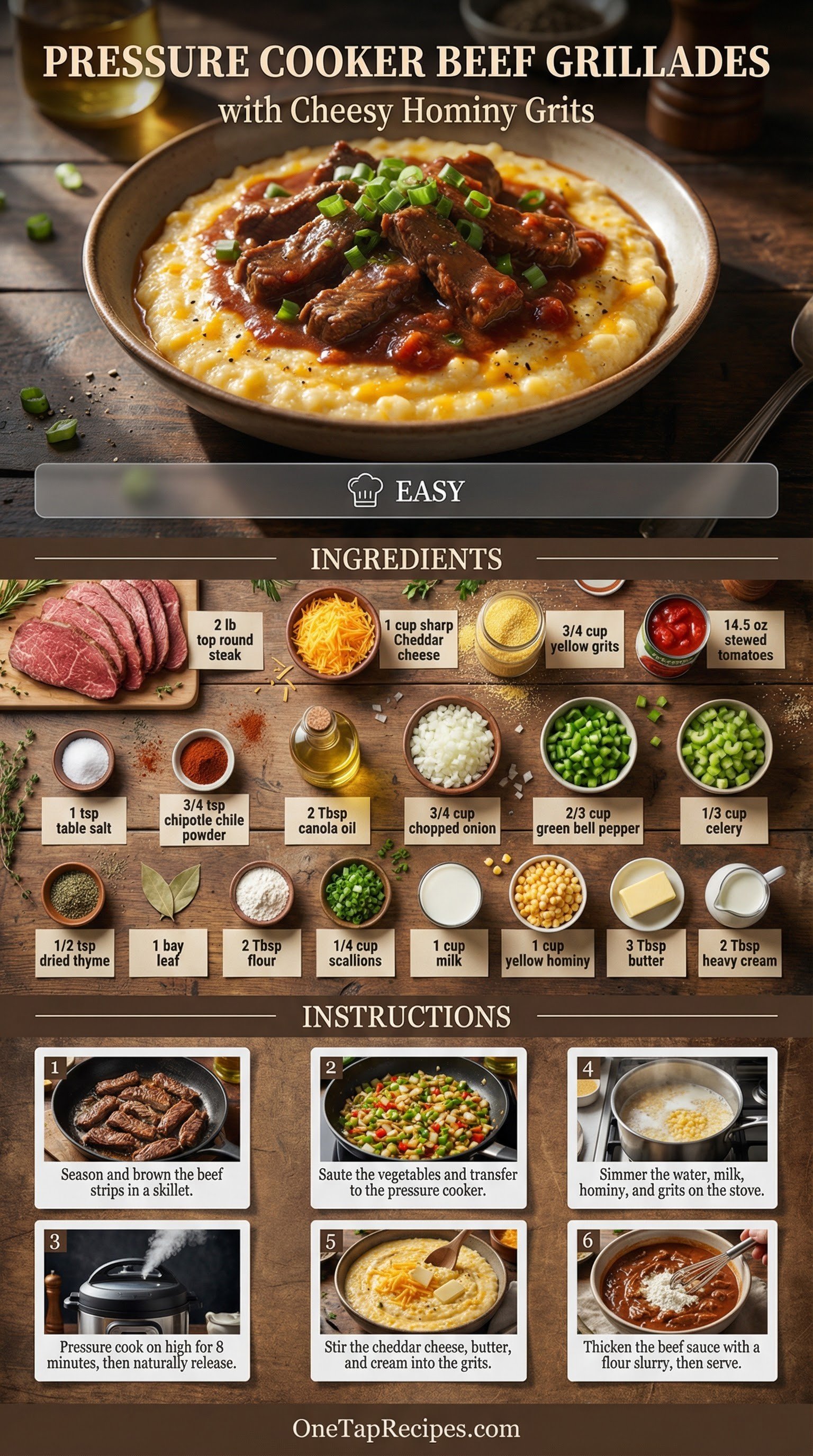 PRESSURE COOKER BEEF GRILLADES
with Cheesy Hominy Grits

EASY

INGREDIENTS

2 lb top round steak

1 cup sharp Cheddar cheese

3/4 cup yellow grits

14.5 oz stewed tomatoes

1 tsp table salt

3/4 tsp chipotle chile powder

2 Tbsp canola oil

3/4 cup chopped onion

2/3 cup green bell pepper

1/3 cup celery

1/2 tsp dried thyme

1 bay leaf

2 Tbsp flour

1/4 cup scallions

1 cup milk

1 cup yellow hominy

3 Tbsp butter

2 Tbsp heavy cream

INSTRUCTIONS

1 Season and brown the beef strips in a skillet.

2 Saute the vegetables and transfer to the pressure cooker.

4 Simmer the water, milk, hominy, and grits on the stove.

3 Pressure cook on high for 8 minutes, then naturally release.

5 Stir the cheddar cheese, butter, and cream into the grits.

6 Thicken the beef sauce with a flour slurry, then serve.

OneTapRecipes.com