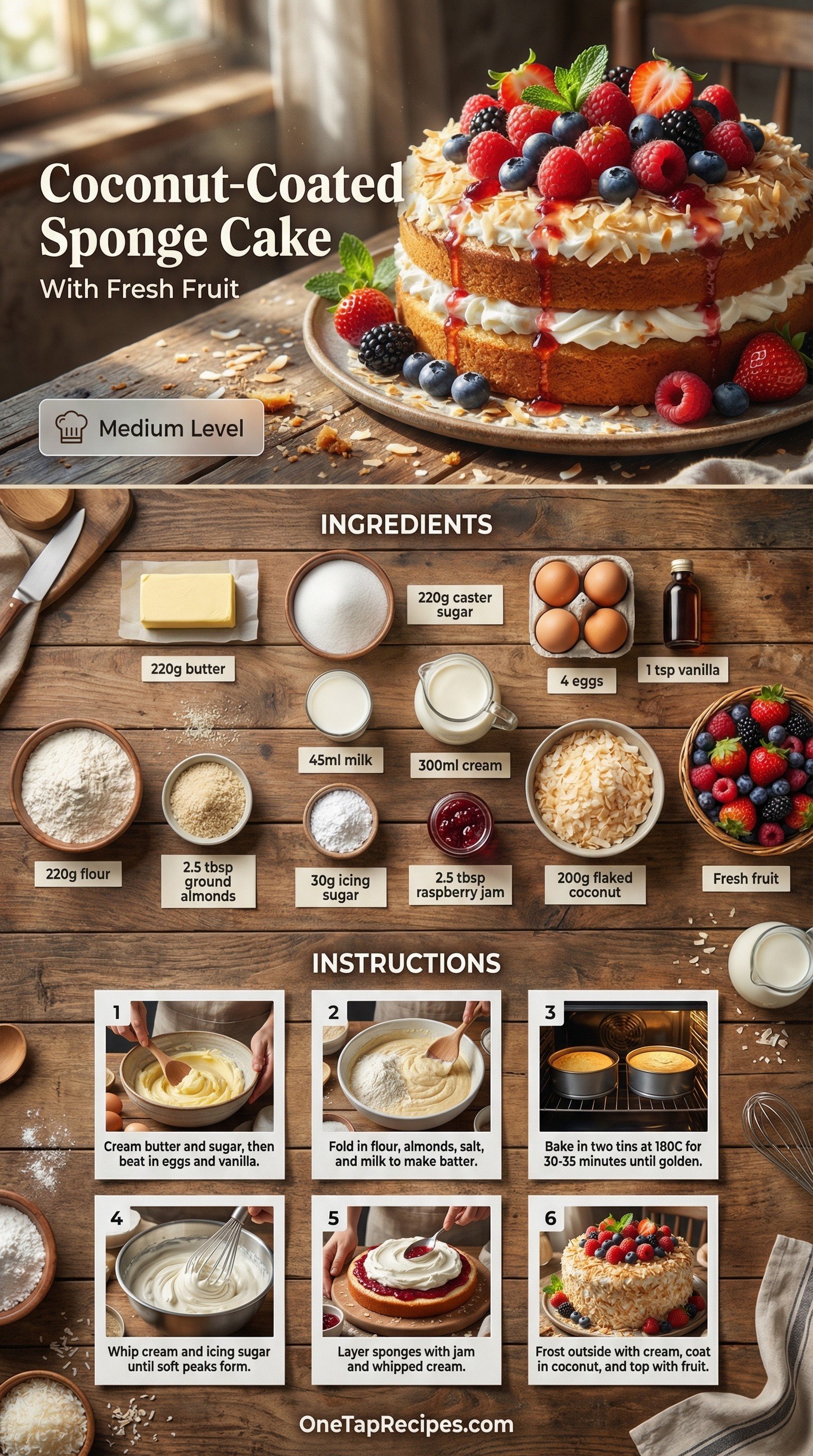 Coconut-Coated Sponge Cake
With Fresh Fruit

Medium Level

INGREDIENTS

220g butter

220g caster sugar

4 eggs

1 tsp vanilla

45ml milk

300ml cream

220g flour

2.5 tbsp ground almonds

30g icing sugar

2.5 tbsp raspberry jam

200g flaked coconut

Fresh fruit

INSTRUCTIONS

1
Cream butter and sugar, then beat in eggs and vanilla.

2
Fold in flour, almonds, salt, and milk to make batter.

3
Bake in two tins at 180C for 30-35 minutes until golden.

4
Whip cream and icing sugar until soft peaks form.

5
Layer sponges with jam and whipped cream.

6
Frost outside with cream, coat in coconut, and top with fruit.

OneTapRecipes.com