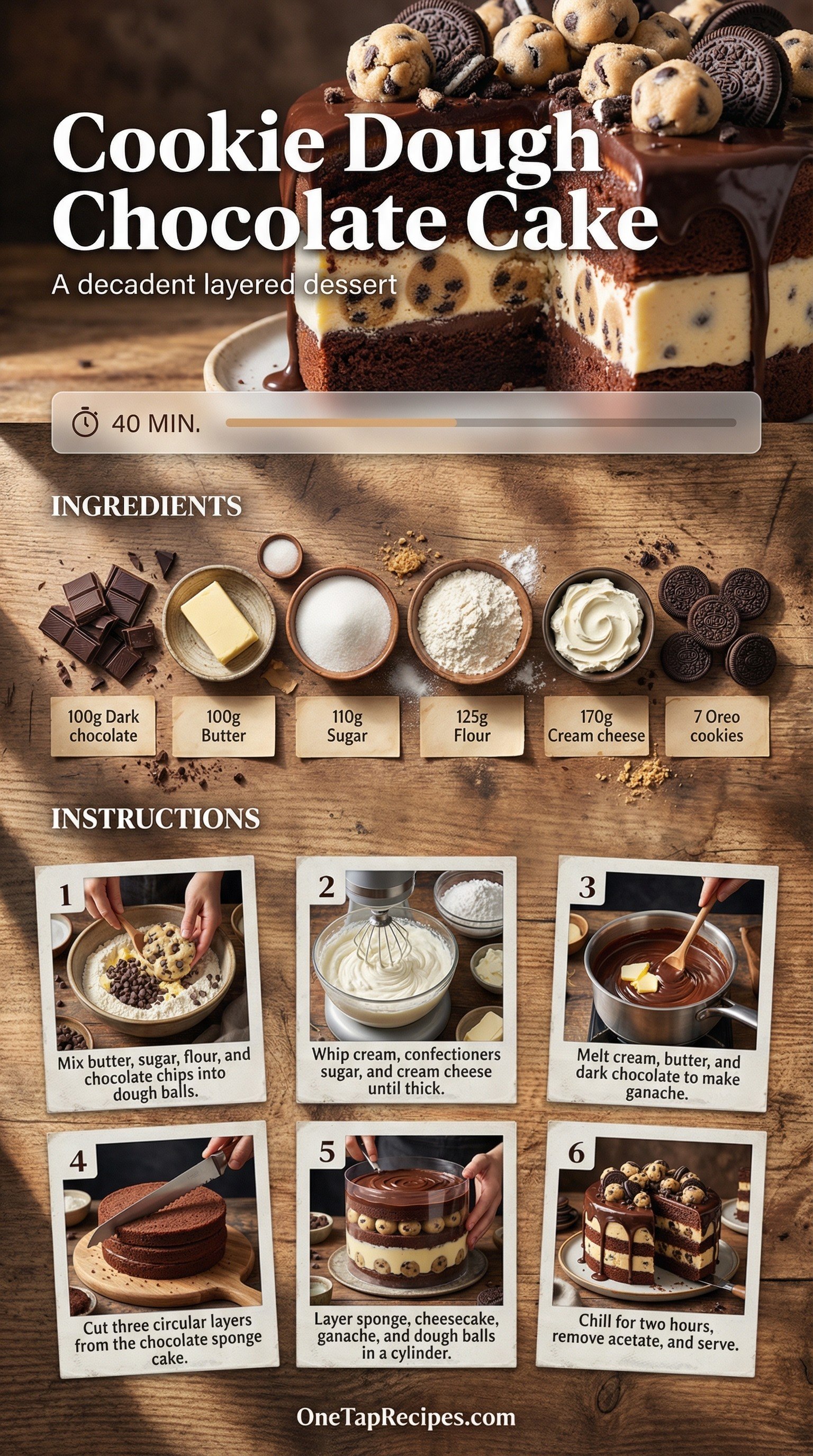 Cookie Dough Chocolate Cake

A decadent layered dessert

40 MIN.

INGREDIENTS

100g Dark chocolate

100g Butter

110g Sugar

125g Flour

170g Cream cheese

7 Oreo cookies

INSTRUCTIONS

1
Mix butter, sugar, flour, and chocolate chips into dough balls.

2
Whip cream, confectioners sugar, and cream cheese until thick.

3
Melt cream, butter, and dark chocolate to make ganache.

4
Cut three circular layers from the chocolate sponge cake.

5
Layer sponge, cheesecake, ganache, and dough balls in a cylinder.

6
Chill for two hours, remove acetate, and serve.

OneTapRecipes.com