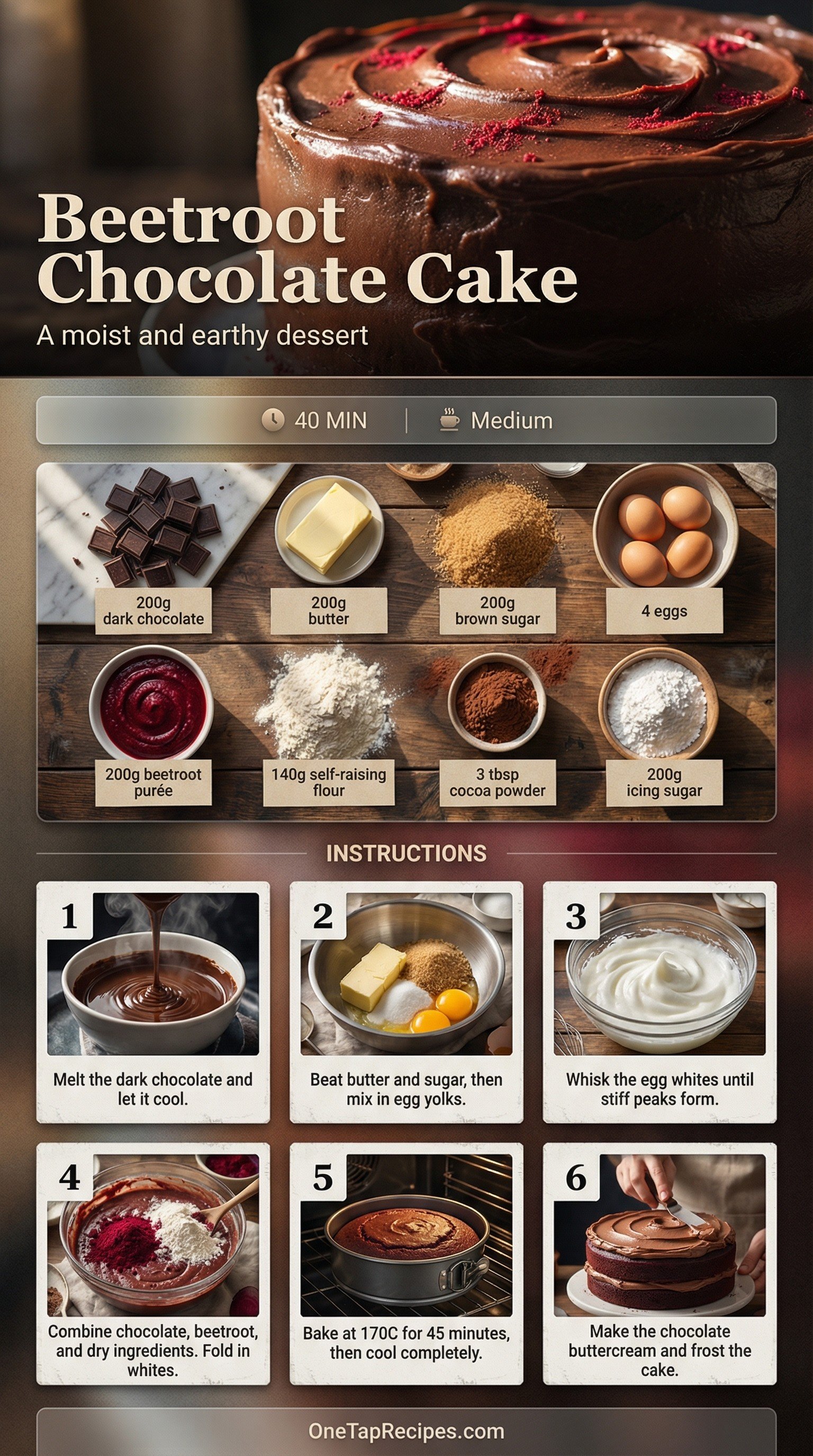 Beetroot Chocolate Cake

A moist and earthy dessert

40 MIN | Medium

200g dark chocolate

200g butter

200g brown sugar

4 eggs

200g beetroot purée

140g self-raising flour

3 tbsp cocoa powder

200g icing sugar

INSTRUCTIONS

1
Melt the dark chocolate and let it cool.

2
Beat butter and sugar, then mix in egg yolks.

3
Whisk the egg whites until stiff peaks form.

4
Combine chocolate, beetroot, and dry ingredients. Fold in whites.

5
Bake at 170C for 45 minutes, then cool completely.

6
Make the chocolate buttercream and frost the cake.

OneTapRecipes.com