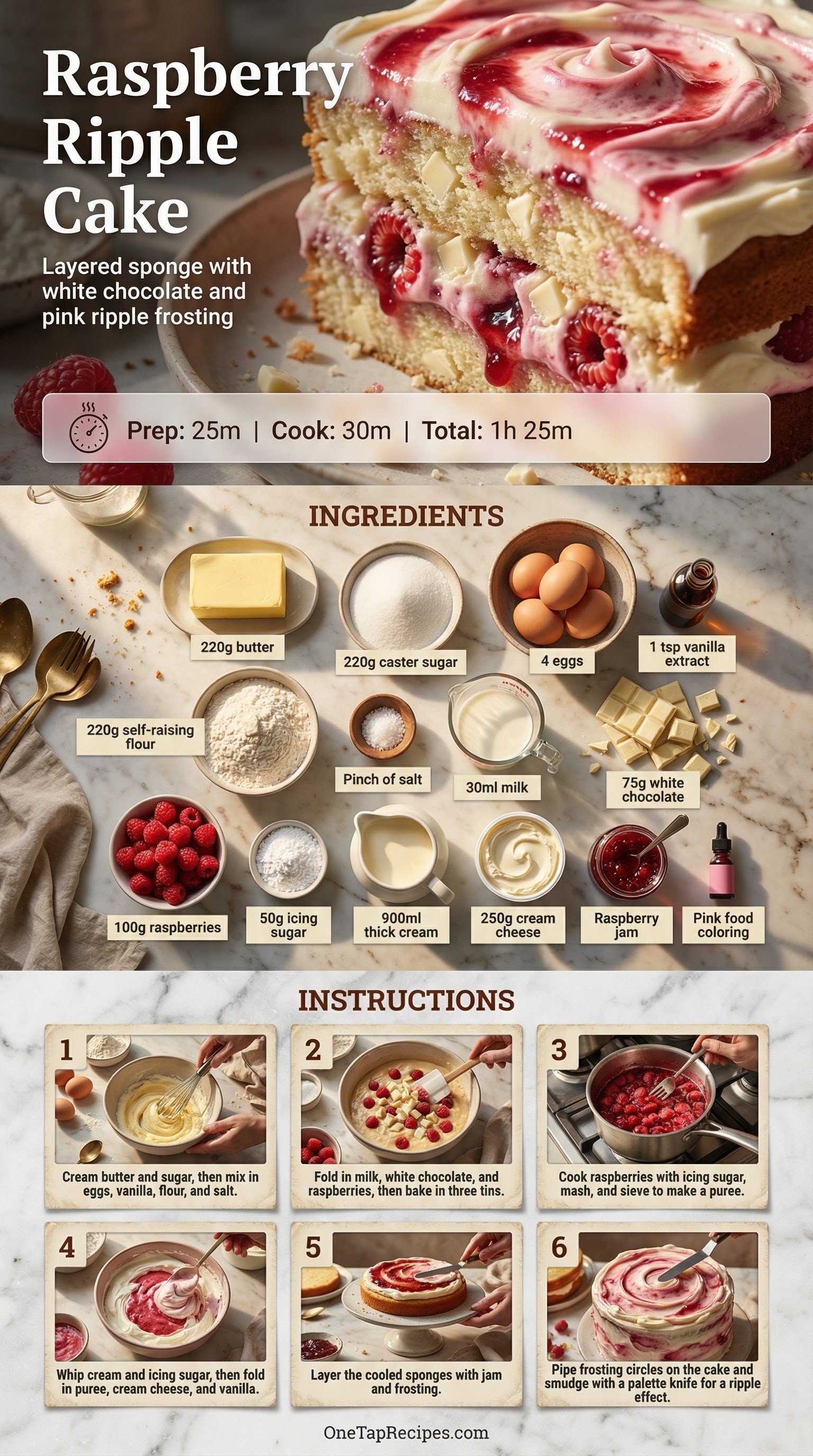 Raspberry Ripple Cake

Layered sponge with white chocolate and pink ripple frosting

Prep: 25m | Cook: 30m | Total: 1h 25m

INGREDIENTS

220g butter

220g caster sugar

4 eggs

1 tsp vanilla extract

220g self-raising flour

Pinch of salt

30ml milk

75g white chocolate

100g raspberries

50g icing sugar

900ml thick cream

250g cream cheese

Raspberry jam

Pink food coloring

INSTRUCTIONS

1
Cream butter and sugar, then mix in eggs, vanilla, flour, and salt.

2
Fold in milk, white chocolate, and raspberries, then bake in three tins.

3
Cook raspberries with icing sugar, mash, and sieve to make a puree.

4
Whip cream and icing sugar, then fold in puree, cream cheese, and vanilla.

5
Layer the cooled sponges with jam and frosting.

6
Pipe frosting circles on the cake and smudge with a palette knife for a ripple effect.

OneTapRecipes.com