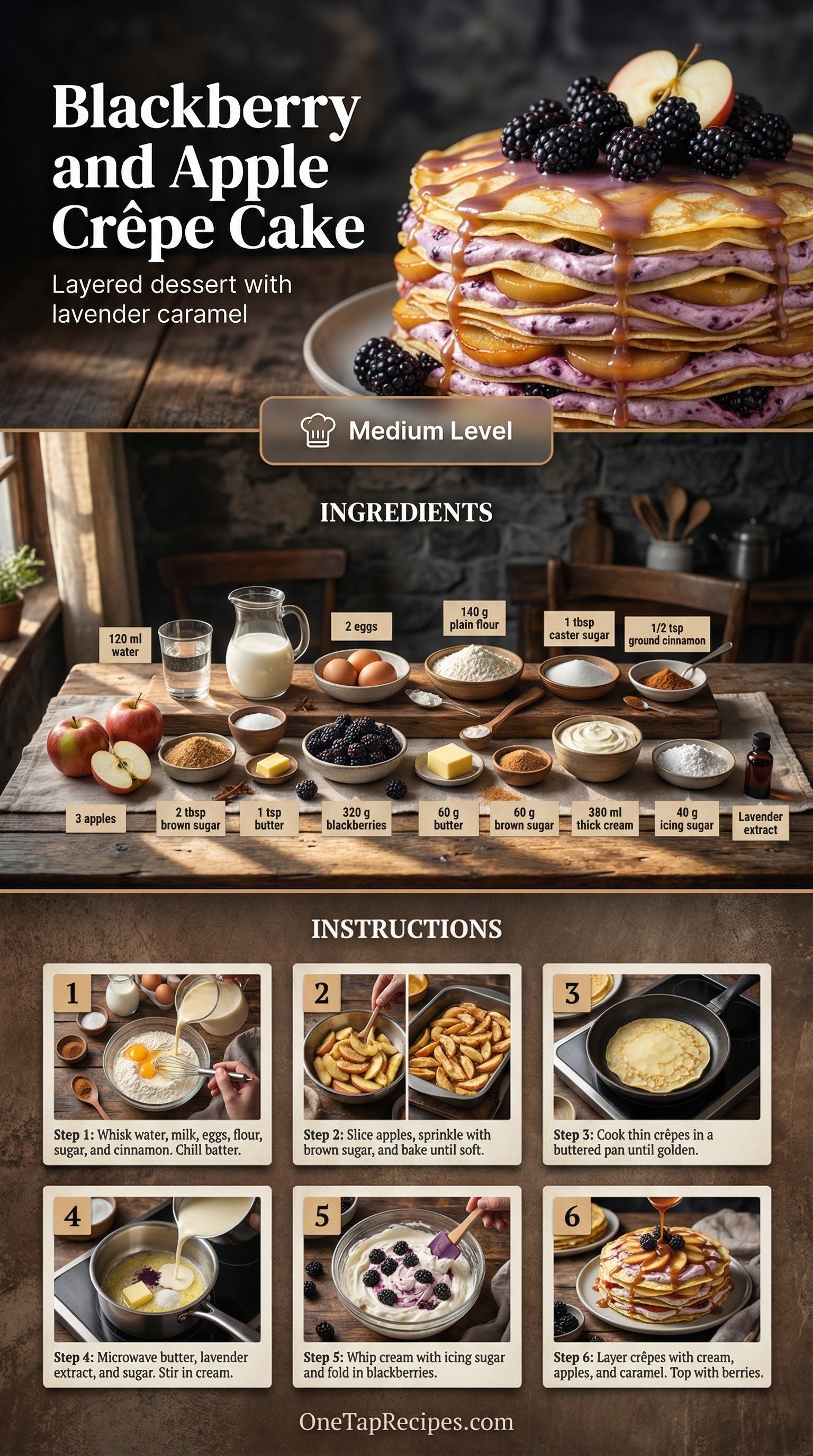 Blackberry and Apple Crêpe Cake

Layered dessert with lavender caramel

Medium Level

INGREDIENTS

120 ml water

2 eggs

140 g plain flour

1 tbsp caster sugar

1/2 tsp ground cinnamon

3 apples

2 tbsp brown sugar

1 tsp butter

320 g blackberries

60 g butter

60 g brown sugar

380 ml thick cream

40 g icing sugar

Lavender extract

INSTRUCTIONS

1

Step 1: Whisk water, milk, eggs, flour, sugar, and cinnamon. Chill batter.

2

Step 2: Slice apples, sprinkle with brown sugar, and bake until soft.

3

Step 3: Cook thin crêpes in a buttered pan until golden.

4

Step 4: Microwave butter, lavender extract, and sugar. Stir in cream.

5

Step 5: Whip cream with icing sugar and fold in blackberries.

6

Step 6: Layer crêpes with cream, apples, and caramel. Top with berries.

OneTapRecipes.com