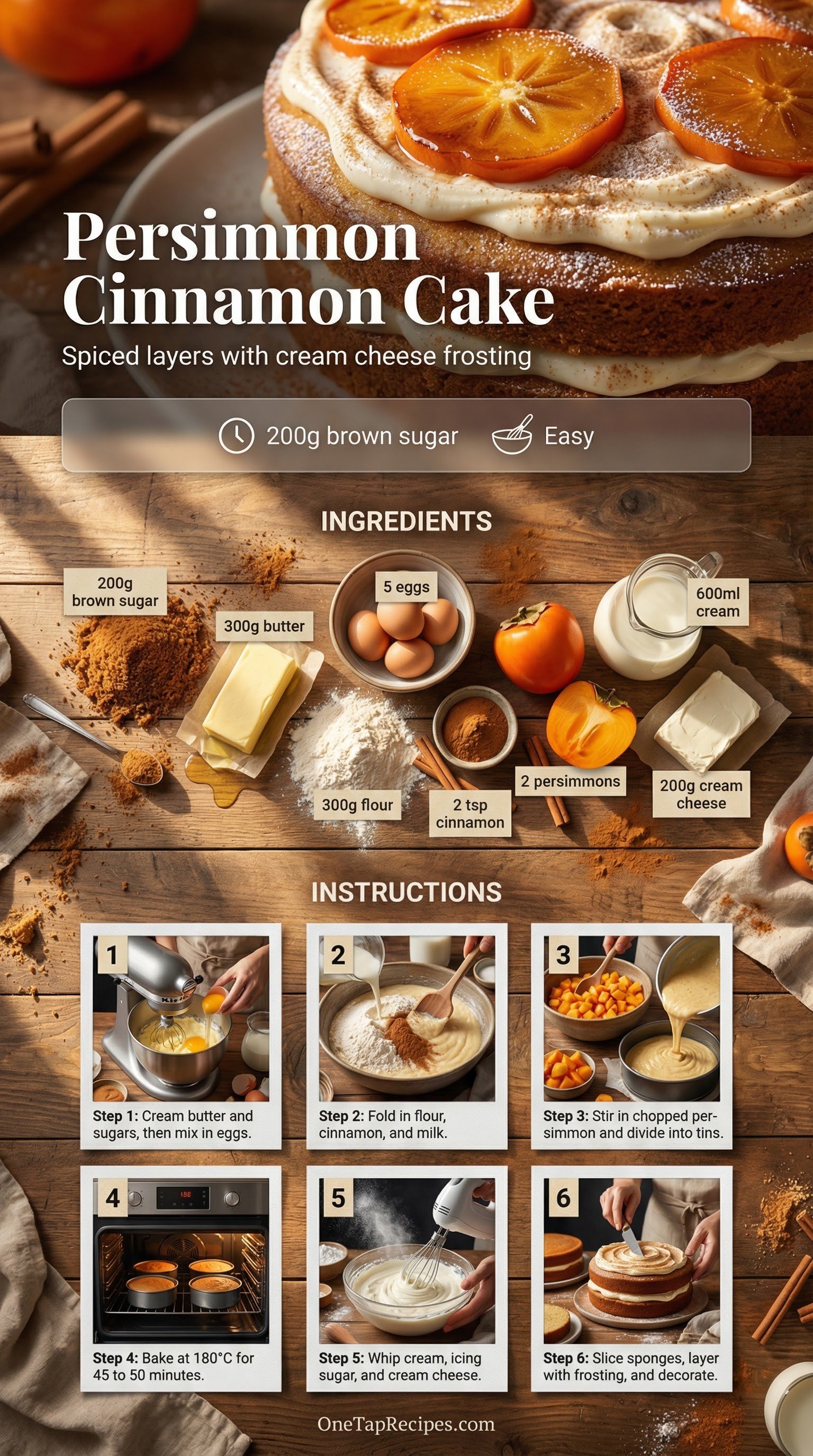 Persimmon Cinnamon Cake

Spiced layers with cream cheese frosting

200g brown sugar Easy

INGREDIENTS

200g brown sugar

300g butter

5 eggs

600ml cream

300g flour

2 tsp cinnamon

2 persimmons

200g cream cheese

INSTRUCTIONS

1
Step 1: Cream butter and sugars, then mix in eggs.

2
Step 2: Fold in flour, cinnamon, and milk.

3
Step 3: Stir in chopped persimmon and divide into tins.

4
180
Step 4: Bake at 180°C for 45 to 50 minutes.

5
Step 5: Whip cream, icing sugar, and cream cheese.

6
Step 6: Slice sponges, layer with frosting, and decorate.

OneTapRecipes.com