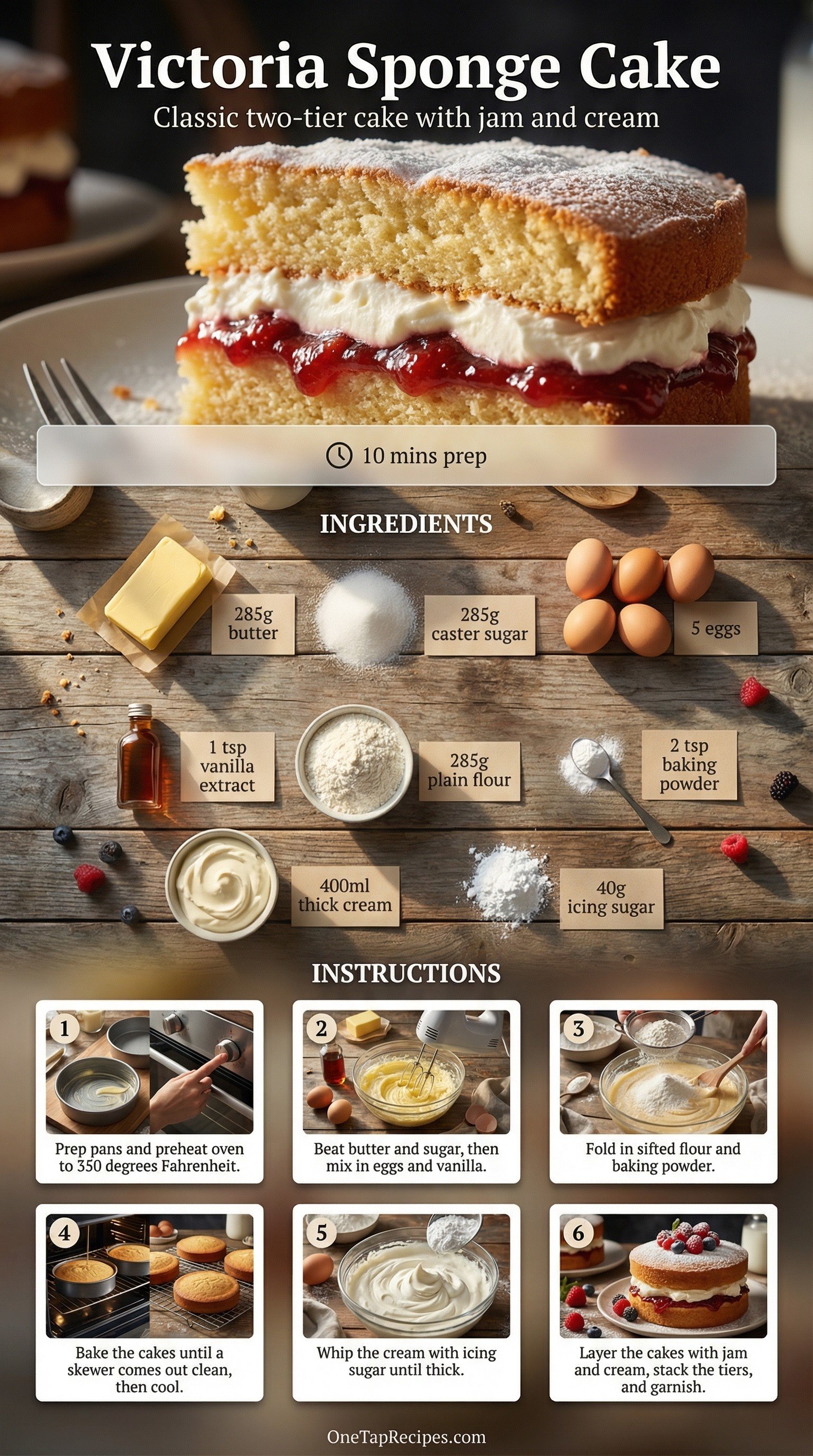 Victoria Sponge Cake
Classic two-tier cake with jam and cream

10 mins prep

INGREDIENTS

285g butter

285g caster sugar

5 eggs

1 tsp vanilla extract

285g plain flour

2 tsp baking powder

400ml thick cream

40g icing sugar

INSTRUCTIONS

1
Prep pans and preheat oven to 350 degrees Fahrenheit.

2
Beat butter and sugar, then mix in eggs and vanilla.

3
Fold in sifted flour and baking powder.

4
Bake the cakes until a skewer comes out clean, then cool.

5
Whip the cream with icing sugar until thick.

6
Layer the cakes with jam and cream, stack the tiers, and garnish.

OneTapRecipes.com