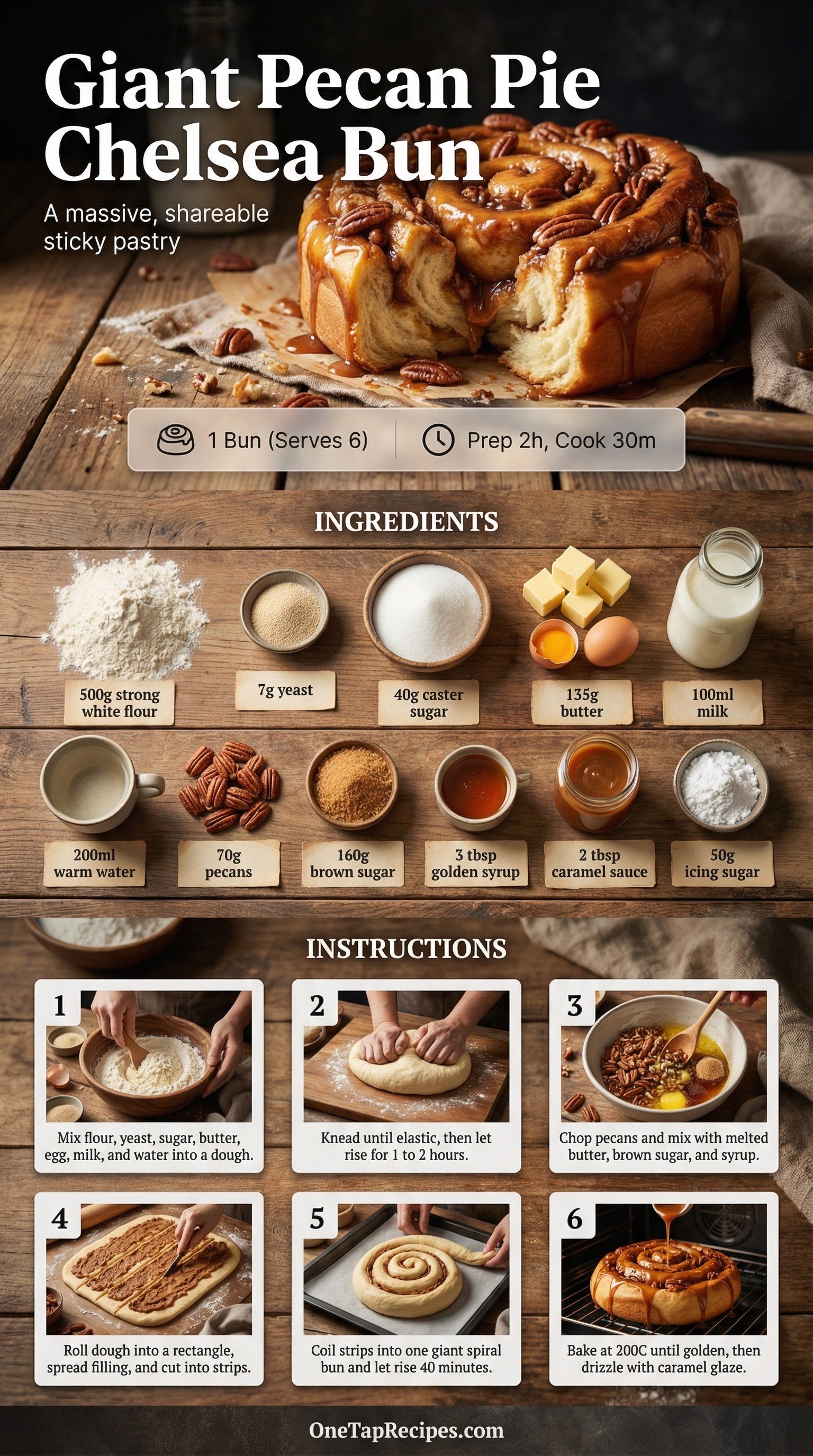 Giant Pecan Pie Chelsea Bun

A massive, shareable sticky pastry

1 Bun (Serves 6)

Prep 2h, Cook 30m

INGREDIENTS

500g strong white flour

7g yeast

40g caster sugar

135g butter

100ml milk

200ml warm water

70g pecans

160g brown sugar

3 tbsp golden syrup

2 tbsp caramel sauce

50g icing sugar

INSTRUCTIONS

1
Mix flour, yeast, sugar, butter, egg, milk, and water into a dough.

2
Knead until elastic, then let rise for 1 to 2 hours.

3
Chop pecans and mix with melted butter, brown sugar, and syrup.

4
Roll dough into a rectangle, spread filling, and cut into strips.

5
Coil strips into one giant spiral bun and let rise 40 minutes.

6
Bake at 200C until golden, then drizzle with caramel glaze.

OneTapRecipes.com