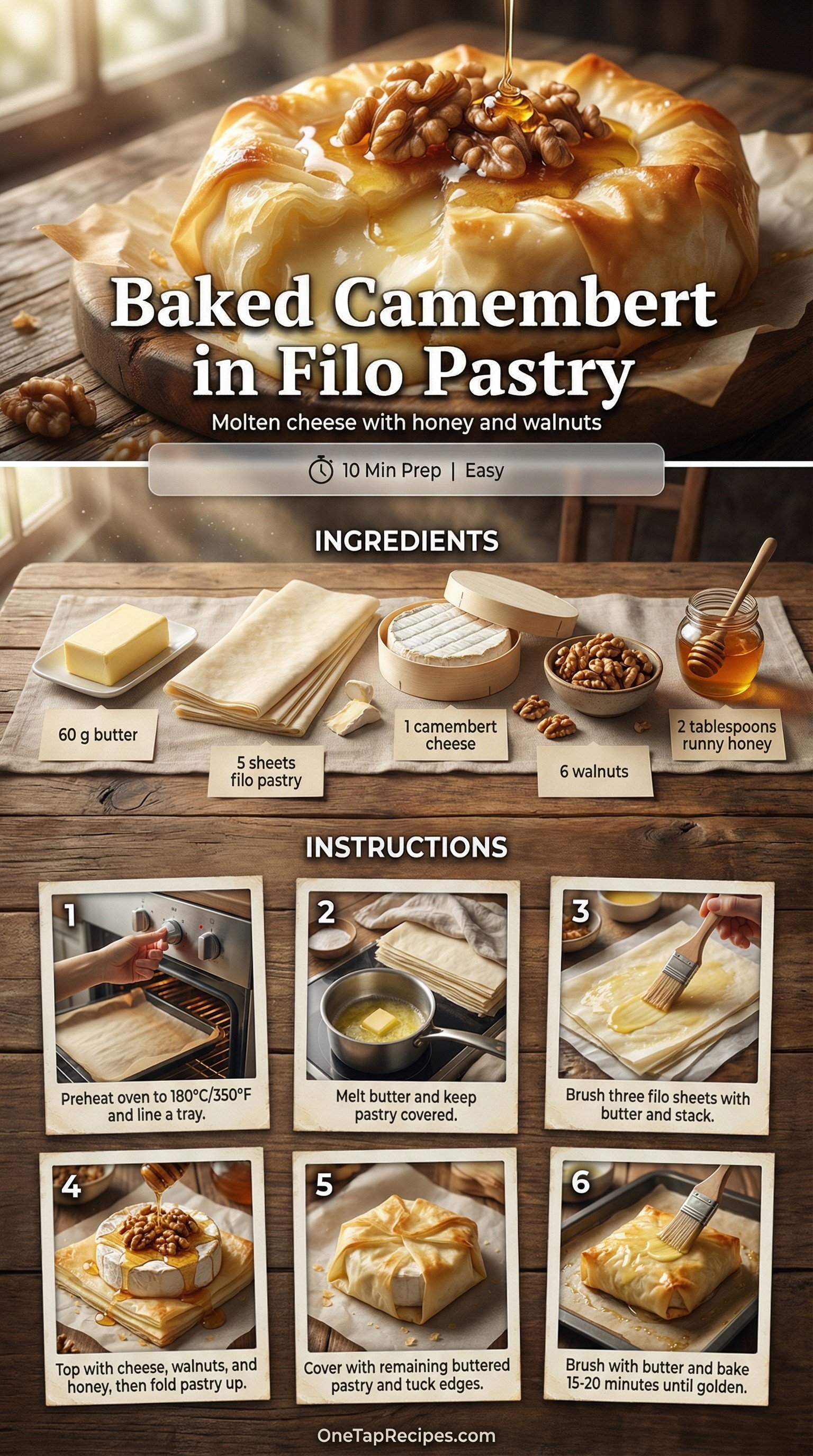 Baked Camembert in Filo Pastry

Molten cheese with honey and walnuts

10 Min Prep | Easy

INGREDIENTS

60 g butter

5 sheets filo pastry

1 camembert cheese

6 walnuts

2 tablespoons runny honey

INSTRUCTIONS

1
Preheat oven to 180°C/350°F and line a tray.

2
Melt butter and keep pastry covered.

3
Brush three filo sheets with butter and stack.

4
Top with cheese, walnuts, and honey, then fold pastry up.

5
Cover with remaining buttered pastry and tuck edges.

6
Brush with butter and bake 15-20 minutes until golden.

OneTapRecipes.com