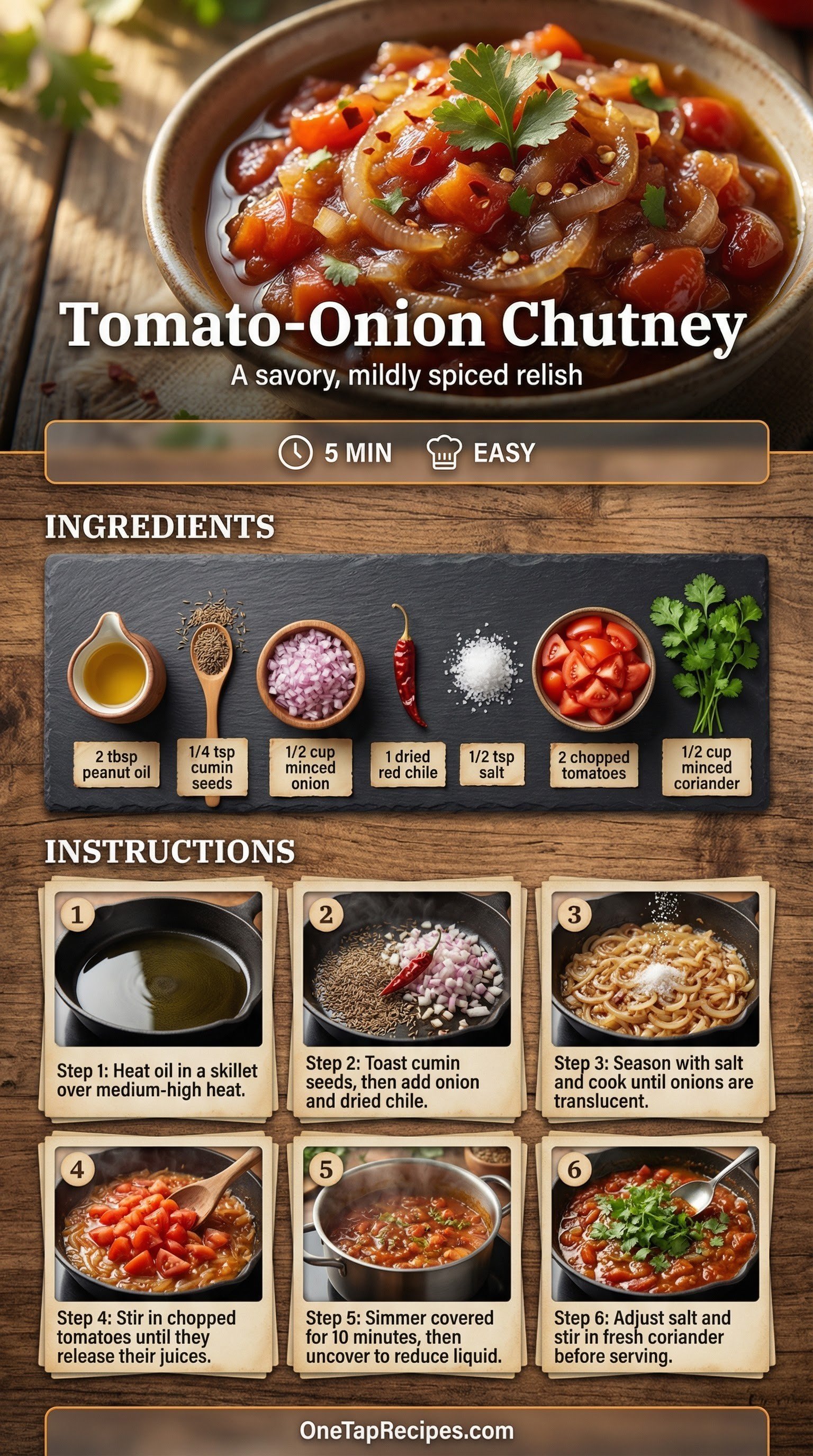 Tomato-Onion Chutney
A savory, mildly spiced relish

5 MIN EASY

INGREDIENTS

2 tbsp peanut oil
1/4 tsp cumin seeds
1/2 cup minced onion
1 dried red chile
1/2 tsp salt
2 chopped tomatoes
1/2 cup minced coriander

INSTRUCTIONS

1
Step 1: Heat oil in a skillet over medium-high heat.

2
Step 2: Toast cumin seeds, then add onion and dried chile.

3
Step 3: Season with salt and cook until onions are translucent.

4
Step 4: Stir in chopped tomatoes until they release their juices.

5
Step 5: Simmer covered for 10 minutes, then uncover to reduce liquid.

6
Step 6: Adjust salt and stir in fresh coriander before serving.

OneTapRecipes.com