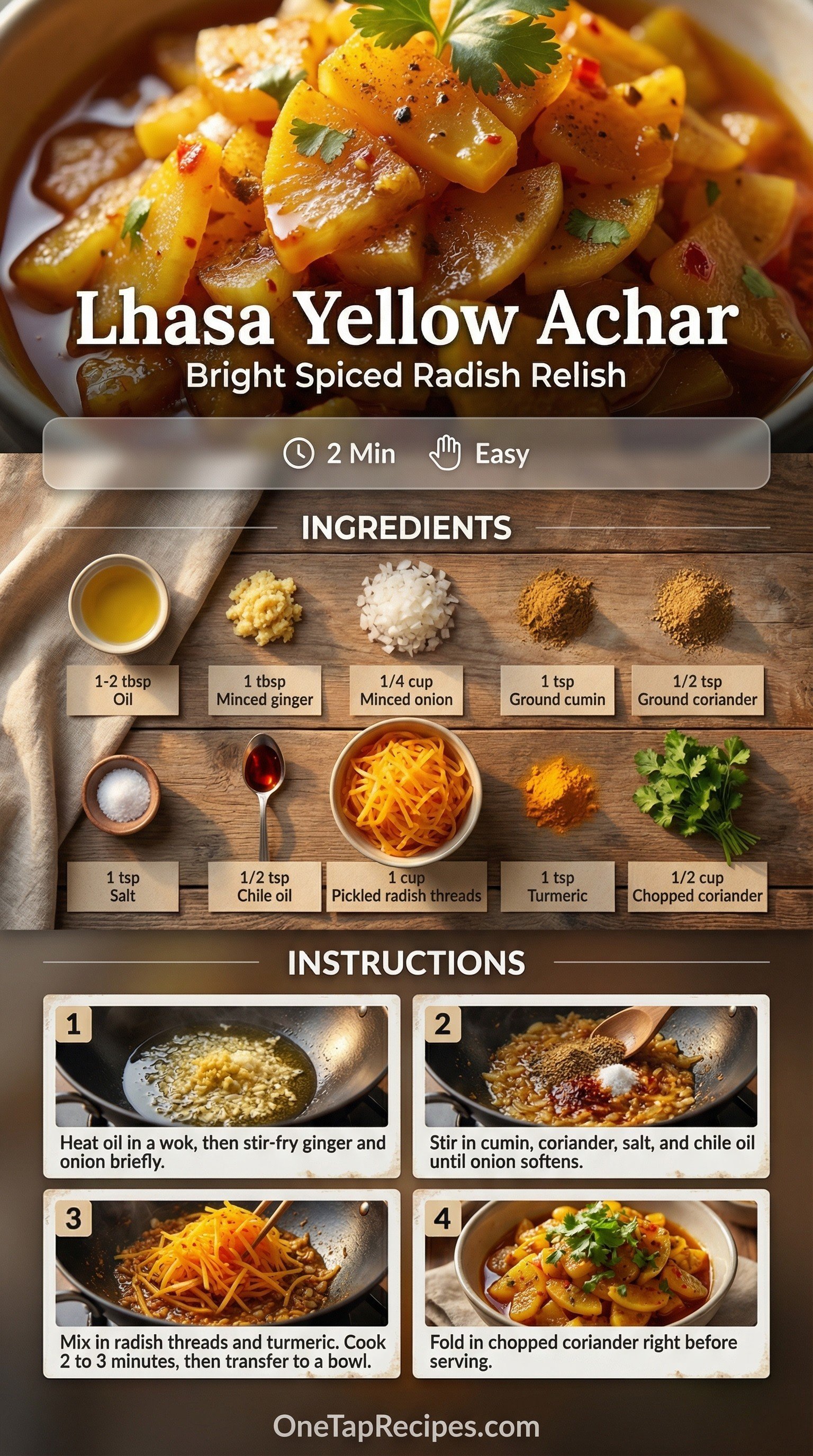 Lhasa Yellow Achar
Bright Spiced Radish Relish

2 Min Easy

INGREDIENTS

1-2 tbsp Oil
1 tbsp Minced ginger
1/4 cup Minced onion
1 tsp Ground cumin
1/2 tsp Ground coriander

1 tsp Salt
1/2 tsp Chile oil
1 cup Pickled radish threads
1 tsp Turmeric
1/2 cup Chopped coriander

INSTRUCTIONS

1
Heat oil in a wok, then stir-fry ginger and onion briefly.

2
Stir in cumin, coriander, salt, and chile oil until onion softens.

3
Mix in radish threads and turmeric. Cook 2 to 3 minutes, then transfer to a bowl.

4
Fold in chopped coriander right before serving.

OneTapRecipes.com