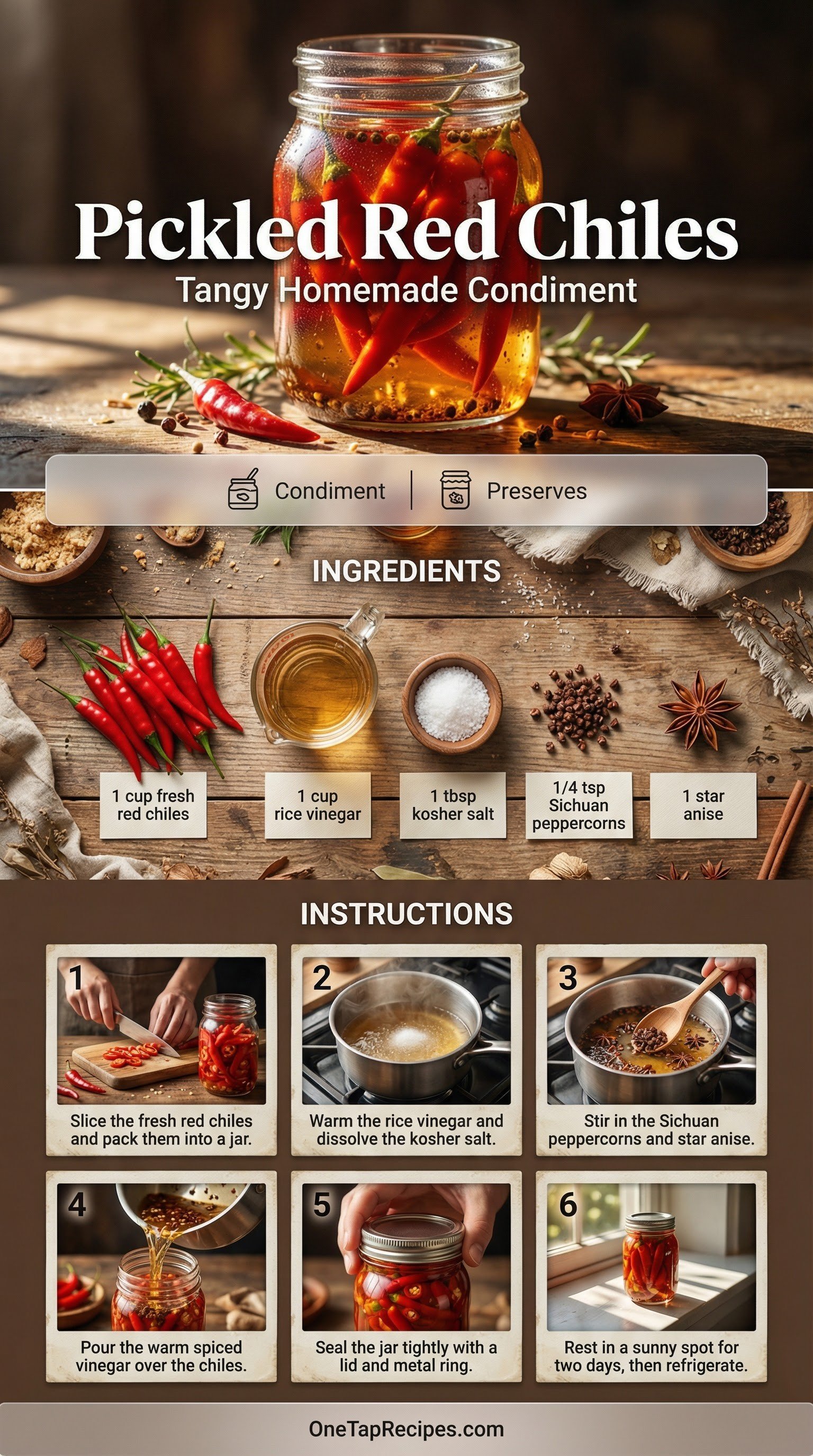 Pickled Red Chiles
Tangy Homemade Condiment

Condiment | Preserves

INGREDIENTS

1 cup fresh red chiles

1 cup rice vinegar

1 tbsp kosher salt

1/4 tsp Sichuan peppercorns

1 star anise

INSTRUCTIONS

1
Slice the fresh red chiles and pack them into a jar.

2
Warm the rice vinegar and dissolve the kosher salt.

3
Stir in the Sichuan peppercorns and star anise.

4
Pour the warm spiced vinegar over the chiles.

5
Seal the jar tightly with a lid and metal ring.

6
Rest in a sunny spot for two days, then refrigerate.

OneTapRecipes.com