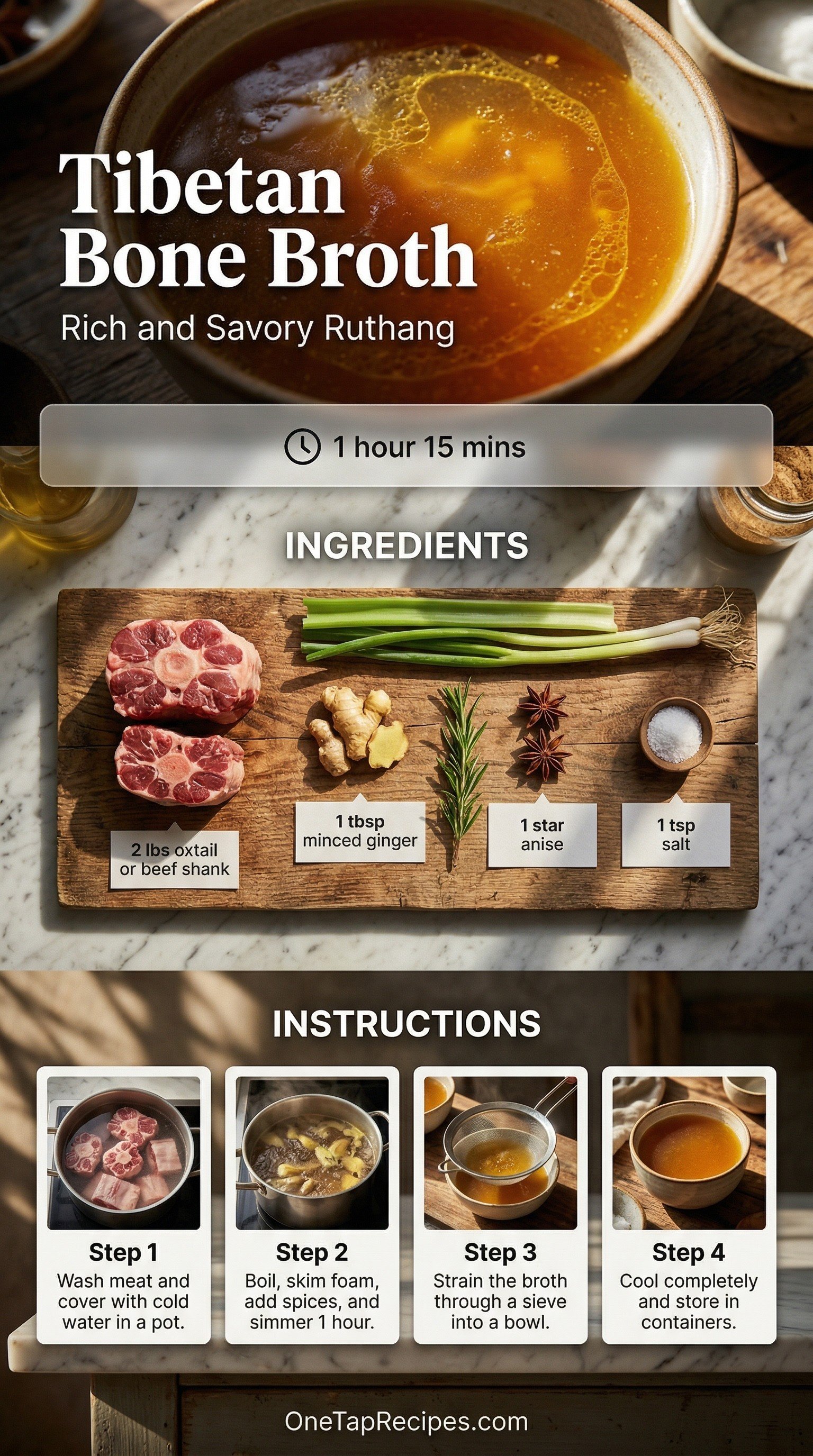 Tibetan Bone Broth

Rich and Savory Ruthang

1 hour 15 mins

INGREDIENTS

2 lbs oxtail or beef shank

1 tbsp minced ginger

1 star anise

1 tsp salt

INSTRUCTIONS

Step 1
Wash meat and cover with cold water in a pot.

Step 2
Boil, skim foam, add spices, and simmer 1 hour.

Step 3
Strain the broth through a sieve into a bowl.

Step 4
Cool completely and store in containers.

OneTapRecipes.com