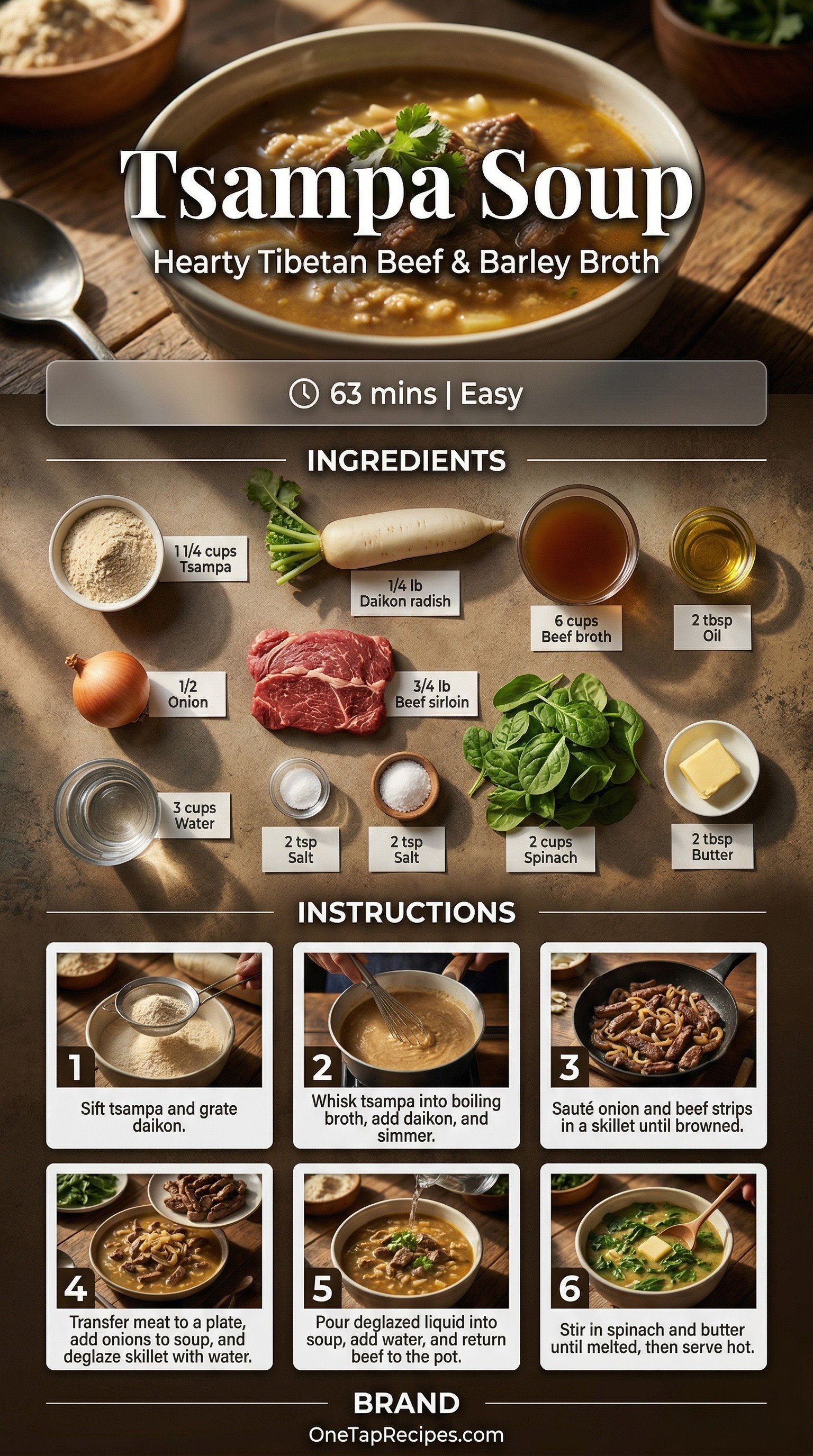 Tsampa Soup

Hearty Tibetan Beef & Barley Broth

63 mins | Easy

INGREDIENTS

1 1/4 cups Tsampa

1/4 lb Daikon radish

6 cups Beef broth

2 tbsp Oil

1/2 Onion

3/4 lb Beef sirloin

3 cups Water

2 tsp Salt

2 tsp Salt

2 cups Spinach

2 tbsp Butter

INSTRUCTIONS

1 Sift tsampa and grate daikon.

2 Whisk tsampa into boiling broth, add daikon, and simmer.

3 Sauté onion and beef strips in a skillet until browned.

4 Transfer meat to a plate, add onions to soup, and deglaze skillet with water.

5 Pour deglazed liquid into soup, add water, and return beef to the pot.

6 Stir in spinach and butter until melted, then serve hot.

BRAND

OneTapRecipes.com