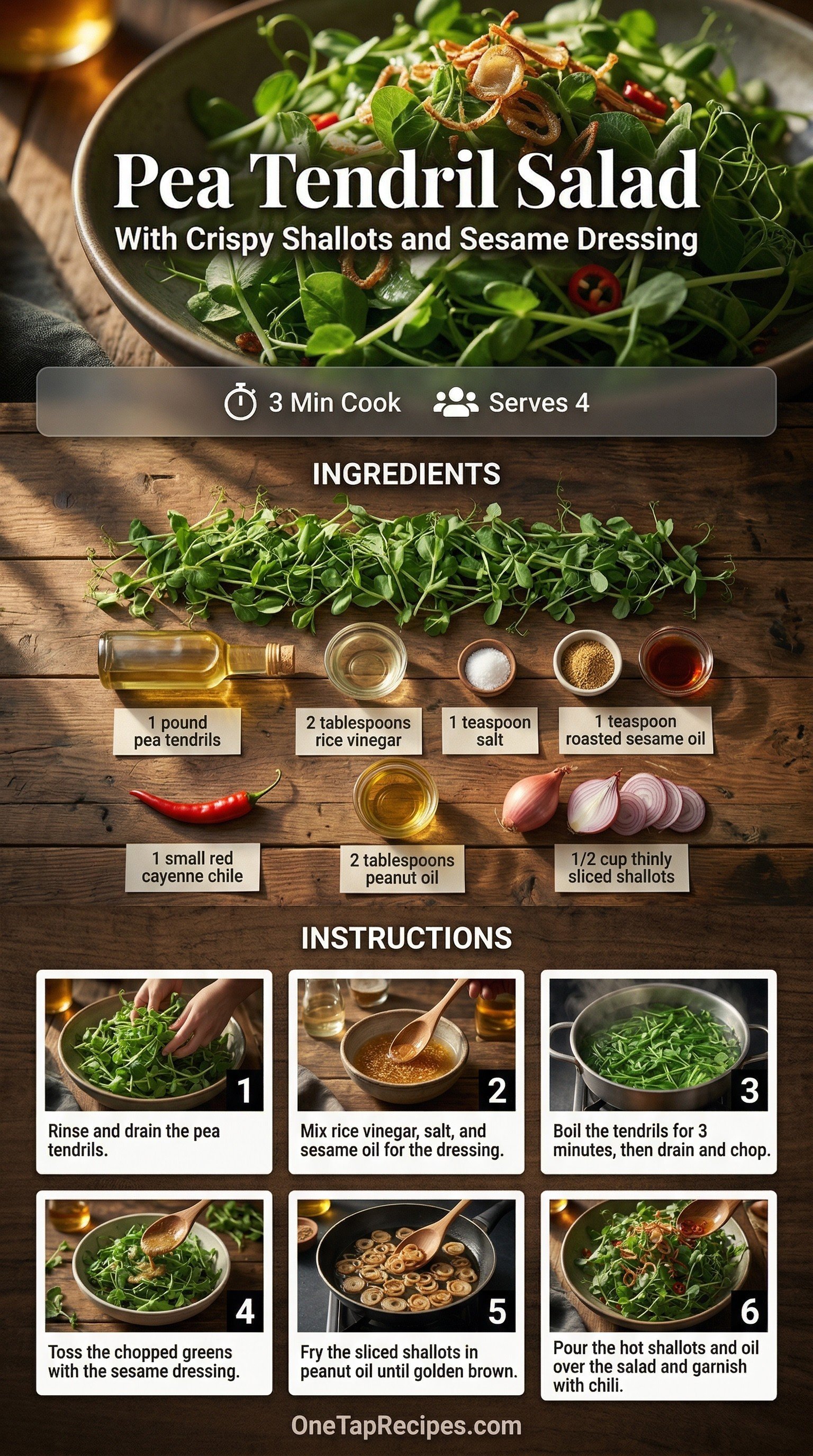 Pea Tendril Salad
With Crispy Shallots and Sesame Dressing

3 Min Cook
Serves 4

INGREDIENTS

1 pound pea tendrils
2 tablespoons rice vinegar
1 teaspoon salt
1 teaspoon roasted sesame oil
1 small red cayenne chile
2 tablespoons peanut oil
1/2 cup thinly sliced shallots

INSTRUCTIONS

1
Rinse and drain the pea tendrils.

2
Mix rice vinegar, salt, and sesame oil for the dressing.

3
Boil the tendrils for 3 minutes, then drain and chop.

4
Toss the chopped greens with the sesame dressing.

5
Fry the sliced shallots in peanut oil until golden brown.

6
Pour the hot shallots and oil over the salad and garnish with chili.

OneTapRecipes.com