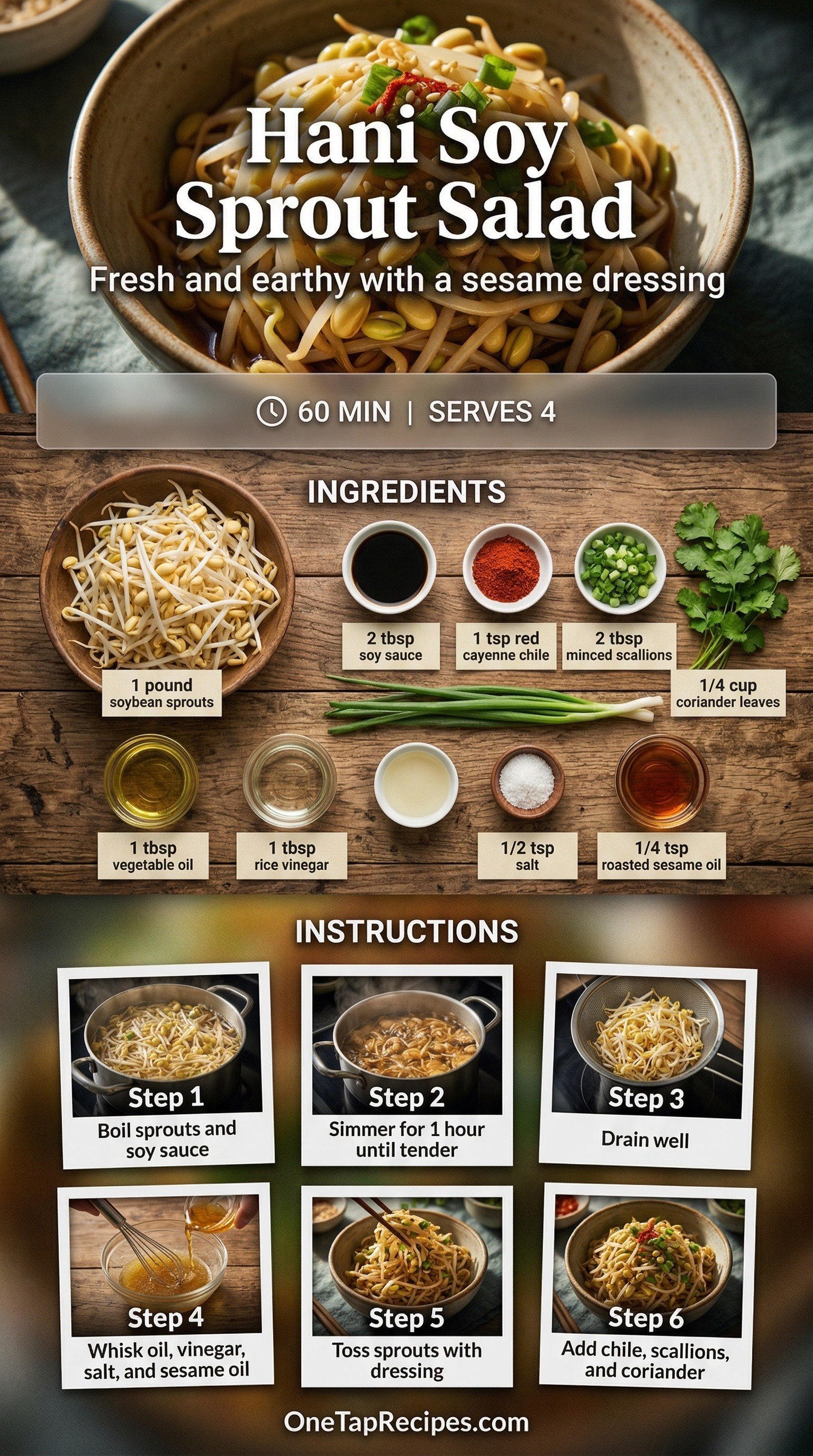 Hani Soy Sprout Salad

Fresh and earthy with a sesame dressing

60 MIN | SERVES 4

INGREDIENTS

1 pound soybean sprouts

2 tbsp soy sauce

1 tsp red cayenne chile

2 tbsp minced scallions

1/4 cup coriander leaves

1 tbsp vegetable oil

1 tbsp rice vinegar

1/2 tsp salt

1/4 tsp roasted sesame oil

INSTRUCTIONS

Step 1
Boil sprouts and soy sauce

Step 2
Simmer for 1 hour until tender

Step 3
Drain well

Step 4
Whisk oil, vinegar, salt, and sesame oil

Step 5
Toss sprouts with dressing

Step 6
Add chile, scallions, and coriander

OneTapRecipes.com