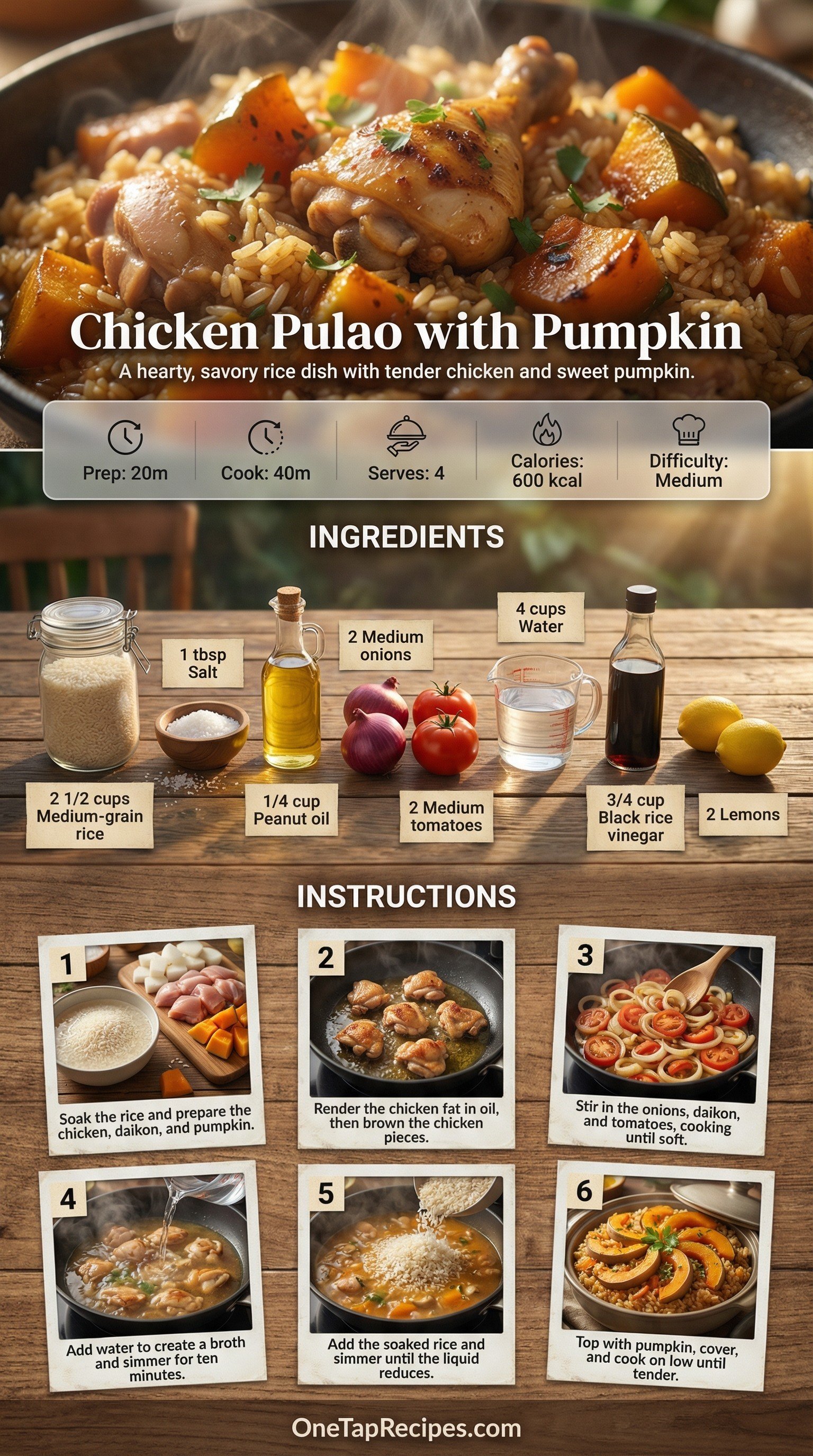 Chicken Pulao with Pumpkin

A hearty, savory rice dish with tender chicken and sweet pumpkin.

Prep: 20m
Cook: 40m
Serves: 4
Calories: 600 kcal
Difficulty: Medium

INGREDIENTS

1 tbsp Salt

2 Medium onions

4 cups Water

2 1/2 cups Medium-grain rice

1/4 cup Peanut oil

2 Medium tomatoes

3/4 cup Black rice vinegar

2 Lemons

INSTRUCTIONS

1
Soak the rice and prepare the chicken, daikon, and pumpkin.

2
Render the chicken fat in oil, then brown the chicken pieces.

3
Stir in the onions, daikon, and tomatoes, cooking until soft.

4
Add water to create a broth and simmer for ten minutes.

5
Add the soaked rice and simmer until the liquid reduces.

6
Top with pumpkin, cover, and cook on low until tender.

OneTapRecipes.com