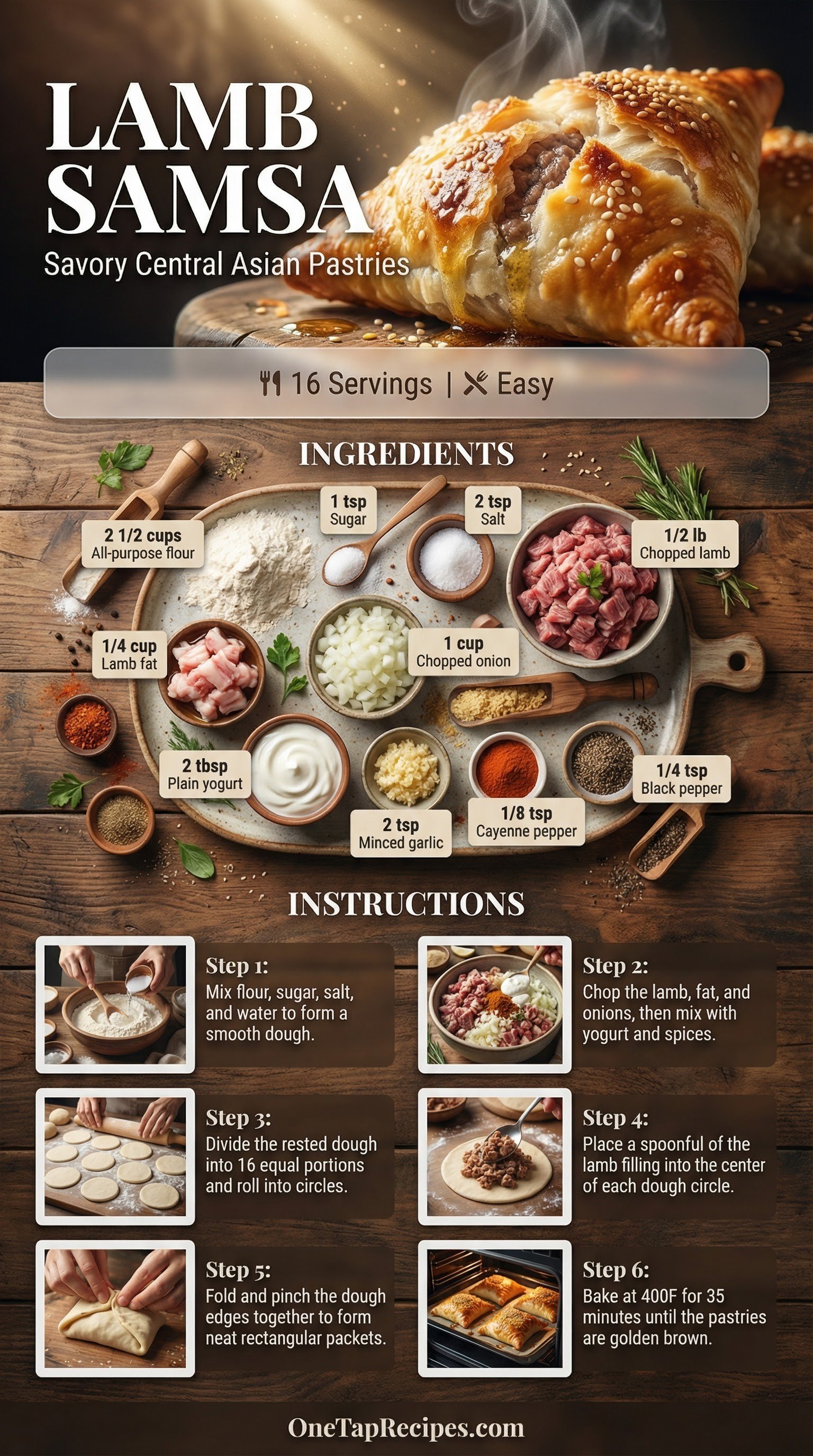 LAMB SAMSA

Savory Central Asian Pastries

16 Servings | Easy

INGREDIENTS

2 1/2 cups
All-purpose flour

1 tsp
Sugar

2 tsp
Salt

1/2 lb
Chopped lamb

1/4 cup
Lamb fat

1 cup
Chopped onion

2 tbsp
Plain yogurt

2 tsp
Minced garlic

1/8 tsp
Cayenne pepper

1/4 tsp
Black pepper

INSTRUCTIONS

Step 1:
Mix flour, sugar, salt, and water to form a smooth dough.

Step 2:
Chop the lamb, fat, and onions, then mix with yogurt and spices.

Step 3:
Divide the rested dough into 16 equal portions and roll into circles.

Step 4:
Place a spoonful of the lamb filling into the center of each dough circle.

Step 5:
Fold and pinch the dough edges together to form neat rectangular packets.

Step 6:
Bake at 400F for 35 minutes until the pastries are golden brown.

OneTapRecipes.com