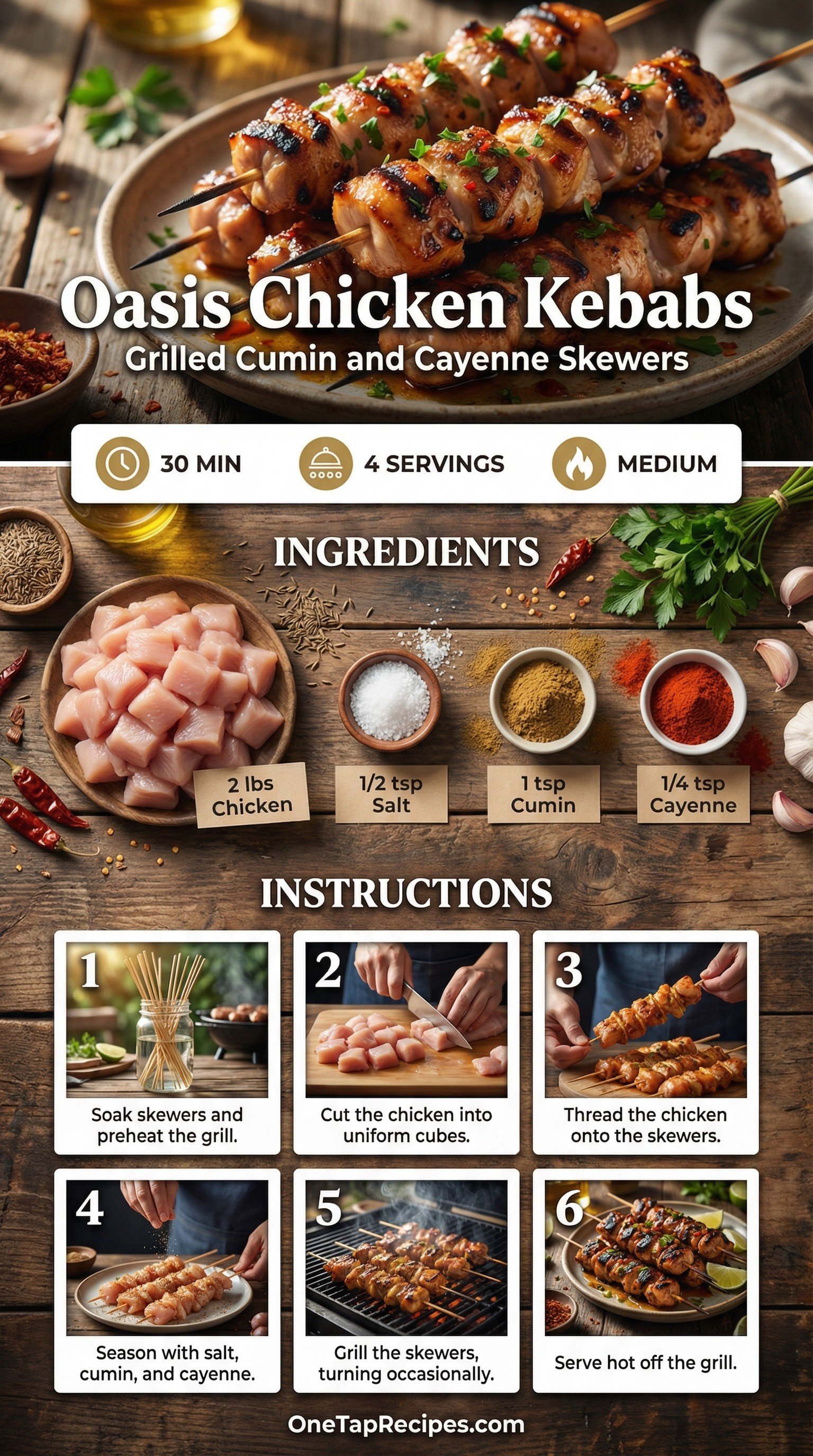 Oasis Chicken Kebabs
Grilled Cumin and Cayenne Skewers

30 MIN
4 SERVINGS
MEDIUM

INGREDIENTS

2 lbs Chicken
1/2 tsp Salt
1 tsp Cumin
1/4 tsp Cayenne

INSTRUCTIONS

1
Soak skewers and preheat the grill.

2
Cut the chicken into uniform cubes.

3
Thread the chicken onto the skewers.

4
Season with salt, cumin, and cayenne.

5
Grill the skewers, turning occasionally.

6
Serve hot off the grill.

OneTapRecipes.com