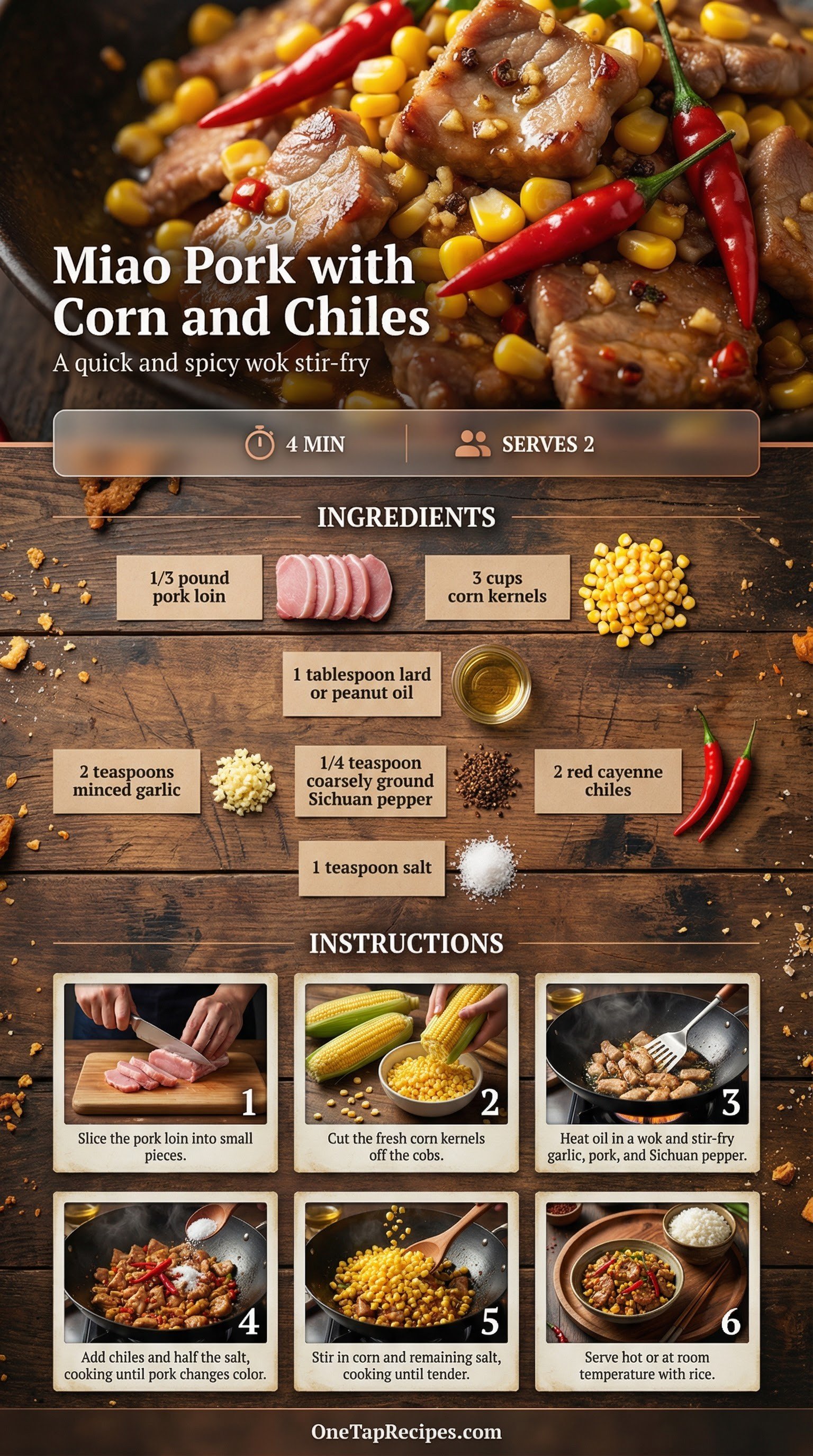 Miao Pork with Corn and Chiles

A quick and spicy wok stir-fry

4 MIN

SERVES 2

INGREDIENTS

1/3 pound pork loin

3 cups corn kernels

1 tablespoon lard or peanut oil

2 teaspoons minced garlic

1/4 teaspoon coarsely ground Sichuan pepper

2 red cayenne chiles

1 teaspoon salt

INSTRUCTIONS

1
Slice the pork loin into small pieces.

2
Cut the fresh corn kernels off the cobs.

3
Heat oil in a wok and stir-fry garlic, pork, and Sichuan pepper.

4
Add chiles and half the salt, cooking until pork changes color.

5
Stir in corn and remaining salt, cooking until tender.

6
Serve hot or at room temperature with rice.

OneTapRecipes.com