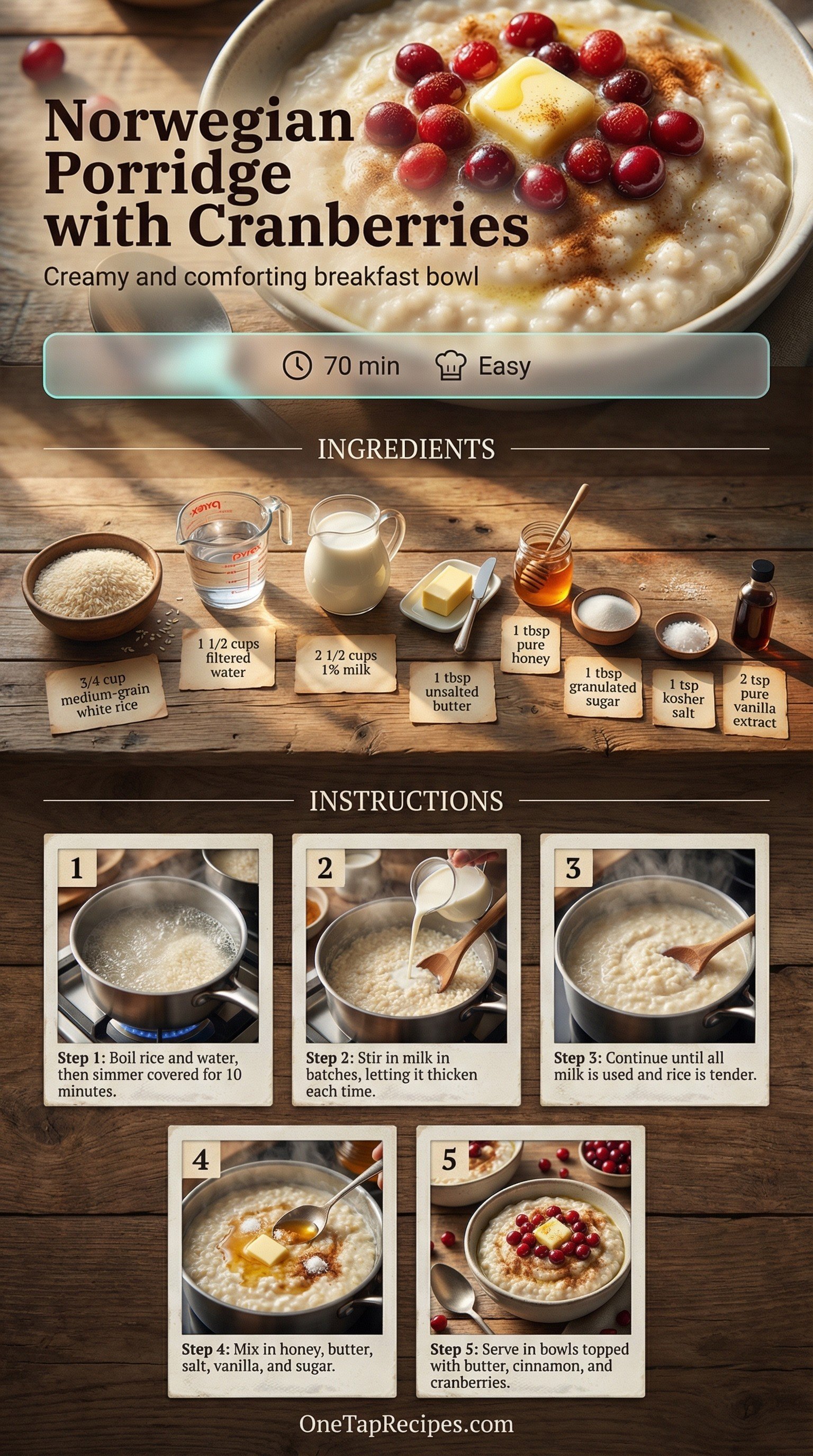 Norwegian Porridge with Cranberries

Creamy and comforting breakfast bowl

70 min Easy

INGREDIENTS

pyrex

3/4 cup medium-grain white rice

1 1/2 cups filtered water

2 1/2 cups 1% milk

1 tbsp unsalted butter

1 tbsp pure honey

1 tbsp granulated sugar

1 tsp kosher salt

2 tsp pure vanilla extract

INSTRUCTIONS

1
Step 1: Boil rice and water, then simmer covered for 10 minutes.

2
Step 2: Stir in milk in batches, letting it thicken each time.

3
Step 3: Continue until all milk is used and rice is tender.

4
Step 4: Mix in honey, butter, salt, vanilla, and sugar.

5
Step 5: Serve in bowls topped with butter, cinnamon, and cranberries.

OneTapRecipes.com