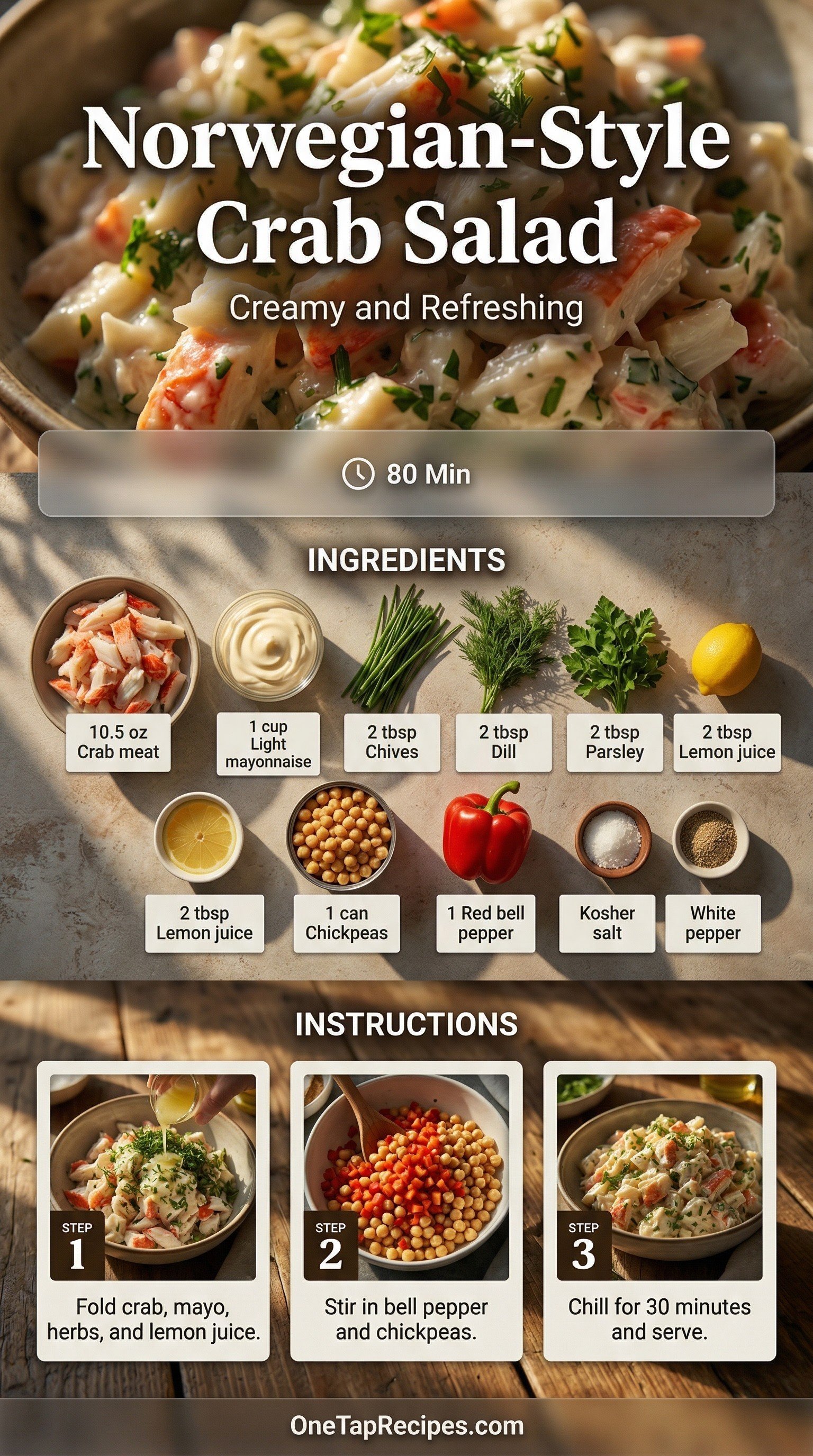 Norwegian-Style Crab Salad

Creamy and Refreshing

80 Min

INGREDIENTS

10.5 oz Crab meat

1 cup Light mayonnaise

2 tbsp Chives

2 tbsp Dill

2 tbsp Parsley

2 tbsp Lemon juice

2 tbsp Lemon juice

1 can Chickpeas

1 Red bell pepper

Kosher salt

White pepper

INSTRUCTIONS

STEP 1
Fold crab, mayo, herbs, and lemon juice.

STEP 2
Stir in bell pepper and chickpeas.

STEP 3
Chill for 30 minutes and serve.

OneTapRecipes.com